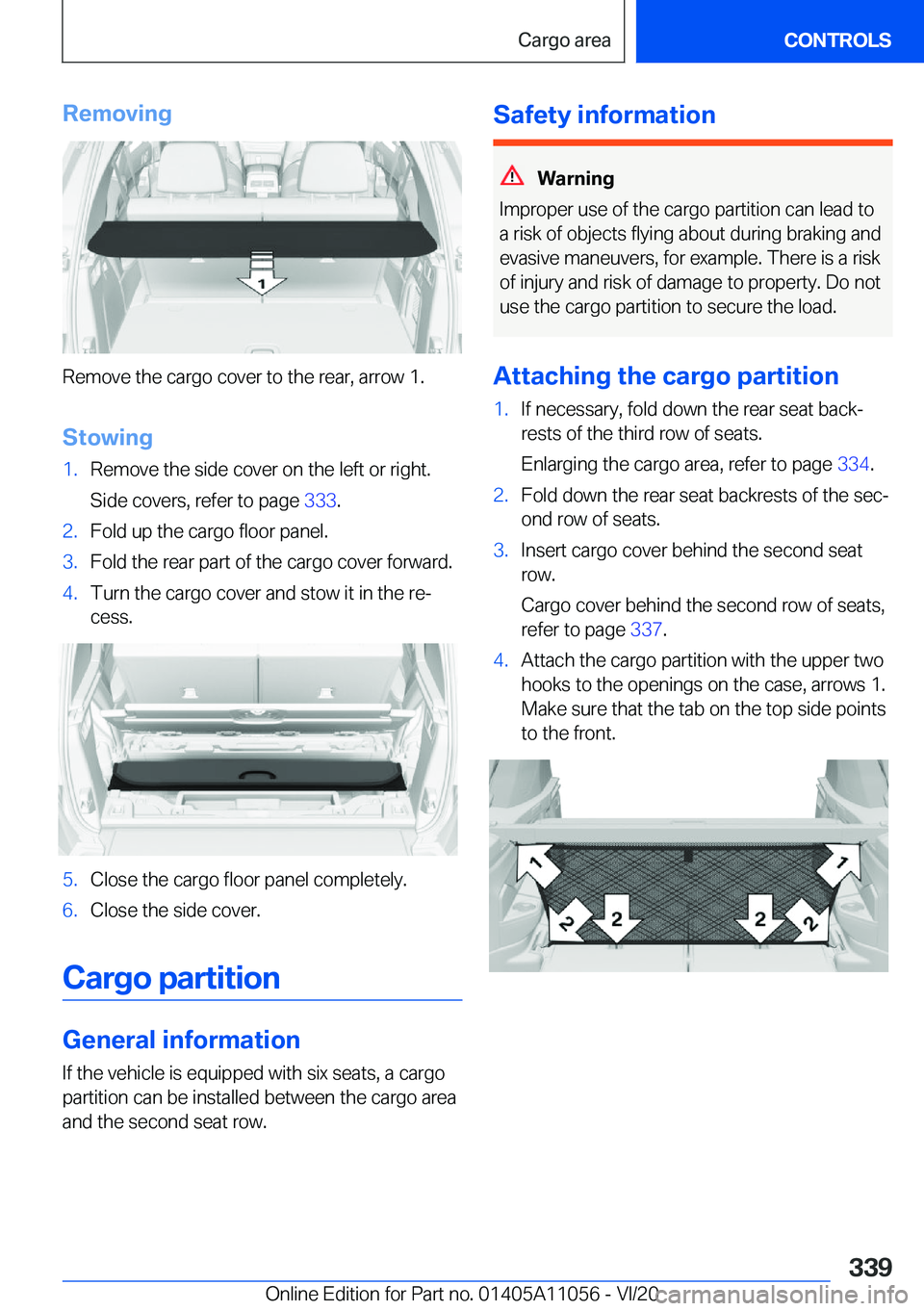 Cargo area CONTROLS

Removing

1

Remove the cargo cover to the rear, arrow 1.

Stowing

1. Remove the side cover on the left or right.

Side covers, refer to page 333.

2. Fold up the cargo floor panel.

3. Fold the rear part of the cargo cover forward.

4. Turn the cargo cover and stow it in the recess.

5. Close the cargo floor panel completely.

6. Close the side cover.

Cargo partition

General information

If the vehicle is equipped with six seats, a cargo partition can be installed between the cargo area and the second seat row.

Safety information

Warning

Improper use of the cargo partition can lead to a risk of objects flying about during braking and evasive maneuvers, for example. There is a risk of injury and risk of damage to property. Do not use the cargo partition to secure the load.

Attaching the cargo partition

1. If necessary, fold down the rear seat backrests of the third row of seats.

Enlarging the cargo area, refer to page 334.

2. Fold down the rear seat backrests of the second row of seats.

3. Insert cargo cover behind the second seat row.

Cargo cover behind the second row of seats, refer to page 337.

4. Attach the cargo partition with the upper two hooks to the openings on the case, arrows 1. Make sure that the tab on the top side points to the front.

1 1 2 2 2 2

339

Online Edition for Part no. 01405A11056 - VI/20 carmanualsonline.info