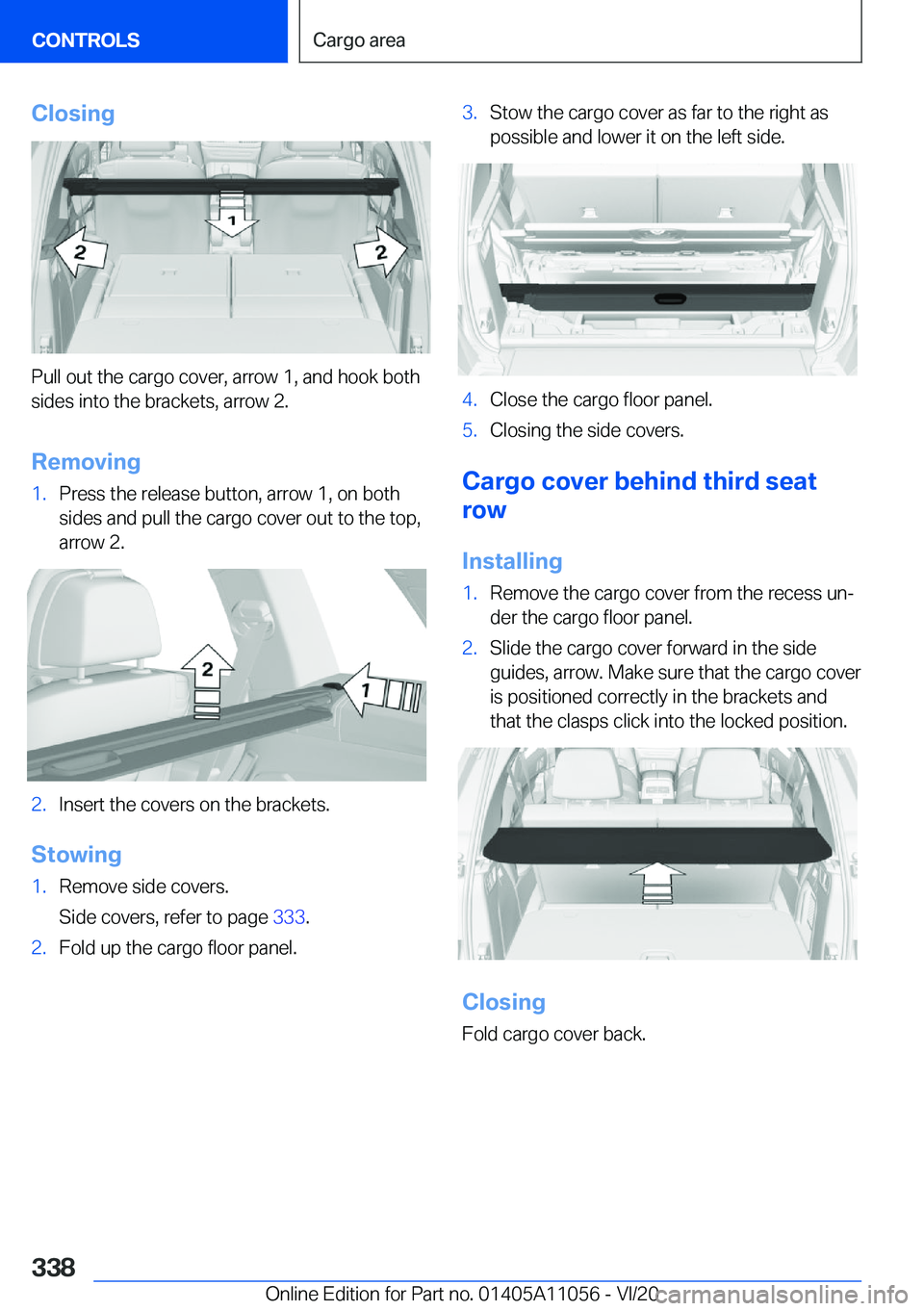 CONTROLS

Cargo area

Closing

1

2

2

Pull out the cargo cover, arrow 1, and hook both sides into the brackets, arrow 2.

Removing

1. Press the release button, arrow 1, on both sides and pull the cargo cover out to the top, arrow 2.

2

1

2. Insert the covers on the brackets.

Stowing

1. Remove side covers.

Side covers, refer to page 333.

2. Fold up the cargo floor panel.

3. Stow the cargo cover as far to the right as possible and lower it on the left side.

4. Close the cargo floor panel.

5. Closing the side covers.

Cargo cover behind third seat row

Installing

1. Remove the cargo cover from the recess under the cargo floor panel.

2. Slide the cargo cover forward in the side guides, arrow. Make sure that the cargo cover is positioned correctly in the brackets and that the clasps click into the locked position.

Closing

Fold cargo cover back.

338

Online Edition for Part no. 01405A11056 - VI/20

carmanualsonline.info