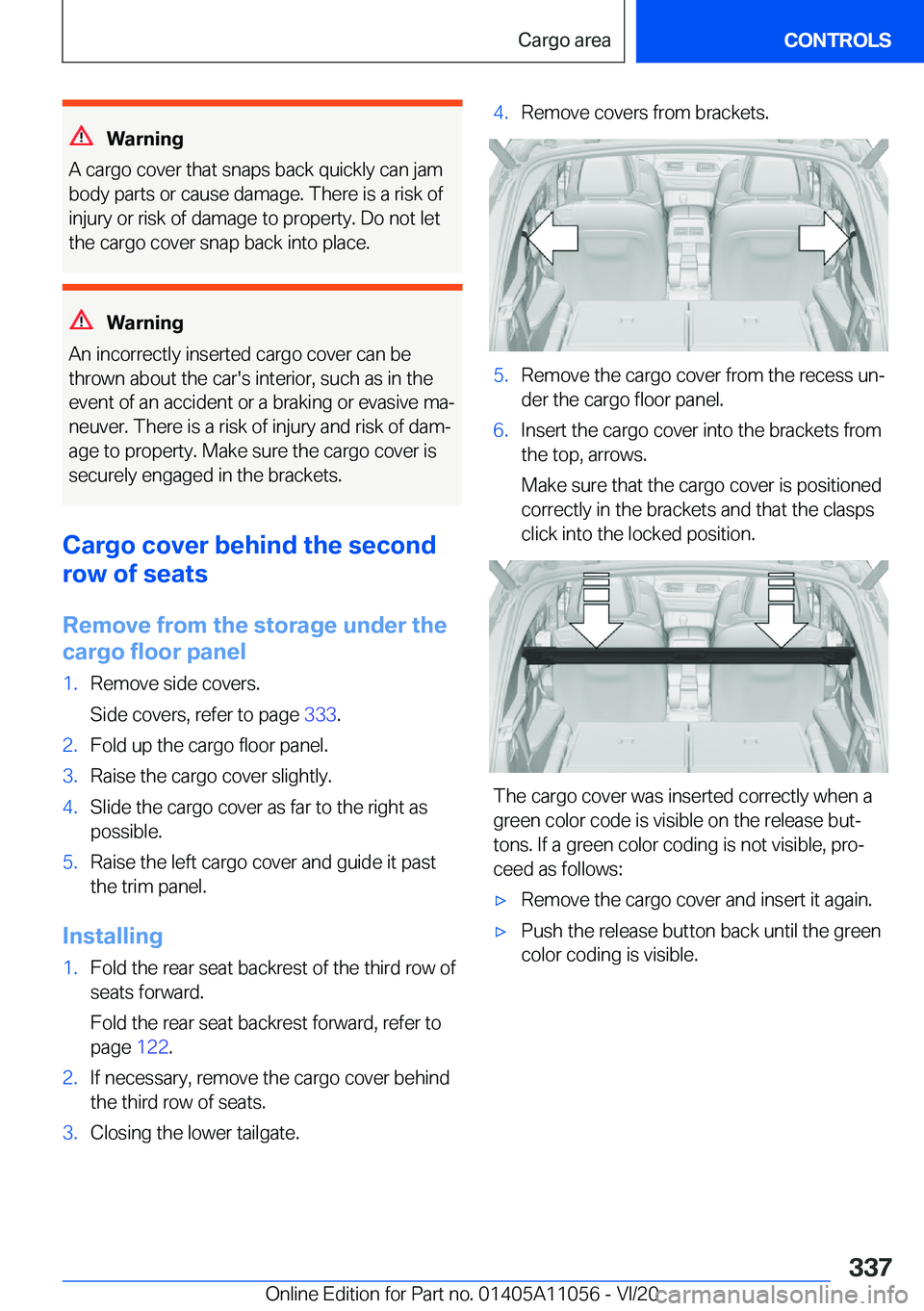 Cargo area

CONTROLS

Warning

A cargo cover that snaps back quickly can jam body parts or cause damage. There is a risk of injury or risk of damage to property. Do not let the cargo cover snap back into place.

Warning

An incorrectly inserted cargo cover can be thrown about the car's interior, such as in the event of an accident or a braking or evasive maneuver. There is a risk of injury and risk of damage to property. Make sure the cargo cover is securely engaged in the brackets.

Cargo cover behind the second row of seats

Remove from the storage under the cargo floor panel

1. Remove side covers.

Side covers, refer to page 333.

2. Fold up the cargo floor panel.

3. Raise the cargo cover slightly.

4. Slide the cargo cover as far to the right as possible.

5. Raise the left cargo cover and guide it past the trim panel.

Installing

1. Fold the rear seat backrest of the third row of seats forward.

Fold the rear seat backrest forward, refer to page 122.

2. If necessary, remove the cargo cover behind the third row of seats.

3. Closing the lower tailgate.

4. Remove covers from brackets.

5. Remove the cargo cover from the recess under the cargo floor panel.

6. Insert the cargo cover into the brackets from the top, arrows.

Make sure that the cargo cover is positioned correctly in the brackets and that the clasps click into the locked position.

The cargo cover was inserted correctly when a green color code is visible on the release buttons. If a green color coding is not visible, proceed as follows:

▷ Remove the cargo cover and insert it again.

▷ Push the release button back until the green color coding is visible.

337

Online Edition for Part no. 01405A11056 - VI/20 carmanualsonline.info