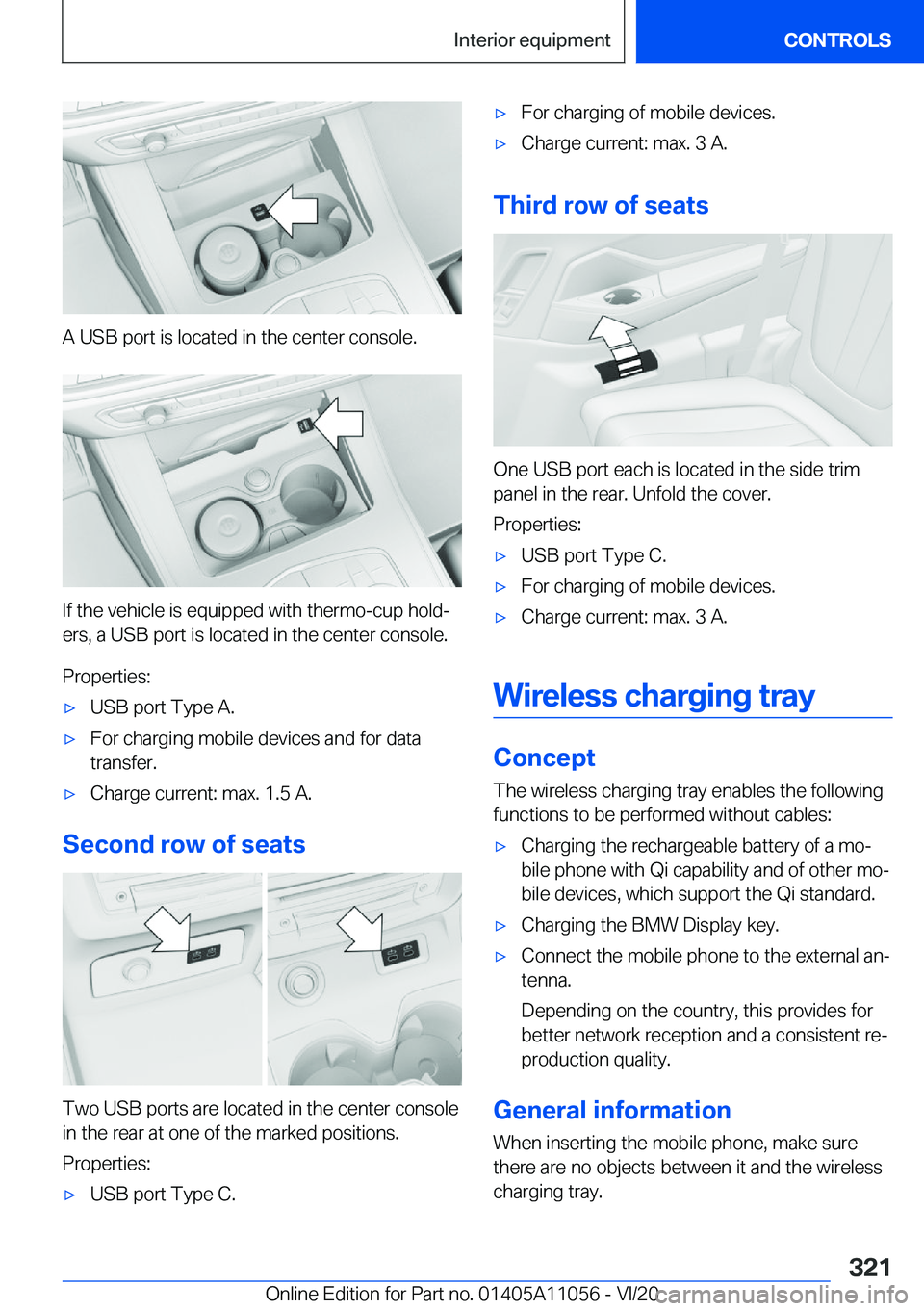 Interior equipment CONTROLS

A USB port is located in the center console.

If the vehicle is equipped with thermo-cup holders, a USB port is located in the center console.

Properties:

▷ USB port Type A.

▷ For charging mobile devices and for data transfer.

▷ Charge current: max. 1.5 A.

Second row of seats

Two USB ports are located in the center console in the rear at one of the marked positions.

Properties:

▷ USB port Type C.

▷ For charging of mobile devices.

▷ Charge current: max. 3 A.

Third row of seats

One USB port each is located in the side trim panel in the rear. Unfold the cover.

Properties:

▷ USB port Type C.

▷ For charging of mobile devices.

▷ Charge current: max. 3 A.

Wireless charging tray

Concept

The wireless charging tray enables the following functions to be performed without cables:

▷ Charging the rechargeable battery of a mobile phone with Qi capability and of other mobile devices, which support the Qi standard.

▷ Charging the BMW Display key.

▷ Connect the mobile phone to the external antenna.

Depending on the country, this provides for better network reception and a consistent reproduction quality.

General information

When inserting the mobile phone, make sure there are no objects between it and the wireless charging tray.

321

Online Edition for Part no. 01405A11056 - VI/20 carmanualsonline.info