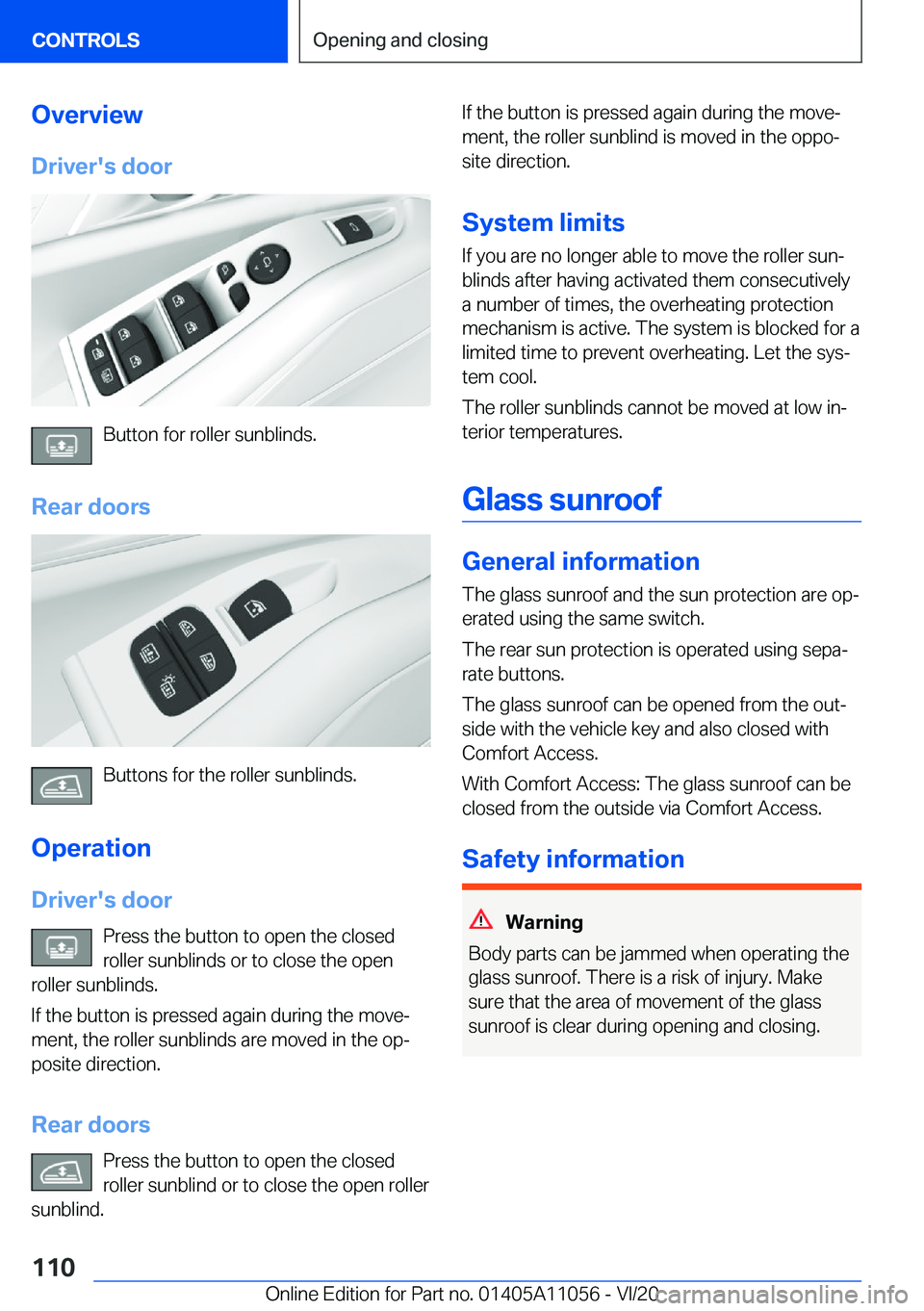 CONTROLS

Opening and closing

Overview

Driver's door

Button for roller sunblinds.

Rear doors

Buttons for the roller sunblinds.

Operation

Driver's door

Press the button to open the closed roller sunblinds or to close the open roller sunblinds.

If the button is pressed again during the movement, the roller sunblinds are moved in the opposite direction.

Rear doors

Press the button to open the closed roller sunblind or to close the open roller sunblind.

If the button is pressed again during the movement, the roller sunblind is moved in the opposite direction.

System limits

If you are no longer able to move the roller sunblinds after having activated them consecutively a number of times, the overheating protection mechanism is active. The system is blocked for a limited time to prevent overheating. Let the system cool.

The roller sunblinds cannot be moved at low interior temperatures.

Glass sunroof

General information

The glass sunroof and the sun protection are operated using the same switch.

The rear sun protection is operated using separate buttons.

The glass sunroof can be opened from the outside with the vehicle key and also closed with Comfort Access.

With Comfort Access: The glass sunroof can be closed from the outside via Comfort Access.

Safety information

Warning

Body parts can be jammed when operating the glass sunroof. There is a risk of injury. Make sure that the area of movement of the glass sunroof is clear during opening and closing.

110

Online Edition for Part no. 01405A11056 - VI/20

carmanualsonline.info