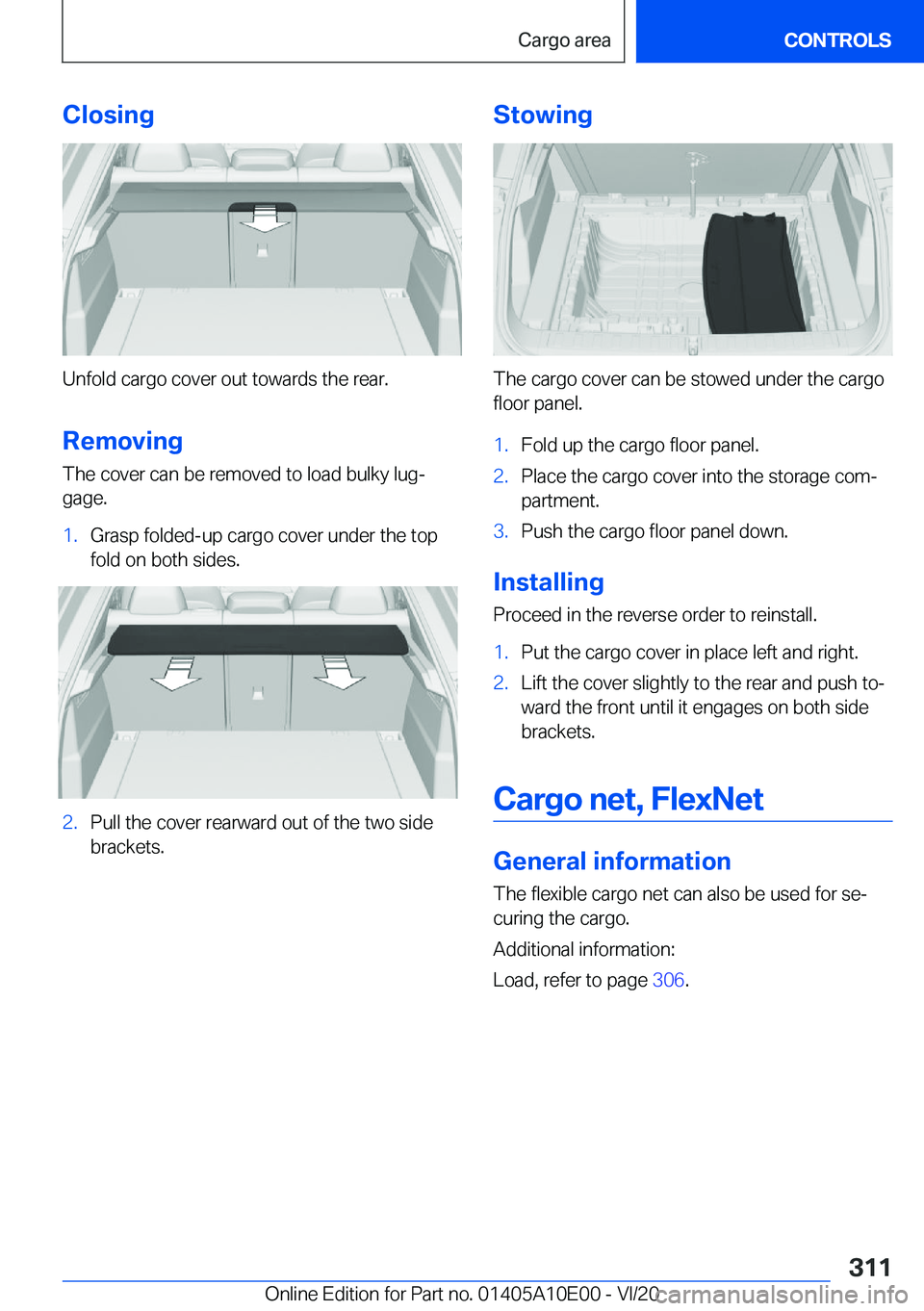 Cargo area

CONTROLS

Closing

Unfold cargo cover out towards the rear.

Removing

The cover can be removed to load bulky luggage.

1. Grasp folded-up cargo cover under the top fold on both sides.

2. Pull the cover rearward out of the two side brackets.

Stowing

The cargo cover can be stowed under the cargo floor panel.

1. Fold up the cargo floor panel.
2. Place the cargo cover into the storage compartment.
3. Push the cargo floor panel down.

Installing

Proceed in the reverse order to reinstall.

1. Put the cargo cover in place left and right.
2. Lift the cover slightly to the rear and push toward the front until it engages on both side brackets.

Cargo net, FlexNet

General information

The flexible cargo net can also be used for securing the cargo.

Additional information:

Load, refer to page 306.

311

Online Edition for Part no. 01405A10E00 - VI/20

carmanualsonline.info