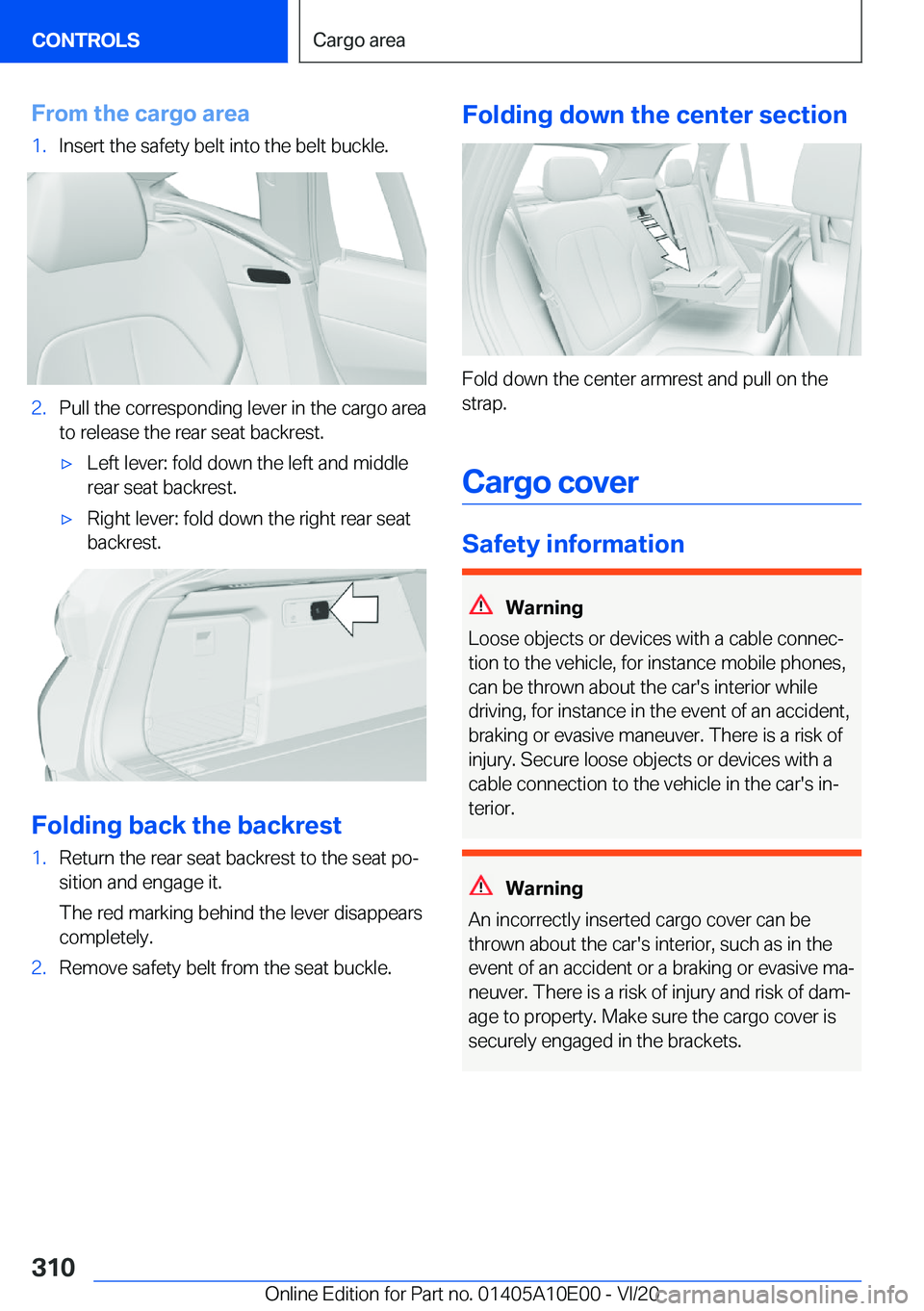 CONTROLS

Cargo area

From the cargo area

1. Insert the safety belt into the belt buckle.

2. Pull the corresponding lever in the cargo area to release the rear seat backrest.

▷ Left lever: fold down the left and middle rear seat backrest.

▷ Right lever: fold down the right rear seat backrest.

Folding back the backrest

1. Return the rear seat backrest to the seat position and engage it.

The red marking behind the lever disappears completely.

2. Remove safety belt from the seat buckle.

Folding down the center section

Fold down the center armrest and pull on the strap.

Cargo cover

Safety information

Warning

Loose objects or devices with a cable connection to the vehicle, for instance mobile phones, can be thrown about the car's interior while driving, for instance in the event of an accident, braking or evasive maneuver. There is a risk of injury. Secure loose objects or devices with a cable connection to the vehicle in the car's interior.

Warning

An incorrectly inserted cargo cover can be thrown about the car's interior, such as in the event of an accident or a braking or evasive maneuver. There is a risk of injury and risk of damage to property. Make sure the cargo cover is securely engaged in the brackets.

310

Online Edition for Part no. 01405A10E00 - VI/20

carmanualsonline.info