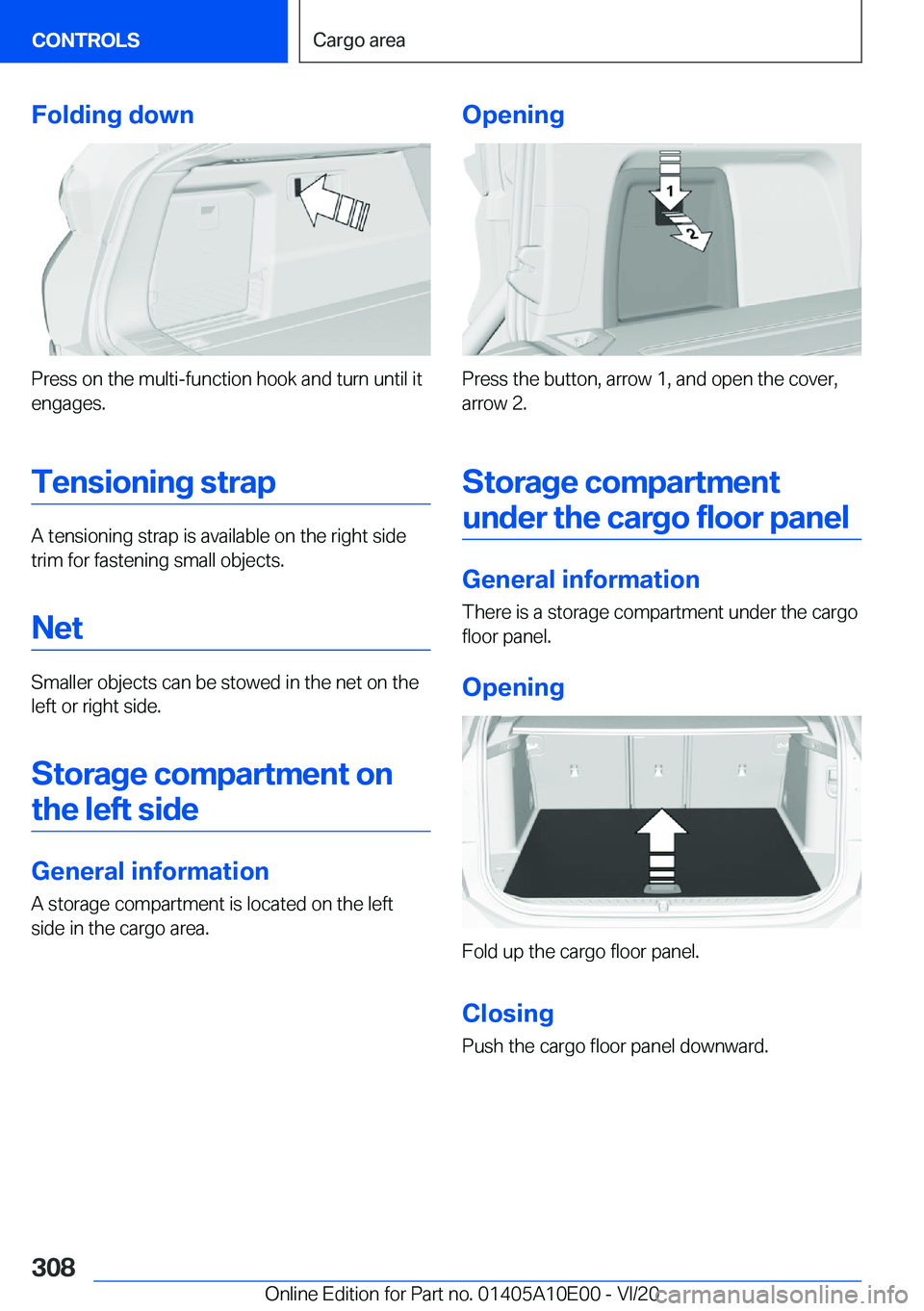 CONTROLS

Cargo area

Folding down

Press on the multi-function hook and turn until it engages.

Tensioning strap

A tensioning strap is available on the right side trim for fastening small objects.

Net

Smaller objects can be stowed in the net on the left or right side.

Storage compartment on the left side

General information

A storage compartment is located on the left side in the cargo area.

Opening

1

2

Press the button, arrow 1, and open the cover, arrow 2.

Storage compartment under the cargo floor panel

General information

There is a storage compartment under the cargo floor panel.

Opening

Fold up the cargo floor panel.

Closing

Push the cargo floor panel downward.

308

Online Edition for Part no. 01405A10E00 - VI/20

carmanualsonline.info