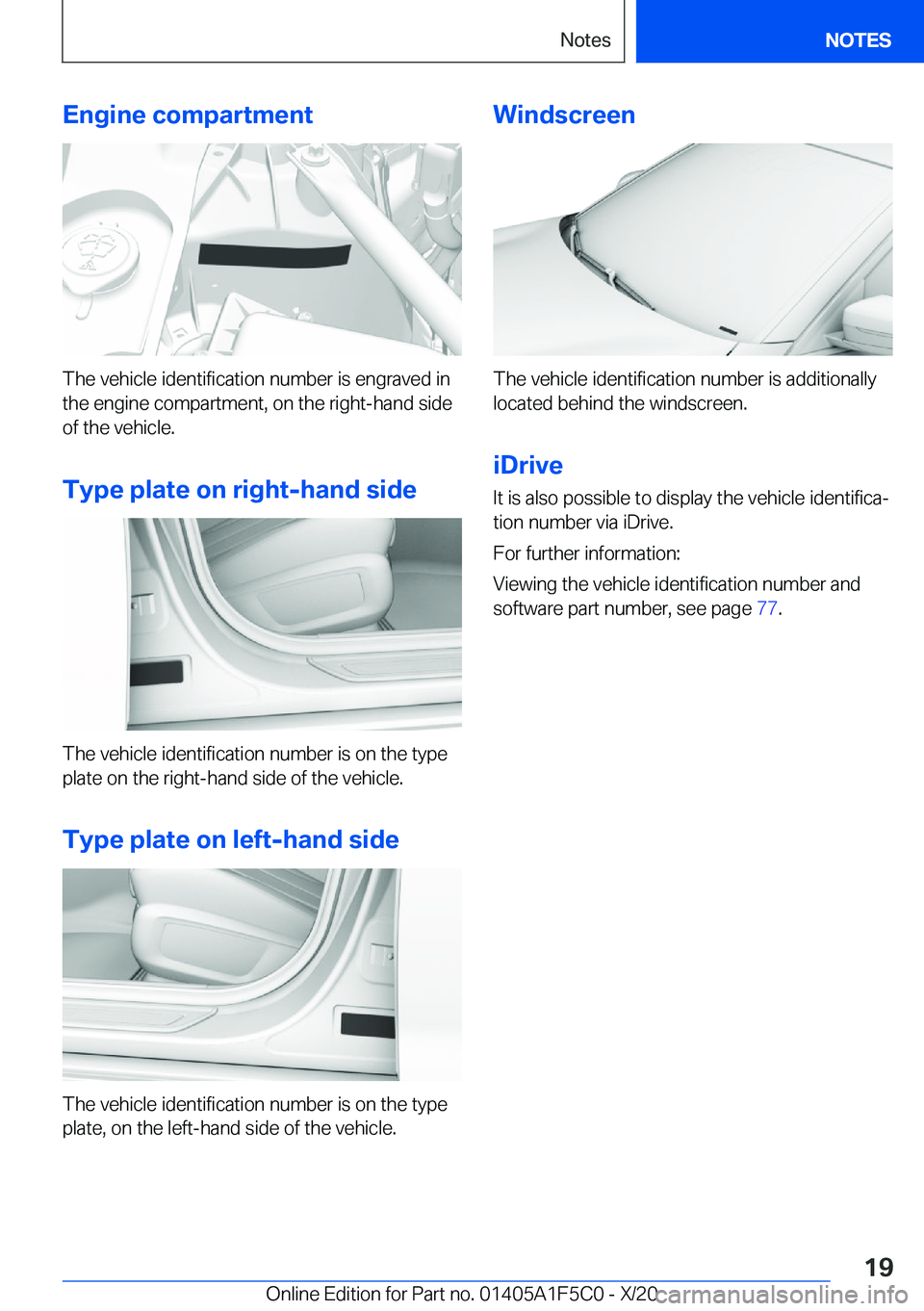 Notes

NOTES

Engine compartment

The vehicle identification number is engraved in the engine compartment, on the right-hand side of the vehicle.

Type plate on right-hand side

The vehicle identification number is on the type plate on the right-hand side of the vehicle.

Type plate on left-hand side

The vehicle identification number is on the type plate, on the left-hand side of the vehicle.

Windscreen

The vehicle identification number is additionally located behind the windscreen.

iDrive

It is also possible to display the vehicle identification number via iDrive.

For further information:

Viewing the vehicle identification number and software part number, see page 77.

19

Online Edition for Part no. 01405A1F5C0 - X/20

carmanualsonline.info