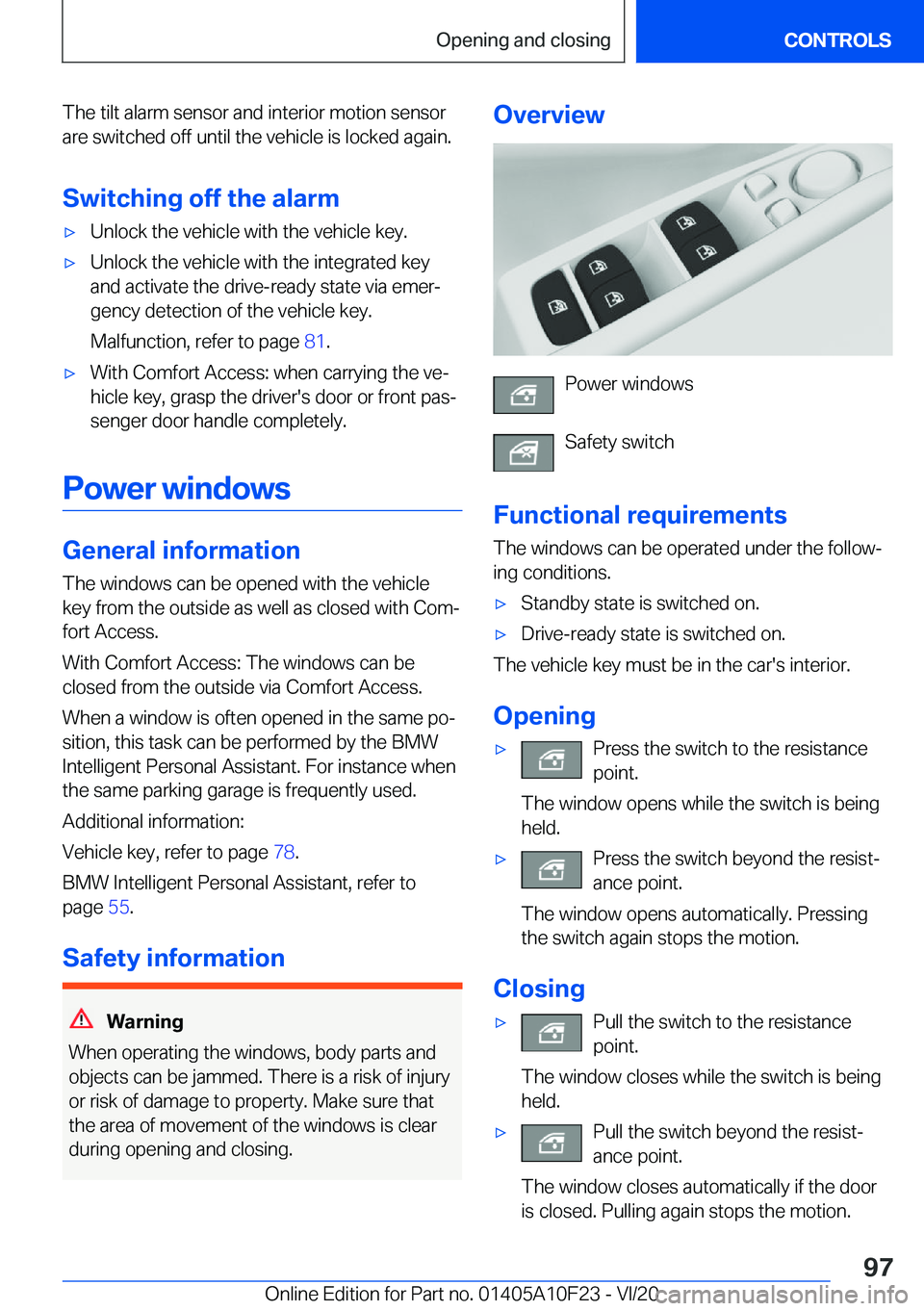 Opening and closing

CONTROLS

The tilt alarm sensor and interior motion sensor are switched off until the vehicle is locked again.

Switching off the alarm

▷ Unlock the vehicle with the vehicle key.

▷ Unlock the vehicle with the integrated key and activate the drive-ready state via emergency detection of the vehicle key.

Malfunction, refer to page 81.

▷ With Comfort Access: when carrying the vehicle key, grasp the driver's door or front passenger door handle completely.

Power windows

General information

The windows can be opened with the vehicle key from the outside as well as closed with Comfort Access.

With Comfort Access: The windows can be closed from the outside via Comfort Access.

When a window is often opened in the same position, this task can be performed by the BMW Intelligent Personal Assistant. For instance when the same parking garage is frequently used.

Additional information:

Vehicle key, refer to page 78.

BMW Intelligent Personal Assistant, refer to page 55.

Safety information

Warning

When operating the windows, body parts and objects can be jammed. There is a risk of injury or risk of damage to property. Make sure that the area of movement of the windows is clear during opening and closing.

Overview

Power windows

Safety switch

Functional requirements

The windows can be operated under the following conditions.

▷ Standby state is switched on.

▷ Drive-ready state is switched on.

The vehicle key must be in the car's interior.

Opening

▷ Press the switch to the resistance point.

The window opens while the switch is being held.

▷ Press the switch beyond the resistance point.

The window opens automatically. Pressing the switch again stops the motion.

Closing

▷ Pull the switch to the resistance point.

The window closes while the switch is being held.

▷ Pull the switch beyond the resistance point.

The window closes automatically if the door is closed. Pulling again stops the motion.

97

Online Edition for Part no. 01405A10F23 - VI/20

carmanualsonline.info