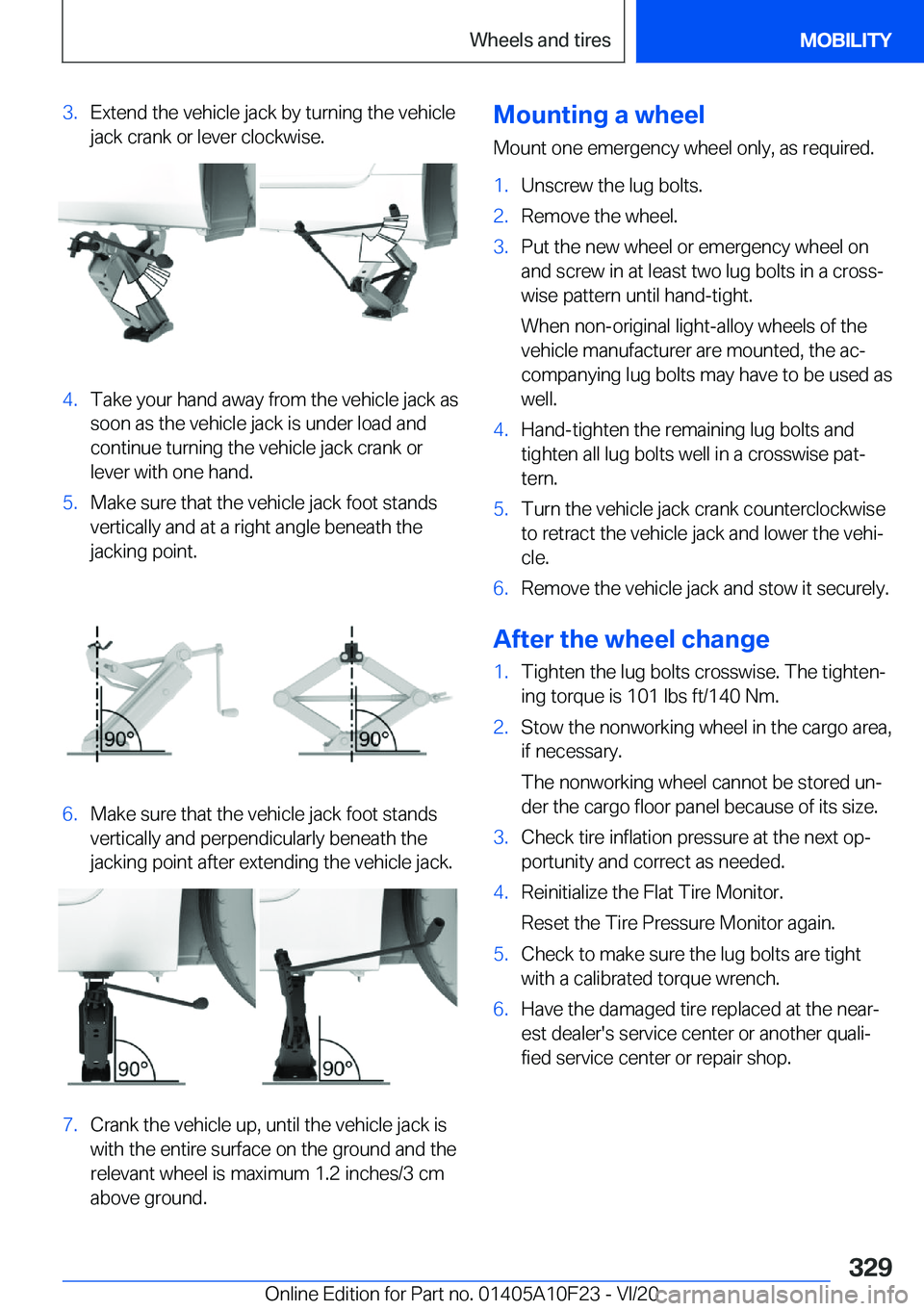 Wheels and tires MOBILITY

3. Extend the vehicle jack by turning the vehicle jack crank or lever clockwise.

4. Take your hand away from the vehicle jack as soon as the vehicle jack is under load and continue turning the vehicle jack crank or lever with one hand.

5. Make sure that the vehicle jack foot stands vertically and at a right angle beneath the jacking point.

90° 90°

6. Make sure that the vehicle jack foot stands vertically and perpendicularly beneath the jacking point after extending the vehicle jack.

90° 90°

7. Crank the vehicle up, until the vehicle jack is with the entire surface on the ground and the relevant wheel is maximum 1.2 inches/3 cm above ground.

Mounting a wheel

Mount one emergency wheel only, as required.

1. Unscrew the lug bolts.

2. Remove the wheel.

3. Put the new wheel or emergency wheel on and screw in at least two lug bolts in a crosswise pattern until hand-tight.

When non-original light-alloy wheels of the vehicle manufacturer are mounted, the accompanying lug bolts may have to be used as well.

4. Hand-tighten the remaining lug bolts and tighten all lug bolts well in a crosswise pattern.

5. Turn the vehicle jack crank counterclockwise to retract the vehicle jack and lower the vehicle.

6. Remove the vehicle jack and stow it securely.

After the wheel change

1. Tighten the lug bolts crosswise. The tightening torque is 101 lbs ft/140 Nm.

2. Stow the nonworking wheel in the cargo area, if necessary.

The nonworking wheel cannot be stored under the cargo floor panel because of its size.

3. Check tire inflation pressure at the next opportunity and correct as needed.

4. Reinitialize the Flat Tire Monitor.

Reset the Tire Pressure Monitor again.

5. Check to make sure the lug bolts are tight with a calibrated torque wrench.

6. Have the damaged tire replaced at the nearest dealer's service center or another qualified service center or repair shop.

329

Online Edition for Part no. 01405A10F23 - VI/20 carmanualsonline.info