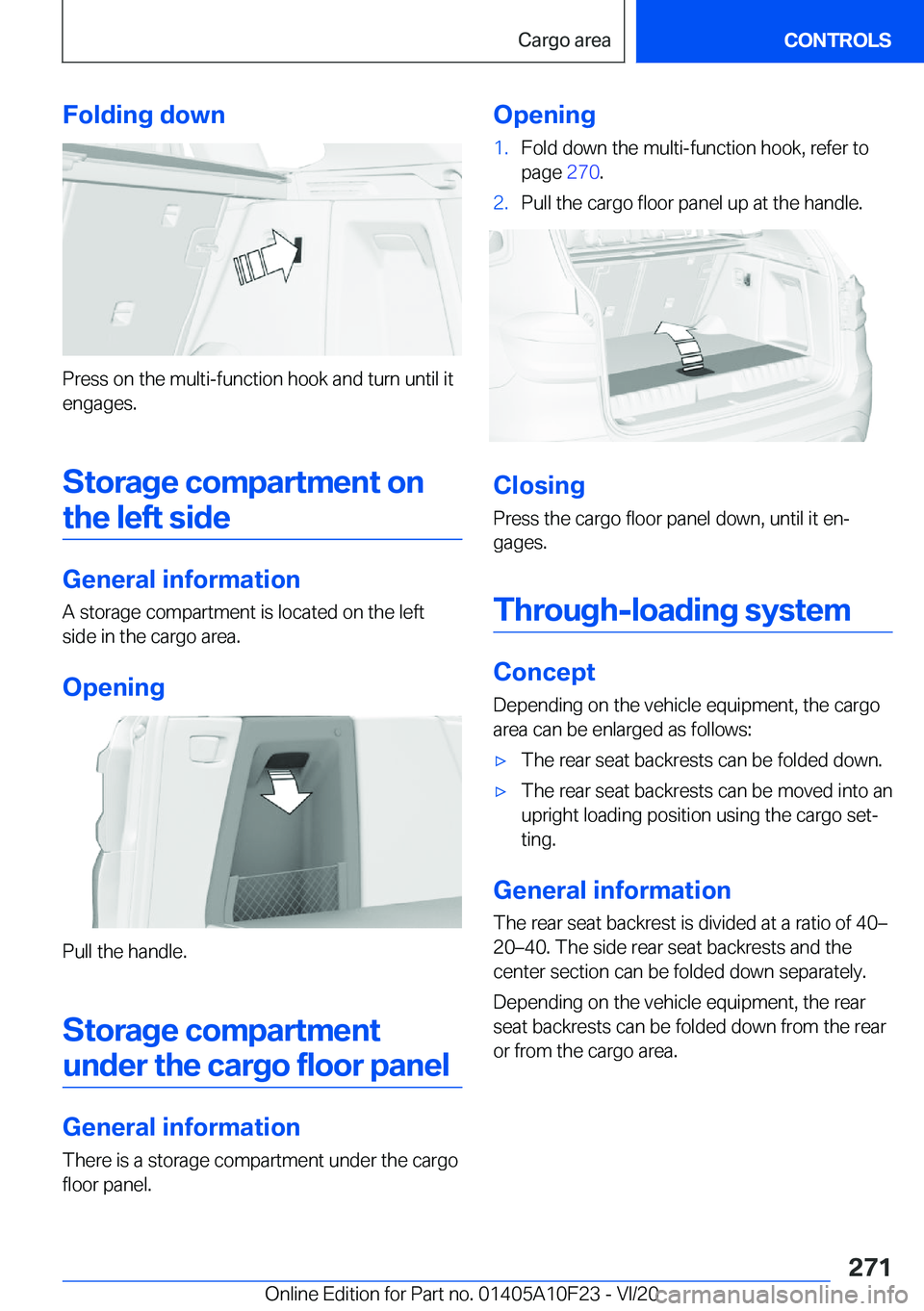 Cargo area CONTROLS

Folding down

Press on the multi-function hook and turn until it engages.

Storage compartment on the left side

General information

A storage compartment is located on the left side in the cargo area.

Opening

Pull the handle.

Storage compartment under the cargo floor panel

General information

There is a storage compartment under the cargo floor panel.

Opening

1. Fold down the multi-function hook, refer to page 270.

2. Pull the cargo floor panel up at the handle.

Closing

Press the cargo floor panel down, until it engages.

Through-loading system

Concept

Depending on the vehicle equipment, the cargo area can be enlarged as follows:

▷ The rear seat backrests can be folded down.

▷ The rear seat backrests can be moved into an upright loading position using the cargo setting.

General information

The rear seat backrest is divided at a ratio of 40–20–40. The side rear seat backrests and the center section can be folded down separately.

Depending on the vehicle equipment, the rear seat backrests can be folded down from the rear or from the cargo area.

271

Online Edition for Part no. 01405A10F23 - VI/20 carmanualsonline.info