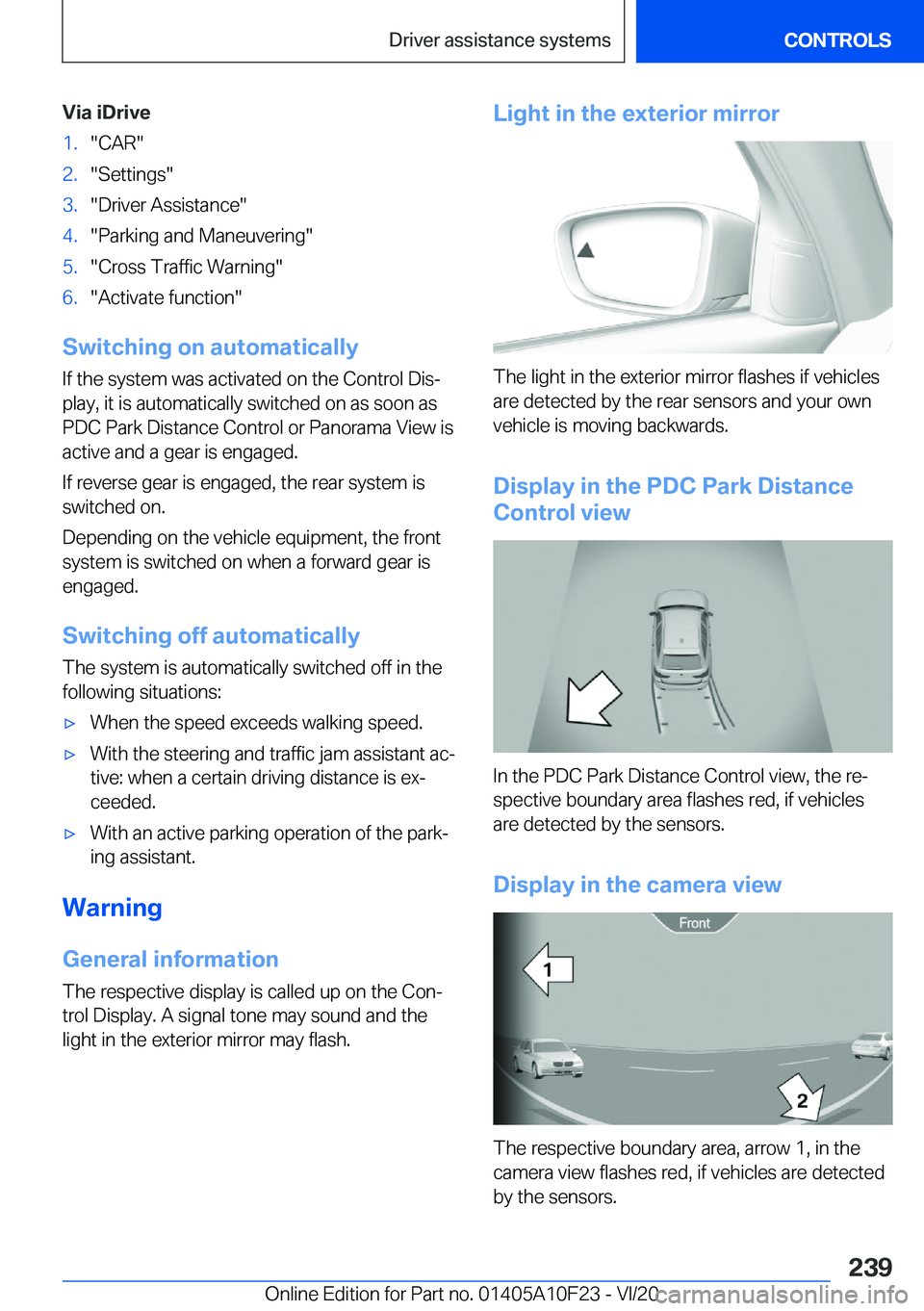 Driver assistance systems

CONTROLS

Via iDrive

1. "CAR"
2. "Settings"
3. "Driver Assistance"
4. "Parking and Maneuvering"
5. "Cross Traffic Warning"
6. "Activate function"

Switching on automatically

If the system was activated on the Control Display, it is automatically switched on as soon as PDC Park Distance Control or Panorama View is active and a gear is engaged.

If reverse gear is engaged, the rear system is switched on.

Depending on the vehicle equipment, the front system is switched on when a forward gear is engaged.

Switching off automatically

The system is automatically switched off in the following situations:

▷ When the speed exceeds walking speed.

▷ With the steering and traffic jam assistant active: when a certain driving distance is exceeded.

▷ With an active parking operation of the parking assistant.

Warning

General information

The respective display is called up on the Control Display. A signal tone may sound and the light in the exterior mirror may flash.

Light in the exterior mirror

The light in the exterior mirror flashes if vehicles are detected by the rear sensors and your own vehicle is moving backwards.

Display in the PDC Park Distance Control view

In the PDC Park Distance Control view, the respective boundary area flashes red, if vehicles are detected by the sensors.

Display in the camera view

Front

1

2

The respective boundary area, arrow 1, in the camera view flashes red, if vehicles are detected by the sensors.

239

Online Edition for Part no. 01405A10F23 - VI/20

carmanualsonline.info