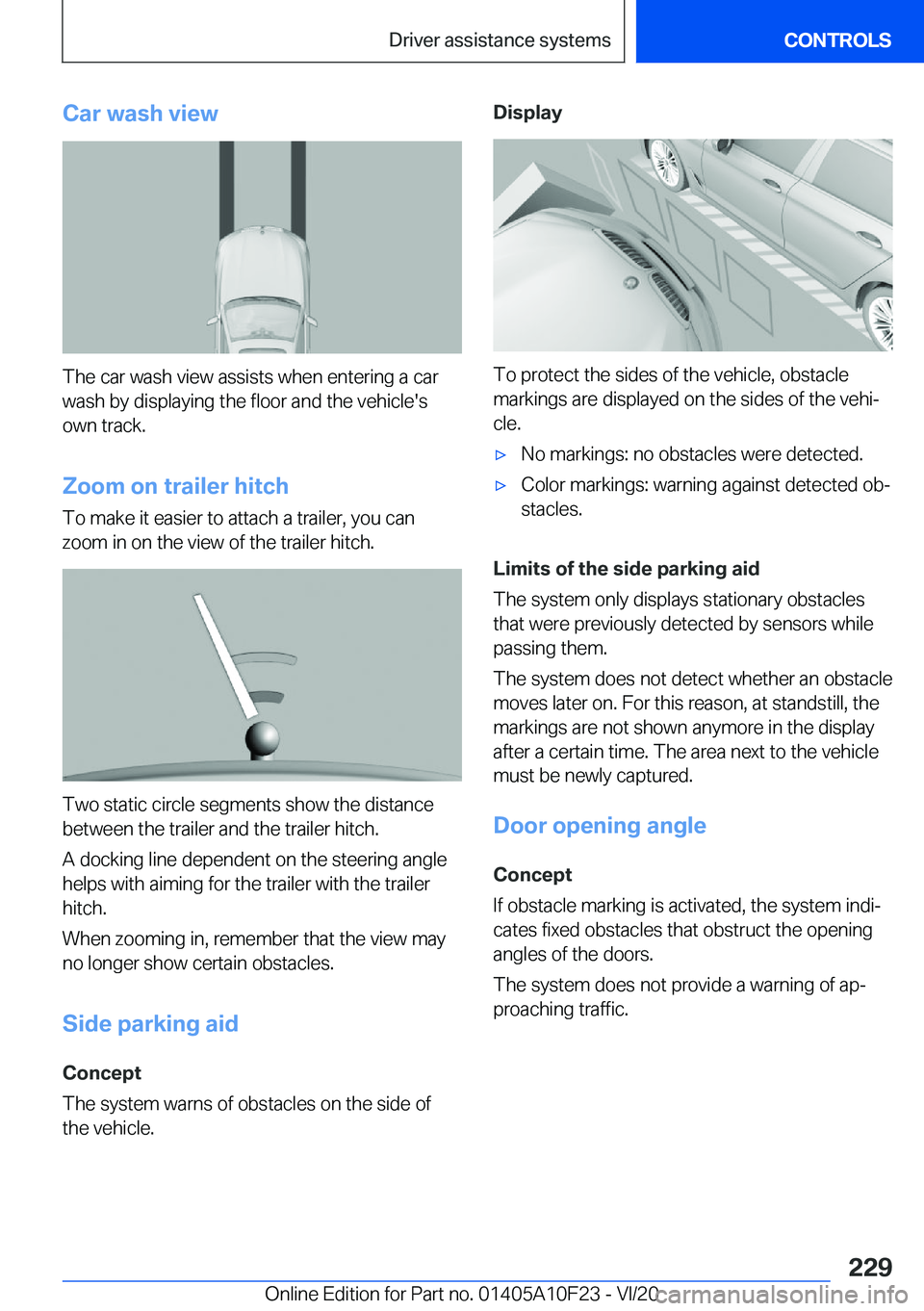 Driver assistance systems CONTROLS

Car wash view

The car wash view assists when entering a car wash by displaying the floor and the vehicle's own track.

Zoom on trailer hitch

To make it easier to attach a trailer, you can zoom in on the view of the trailer hitch.

Two static circle segments show the distance between the trailer and the trailer hitch.

A docking line dependent on the steering angle helps with aiming for the trailer with the trailer hitch.

When zooming in, remember that the view may no longer show certain obstacles.

Side parking aid

Concept

The system warns of obstacles on the side of the vehicle.

Display

To protect the sides of the vehicle, obstacle markings are displayed on the sides of the vehicle.

▷ No markings: no obstacles were detected.

▷ Color markings: warning against detected obstacles.

Limits of the side parking aid

The system only displays stationary obstacles that were previously detected by sensors while passing them.

The system does not detect whether an obstacle moves later on. For this reason, at standstill, the markings are not shown anymore in the display after a certain time. The area next to the vehicle must be newly captured.

Door opening angle

Concept

If obstacle marking is activated, the system indicates fixed obstacles that obstruct the opening angles of the doors.

The system does not provide a warning of approaching traffic.

229

Online Edition for Part no. 01405A10F23 - VI/20 carmanualsonline.info