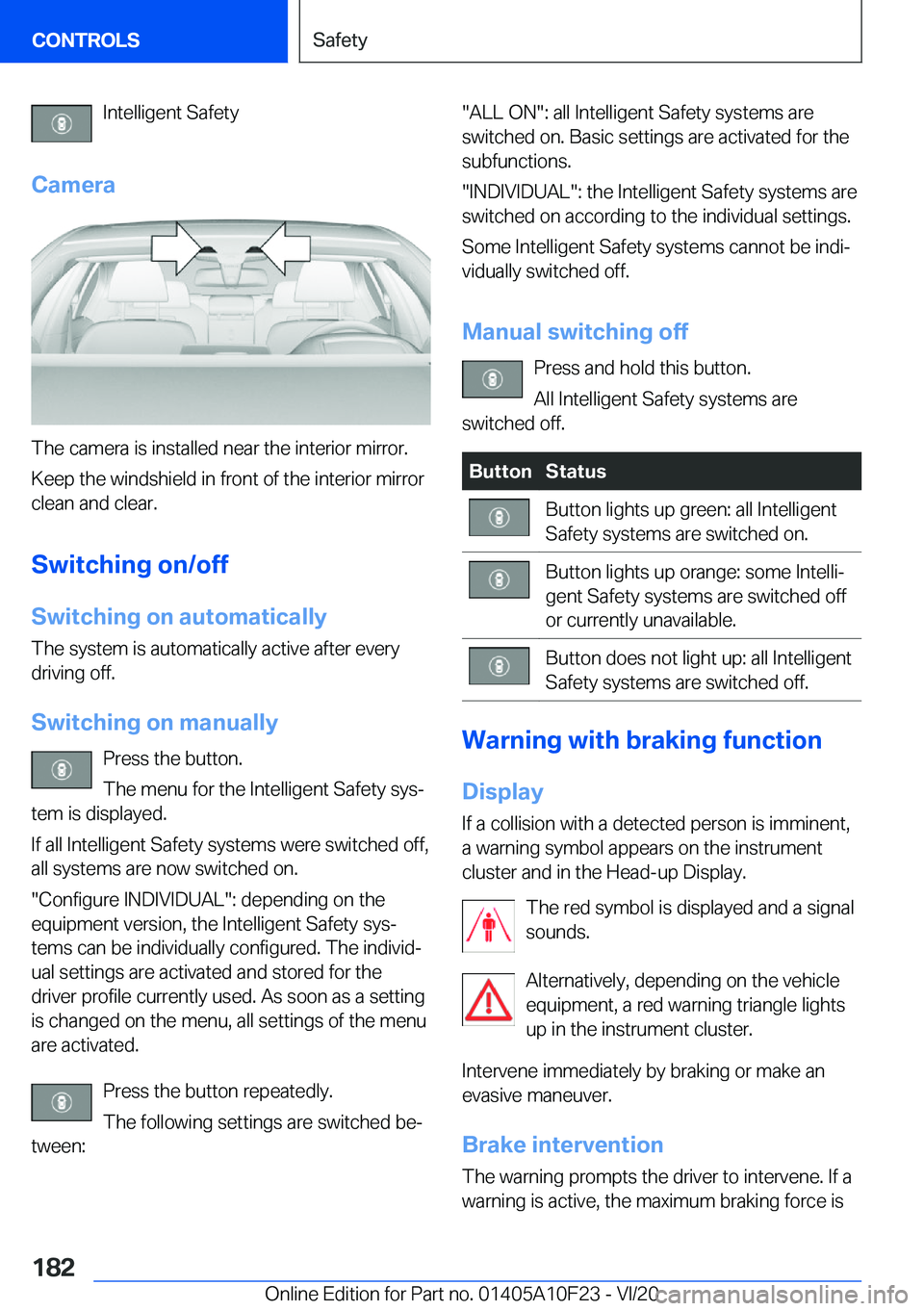 CONTROLS

Safety

Intelligent Safety

Camera

The camera is installed near the interior mirror.

Keep the windshield in front of the interior mirror clean and clear.

Switching on/off

Switching on automatically

The system is automatically active after every driving off.

Switching on manually

Press the button.

The menu for the Intelligent Safety system is displayed.

If all Intelligent Safety systems were switched off, all systems are now switched on.

"Configure INDIVIDUAL": depending on the equipment version, the Intelligent Safety systems can be individually configured. The individual settings are activated and stored for the driver profile currently used. As soon as a setting is changed on the menu, all settings of the menu are activated.

Press the button repeatedly.

The following settings are switched between:

"ALL ON": all Intelligent Safety systems are switched on. Basic settings are activated for the subfunctions.

"INDIVIDUAL": the Intelligent Safety systems are switched on according to the individual settings.

Some Intelligent Safety systems cannot be individually switched off.

Manual switching off

Press and hold this button.

All Intelligent Safety systems are switched off.

| Button | Status |
|---|---|
| | Button lights up green: all Intelligent Safety systems are switched on. |
| | Button lights up orange: some Intelligent Safety systems are switched off or currently unavailable. |
| | Button does not light up: all Intelligent Safety systems are switched off. |

Warning with braking function

Display

If a collision with a detected person is imminent, a warning symbol appears on the instrument cluster and in the Head-up Display.

The red symbol is displayed and a signal sounds.

Alternatively, depending on the vehicle equipment, a red warning triangle lights up in the instrument cluster.

Intervene immediately by braking or make an evasive maneuver.

Brake intervention

The warning prompts the driver to intervene. If a warning is active, the maximum braking force is

182

Online Edition for Part no. 01405A10F23 - VI/20

carmanualsonline.info