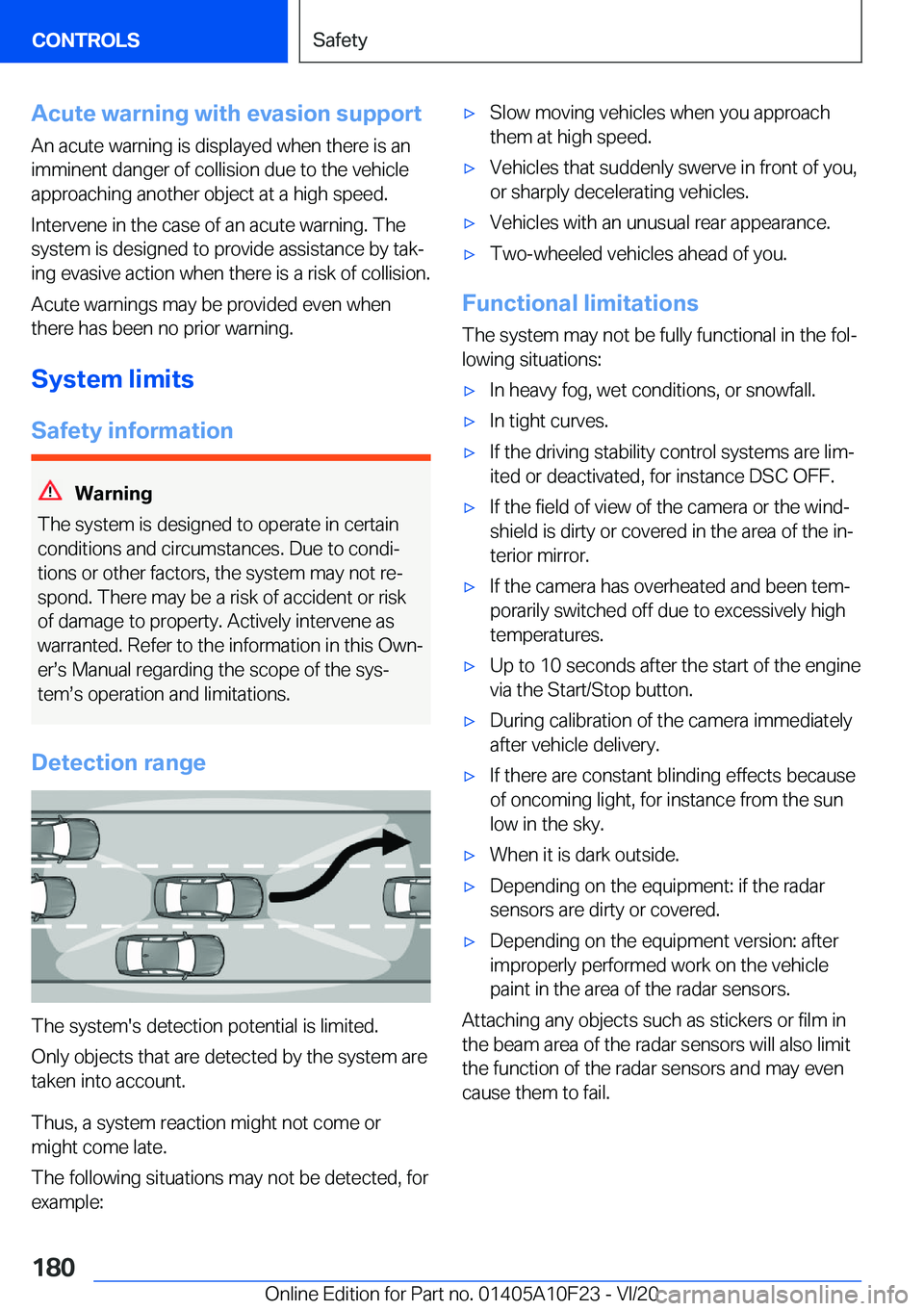 CONTROLS

Safety

Acute warning with evasion support

An acute warning is displayed when there is an imminent danger of collision due to the vehicle approaching another object at a high speed.

Intervene in the case of an acute warning. The system is designed to provide assistance by taking evasive action when there is a risk of collision.

Acute warnings may be provided even when there has been no prior warning.

System limits

Safety information

Warning

The system is designed to operate in certain conditions and circumstances. Due to conditions or other factors, the system may not respond. There may be a risk of accident or risk of damage to property. Actively intervene as warranted. Refer to the information in this Owner's Manual regarding the scope of the system's operation and limitations.

Detection range

The system's detection potential is limited.

Only objects that are detected by the system are taken into account.

Thus, a system reaction might not come or might come late.

The following situations may not be detected, for example:

▷ Slow moving vehicles when you approach them at high speed.

▷ Vehicles that suddenly swerve in front of you, or sharply decelerating vehicles.

▷ Vehicles with an unusual rear appearance.

▷ Two-wheeled vehicles ahead of you.

Functional limitations

The system may not be fully functional in the following situations:

▷ In heavy fog, wet conditions, or snowfall.

▷ In tight curves.

▷ If the driving stability control systems are limited or deactivated, for instance DSC OFF.

▷ If the field of view of the camera or the windshield is dirty or covered in the area of the interior mirror.

▷ If the camera has overheated and been temporarily switched off due to excessively high temperatures.

▷ Up to 10 seconds after the start of the engine via the Start/Stop button.

▷ During calibration of the camera immediately after vehicle delivery.

▷ If there are constant blinding effects because of oncoming light, for instance from the sun low in the sky.

▷ When it is dark outside.

▷ Depending on the equipment: if the radar sensors are dirty or covered.

▷ Depending on the equipment version: after improperly performed work on the vehicle paint in the area of the radar sensors.

Attaching any objects such as stickers or film in the beam area of the radar sensors will also limit the function of the radar sensors and may even cause them to fail.

180

Online Edition for Part no. 01405A10F23 - VI/20

carmanualsonline.info