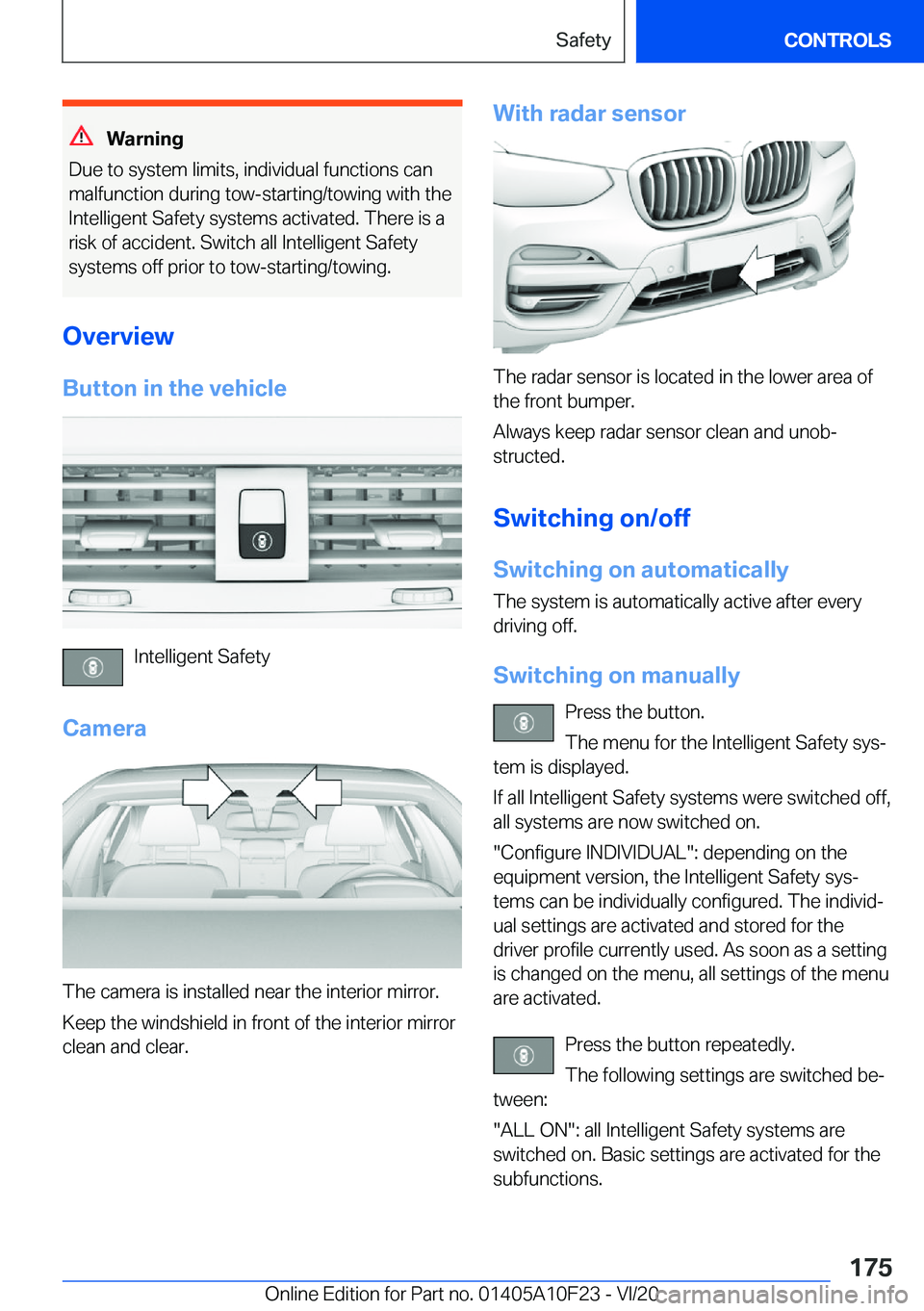 Safety CONTROLS

Warning
Due to system limits, individual functions can malfunction during tow-starting/towing with the Intelligent Safety systems activated. There is a risk of accident. Switch all Intelligent Safety systems off prior to tow-starting/towing.

Overview

Button in the vehicle

Intelligent Safety

Camera

The camera is installed near the interior mirror.

Keep the windshield in front of the interior mirror clean and clear.

With radar sensor

The radar sensor is located in the lower area of the front bumper.

Always keep radar sensor clean and unobstructed.

Switching on/off

Switching on automatically

The system is automatically active after every driving off.

Switching on manually

Press the button.

The menu for the Intelligent Safety system is displayed.

If all Intelligent Safety systems were switched off, all systems are now switched on.

"Configure INDIVIDUAL": depending on the equipment version, the Intelligent Safety systems can be individually configured. The individual settings are activated and stored for the driver profile currently used. As soon as a setting is changed on the menu, all settings of the menu are activated.

Press the button repeatedly.

The following settings are switched between:

"ALL ON": all Intelligent Safety systems are switched on. Basic settings are activated for the subfunctions.

175

Online Edition for Part no. 01405A10F23 - VI/20 carmanualsonline.info