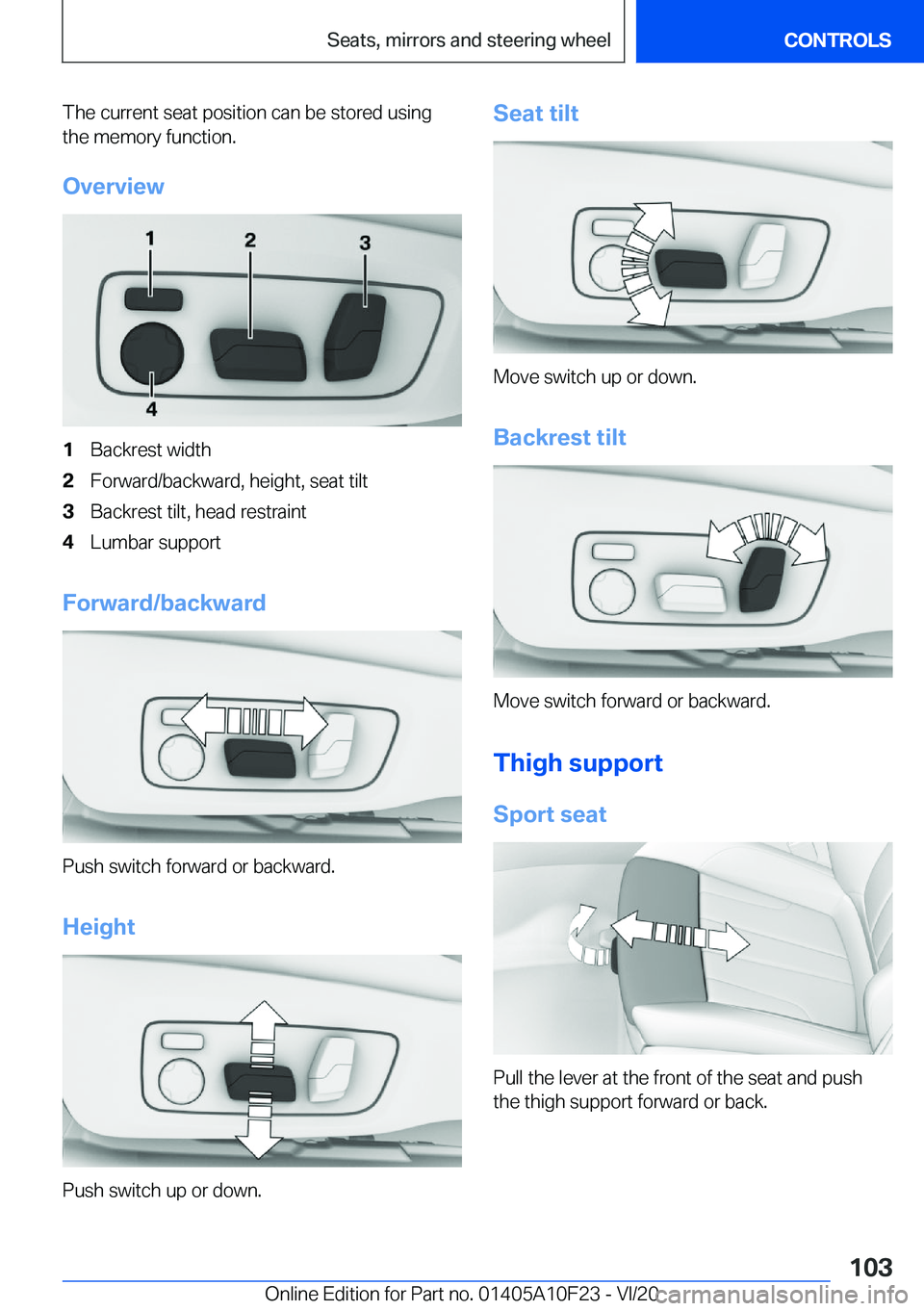 Seats, mirrors and steering wheel

CONTROLS

The current seat position can be stored using the memory function.

Overview

1

2

3

4

1 Backrest width

2 Forward/backward, height, seat tilt

3 Backrest tilt, head restraint

4 Lumbar support

Forward/backward

Push switch forward or backward.

Height

Push switch up or down.

Seat tilt

Move switch up or down.

Backrest tilt

Move switch forward or backward.

Thigh support

Sport seat

Pull the lever at the front of the seat and push the thigh support forward or back.

103

Online Edition for Part no. 01405A10F23 - VI/20

carmanualsonline.info