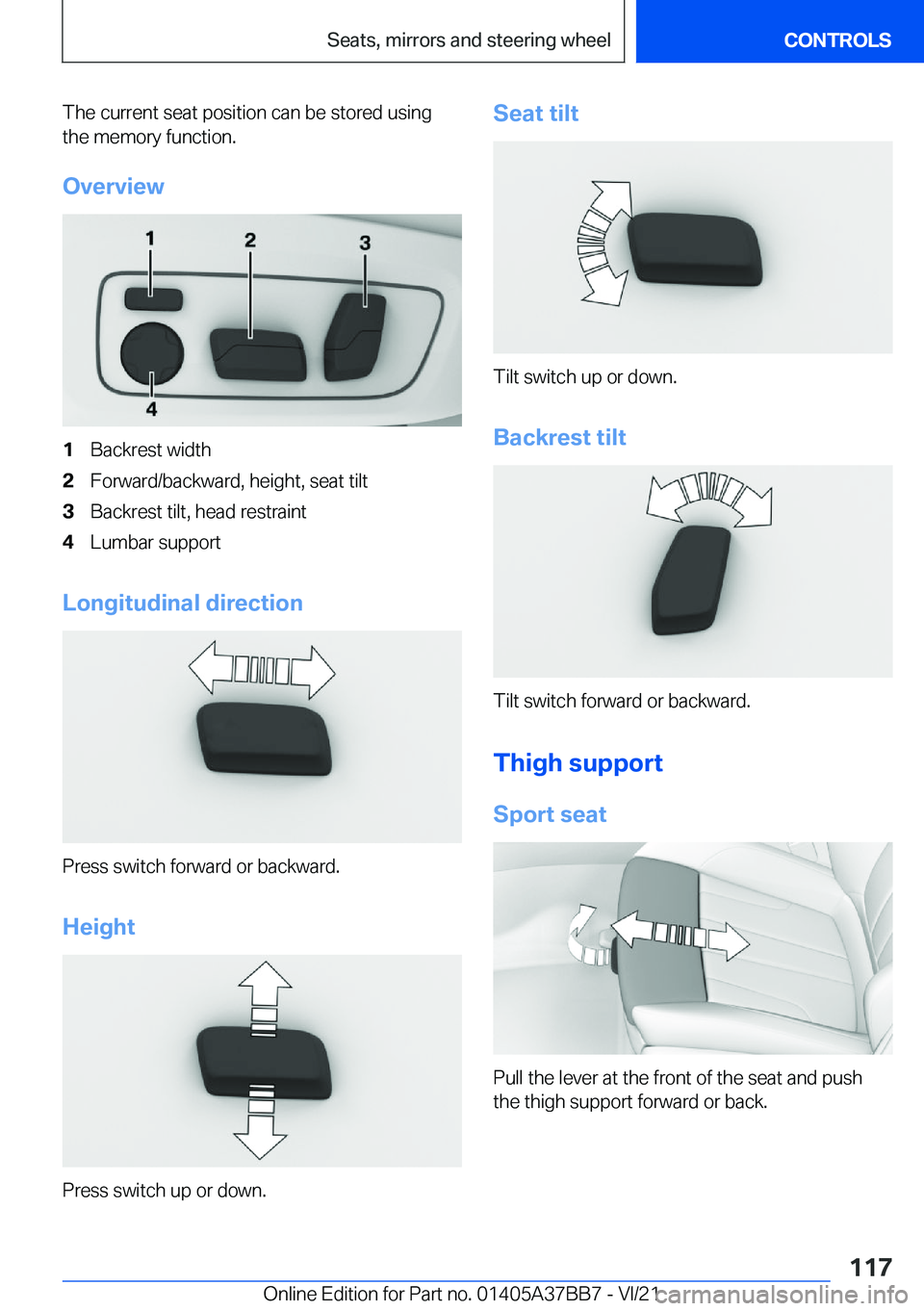 Seats, mirrors and steering wheel

CONTROLS

The current seat position can be stored using the memory function.

Overview

1

2

3

4

1 Backrest width
2 Forward/backward, height, seat tilt
3 Backrest tilt, head restraint
4 Lumbar support

Longitudinal direction

Press switch forward or backward.

Height

Press switch up or down.

Seat tilt

Tilt switch up or down.

Backrest tilt

Tilt switch forward or backward.

Thigh support

Sport seat

Pull the lever at the front of the seat and push the thigh support forward or back.

117

Online Edition for Part no. 01405A37BB7 - VI/21

carmanualsonline.info