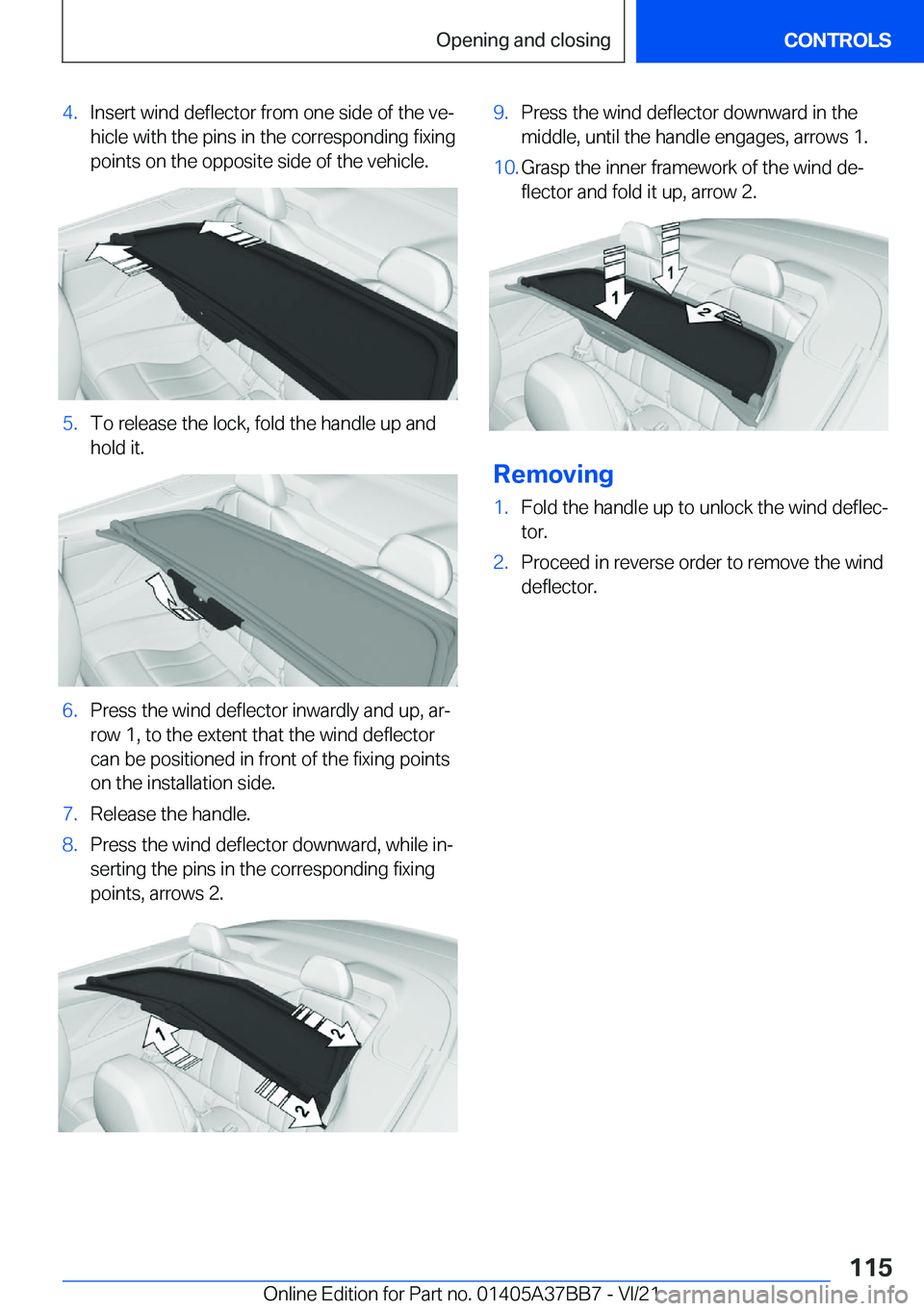 Opening and closing

CONTROLS

4. Insert wind deflector from one side of the vehicle with the pins in the corresponding fixing points on the opposite side of the vehicle.

5. To release the lock, fold the handle up and hold it.

6. Press the wind deflector inwardly and up, arrow 1, to the extent that the wind deflector can be positioned in front of the fixing points on the installation side.

7. Release the handle.

8. Press the wind deflector downward, while inserting the pins in the corresponding fixing points, arrows 2.

1

2

2

9. Press the wind deflector downward in the middle, until the handle engages, arrows 1.

10. Grasp the inner framework of the wind deflector and fold it up, arrow 2.

1

1

2

Removing

1. Fold the handle up to unlock the wind deflector.

2. Proceed in reverse order to remove the wind deflector.

115

Online Edition for Part no. 01405A37BB7 - VI/21

carmanualsonline.info