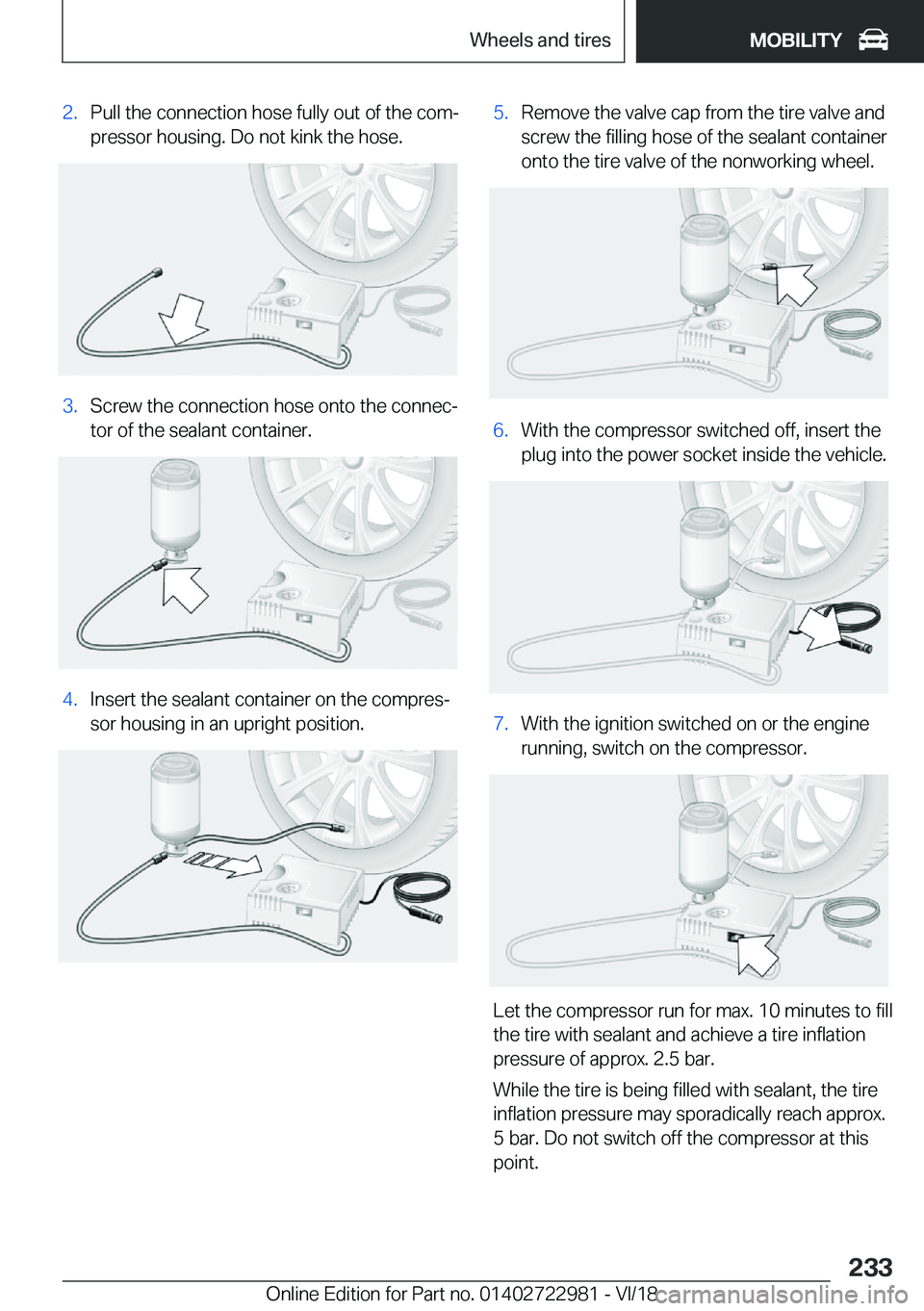 Wheels and tires

MOBILITY

2. Pull the connection hose fully out of the compressor housing. Do not kink the hose.

3. Screw the connection hose onto the connector of the sealant container.

4. Insert the sealant container on the compressor housing in an upright position.

5. Remove the valve cap from the tire valve and screw the filling hose of the sealant container onto the tire valve of the nonworking wheel.

6. With the compressor switched off, insert the plug into the power socket inside the vehicle.

7. With the ignition switched on or the engine running, switch on the compressor.

Let the compressor run for max. 10 minutes to fill the tire with sealant and achieve a tire inflation pressure of approx. 2.5 bar.

While the tire is being filled with sealant, the tire inflation pressure may sporadically reach approx. 5 bar. Do not switch off the compressor at this point.

233

Online Edition for Part no. 01402722981 - VI/18

carmanualsonline.info