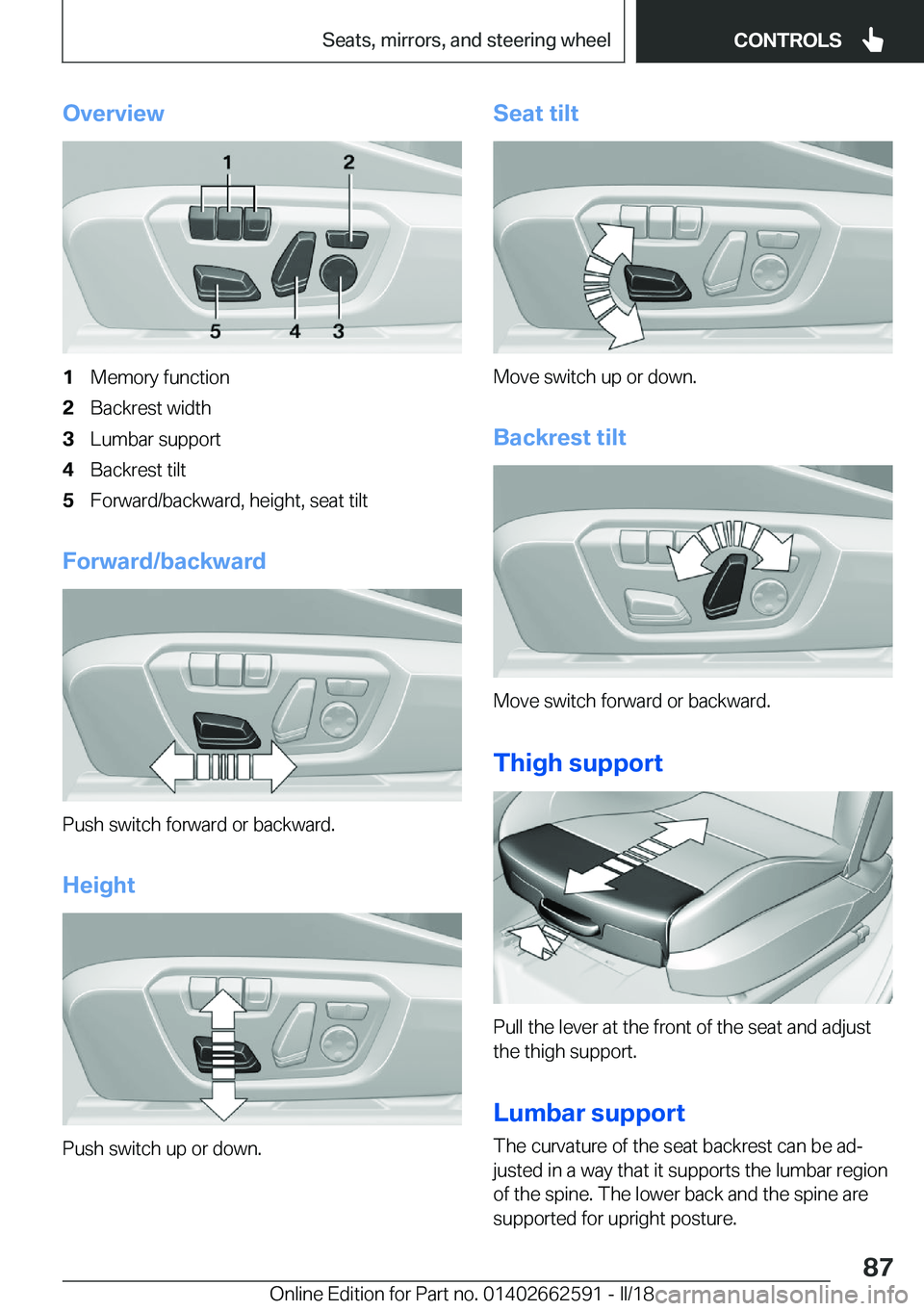 Seats, mirrors, and steering wheel CONTROLS

Overview

1 2
5 4 3

1 Memory function
2 Backrest width
3 Lumbar support
4 Backrest tilt
5 Forward/backward, height, seat tilt

Forward/backward

Push switch forward or backward.

Height

Push switch up or down.

Seat tilt

Move switch up or down.

Backrest tilt

Move switch forward or backward.

Thigh support

Pull the lever at the front of the seat and adjust the thigh support.

Lumbar support

The curvature of the seat backrest can be adjusted in a way that it supports the lumbar region of the spine. The lower back and the spine are supported for upright posture.

87

Online Edition for Part no. 01402662591 - II/18 carmanualsonline.info