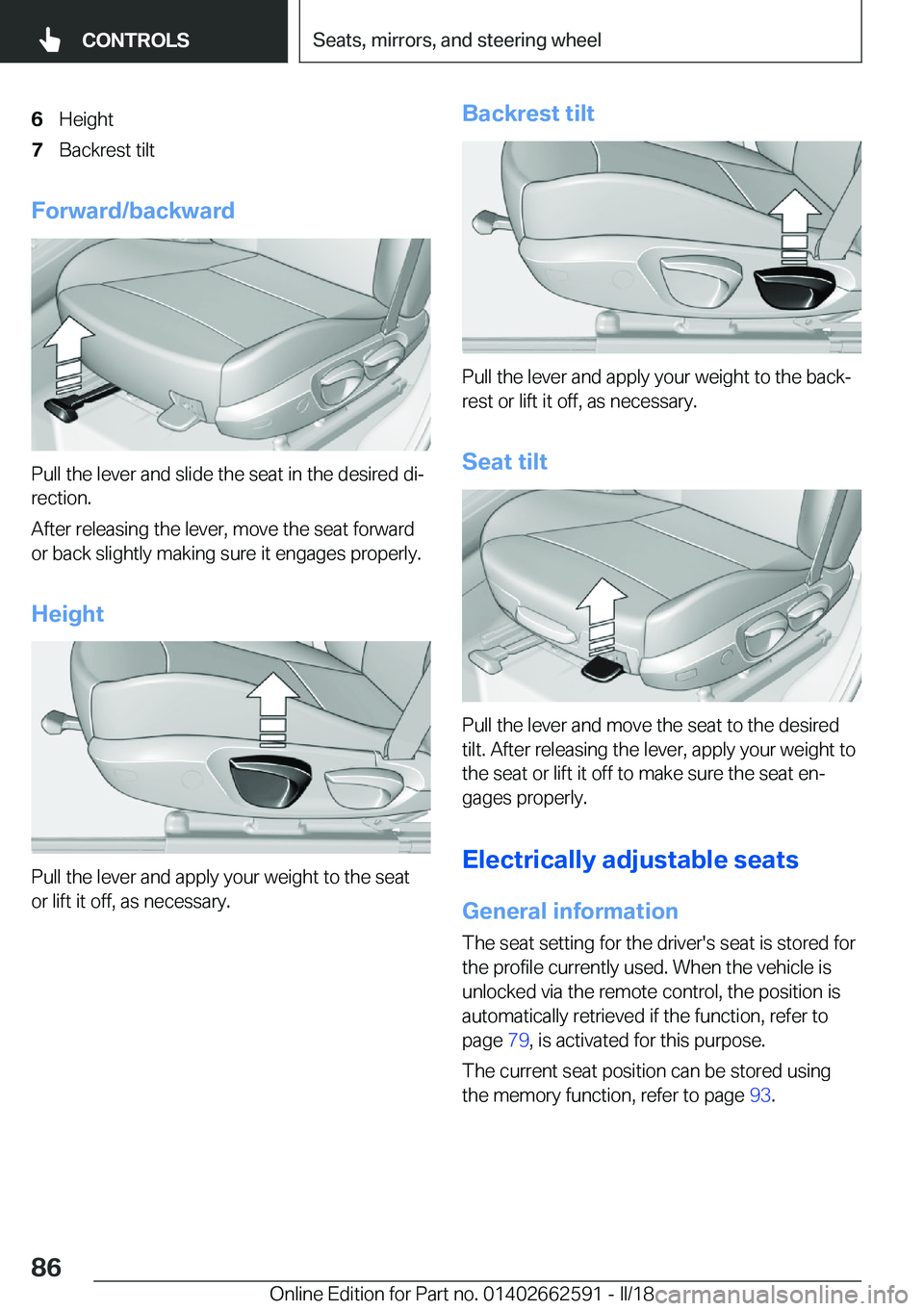 CONTROLS

Seats, mirrors, and steering wheel

6 Height
7 Backrest tilt

Forward/backward

Pull the lever and slide the seat in the desired direction.

After releasing the lever, move the seat forward or back slightly making sure it engages properly.

Height

Pull the lever and apply your weight to the seat or lift it off, as necessary.

Backrest tilt

Pull the lever and apply your weight to the backrest or lift it off, as necessary.

Seat tilt

Pull the lever and move the seat to the desired tilt. After releasing the lever, apply your weight to the seat or lift it off to make sure the seat engages properly.

Electrically adjustable seats

General information

The seat setting for the driver's seat is stored for the profile currently used. When the vehicle is unlocked via the remote control, the position is automatically retrieved if the function, refer to page 79, is activated for this purpose.

The current seat position can be stored using the memory function, refer to page 93.

86

Online Edition for Part no. 01402662591 - II/18

carmanualsonline.info