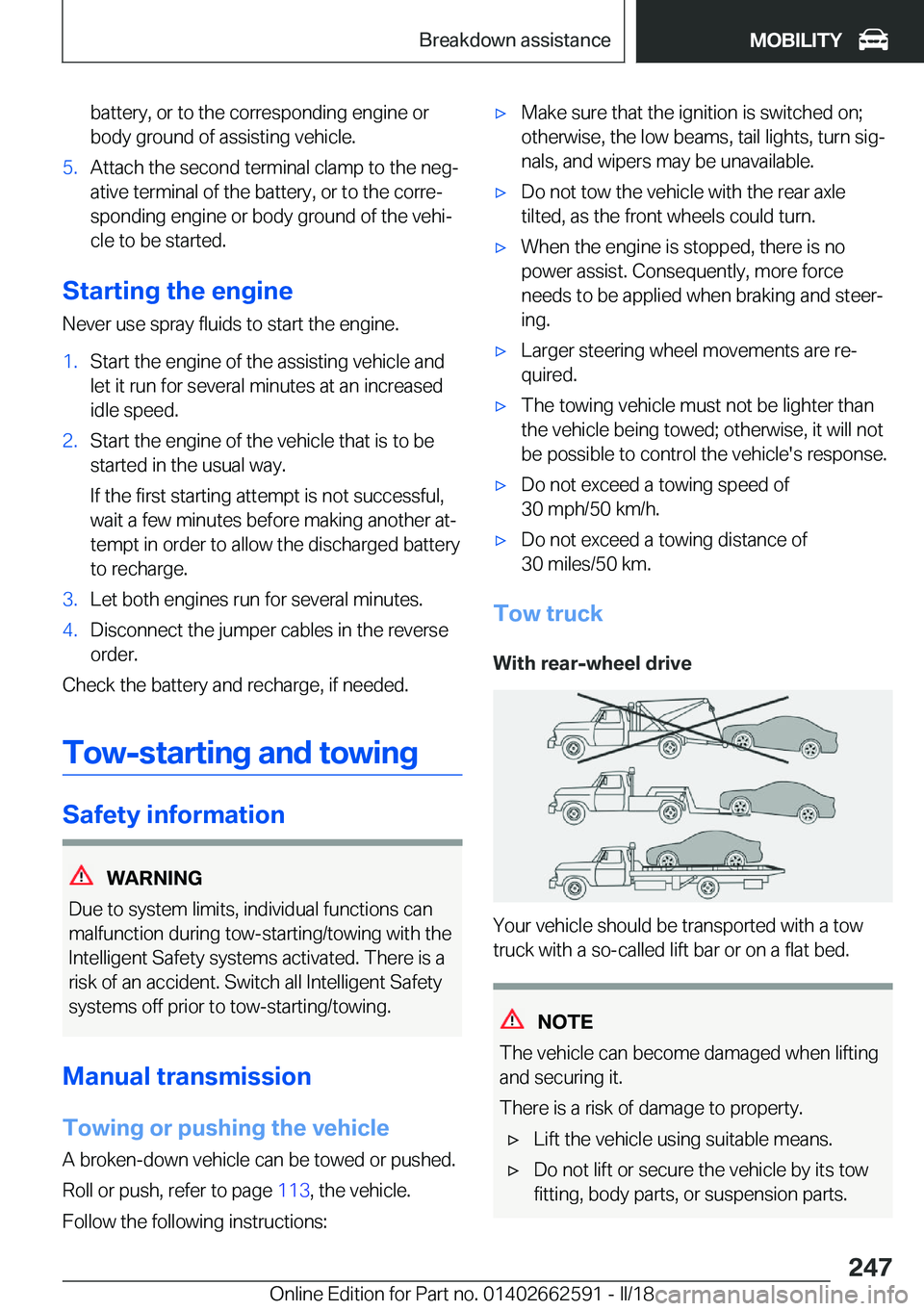 Breakdown assistance MOBILITY

battery, or to the corresponding engine or body ground of assisting vehicle.

5. Attach the second terminal clamp to the negative terminal of the battery, or to the corresponding engine or body ground of the vehicle to be started.

Starting the engine

Never use spray fluids to start the engine.

1. Start the engine of the assisting vehicle and let it run for several minutes at an increased idle speed.

2. Start the engine of the vehicle that is to be started in the usual way.

If the first starting attempt is not successful, wait a few minutes before making another attempt in order to allow the discharged battery to recharge.

3. Let both engines run for several minutes.

4. Disconnect the jumper cables in the reverse order.

Check the battery and recharge, if needed.

Tow-starting and towing

Safety information

WARNING

Due to system limits, individual functions can malfunction during tow-starting/towing with the Intelligent Safety systems activated. There is a risk of an accident. Switch all Intelligent Safety systems off prior to tow-starting/towing.

Manual transmission

Towing or pushing the vehicle

A broken-down vehicle can be towed or pushed.

Roll or push, refer to page 113, the vehicle.

Follow the following instructions:

▷ Make sure that the ignition is switched on; otherwise, the low beams, tail lights, turn signals, and wipers may be unavailable.

▷ Do not tow the vehicle with the rear axle tilted, as the front wheels could turn.

▷ When the engine is stopped, there is no power assist. Consequently, more force needs to be applied when braking and steering.

▷ Larger steering wheel movements are required.

▷ The towing vehicle must not be lighter than the vehicle being towed; otherwise, it will not be possible to control the vehicle's response.

▷ Do not exceed a towing speed of 30 mph/50 km/h.

▷ Do not exceed a towing distance of 30 miles/50 km.

Tow truck

With rear-wheel drive

Your vehicle should be transported with a tow truck with a so-called lift bar or on a flat bed.

NOTE

The vehicle can become damaged when lifting and securing it.

There is a risk of damage to property.

▷ Lift the vehicle using suitable means.

▷ Do not lift or secure the vehicle by its tow fitting, body parts, or suspension parts.

247

Online Edition for Part no. 01402662591 - II/18 carmanualsonline.info