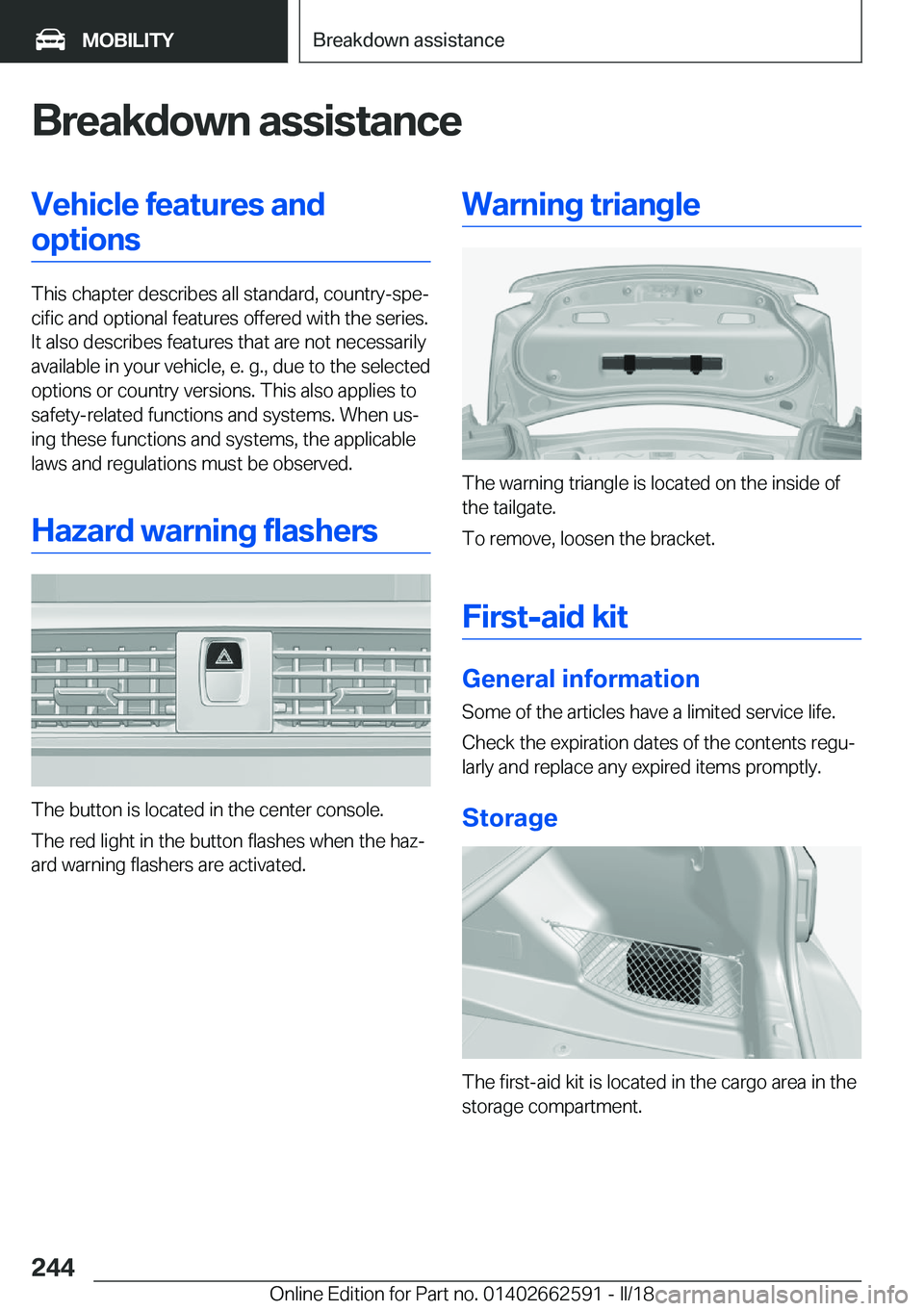 MOBILITY

Breakdown assistance

Breakdown assistance

Vehicle features and options

This chapter describes all standard, country-specific and optional features offered with the series. It also describes features that are not necessarily available in your vehicle, e. g., due to the selected options or country versions. This also applies to safety-related functions and systems. When using these functions and systems, the applicable laws and regulations must be observed.

Hazard warning flashers

The button is located in the center console.

The red light in the button flashes when the hazard warning flashers are activated.

Warning triangle

The warning triangle is located on the inside of the tailgate.

To remove, loosen the bracket.

First-aid kit

General information

Some of the articles have a limited service life.

Check the expiration dates of the contents regularly and replace any expired items promptly.

Storage

The first-aid kit is located in the cargo area in the storage compartment.

244

Online Edition for Part no. 01402662591 - II/18

carmanualsonline.info