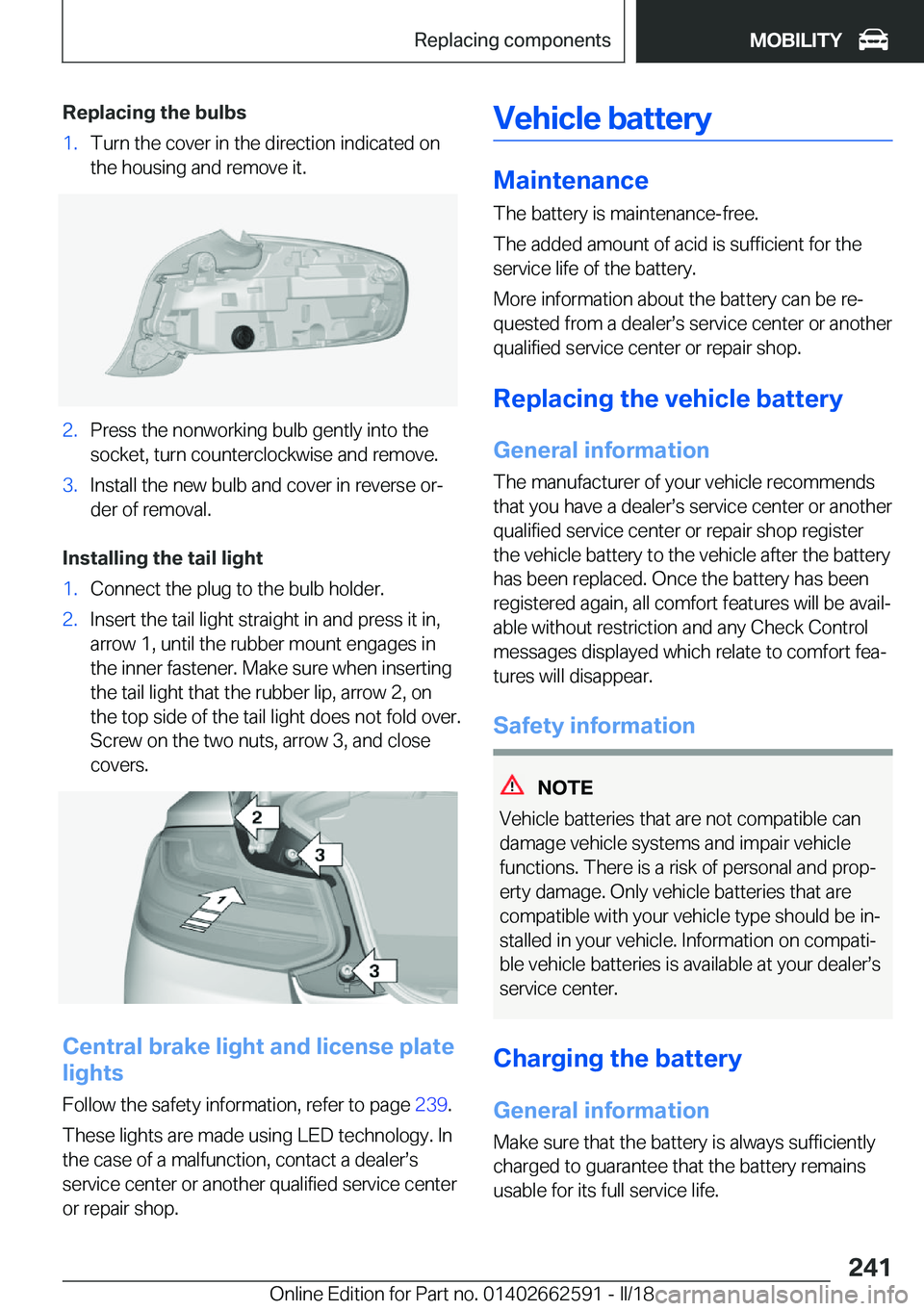 Replacing components

MOBILITY

Replacing the bulbs

1. Turn the cover in the direction indicated on the housing and remove it.

2. Press the nonworking bulb gently into the socket, turn counterclockwise and remove.

3. Install the new bulb and cover in reverse order of removal.

Installing the tail light

1. Connect the plug to the bulb holder.

2. Insert the tail light straight in and press it in, arrow 1, until the rubber mount engages in the inner fastener. Make sure when inserting the tail light that the rubber lip, arrow 2, on the top side of the tail light does not fold over. Screw on the two nuts, arrow 3, and close covers.

2

3

1

3

Central brake light and license plate lights

Follow the safety information, refer to page 239.

These lights are made using LED technology. In the case of a malfunction, contact a dealer's service center or another qualified service center or repair shop.

Vehicle battery

Maintenance

The battery is maintenance-free.

The added amount of acid is sufficient for the service life of the battery.

More information about the battery can be requested from a dealer's service center or another qualified service center or repair shop.

Replacing the vehicle battery

General information

The manufacturer of your vehicle recommends that you have a dealer's service center or another qualified service center or repair shop register the vehicle battery to the vehicle after the battery has been replaced. Once the battery has been registered again, all comfort features will be available without restriction and any Check Control messages displayed which relate to comfort features will disappear.

Safety information

NOTE

Vehicle batteries that are not compatible can damage vehicle systems and impair vehicle functions. There is a risk of personal and property damage. Only vehicle batteries that are compatible with your vehicle type should be installed in your vehicle. Information on compatible vehicle batteries is available at your dealer's service center.

Charging the battery

General information

Make sure that the battery is always sufficiently charged to guarantee that the battery remains usable for its full service life.

241

Online Edition for Part no. 01402662591 - II/18

carmanualsonline.info