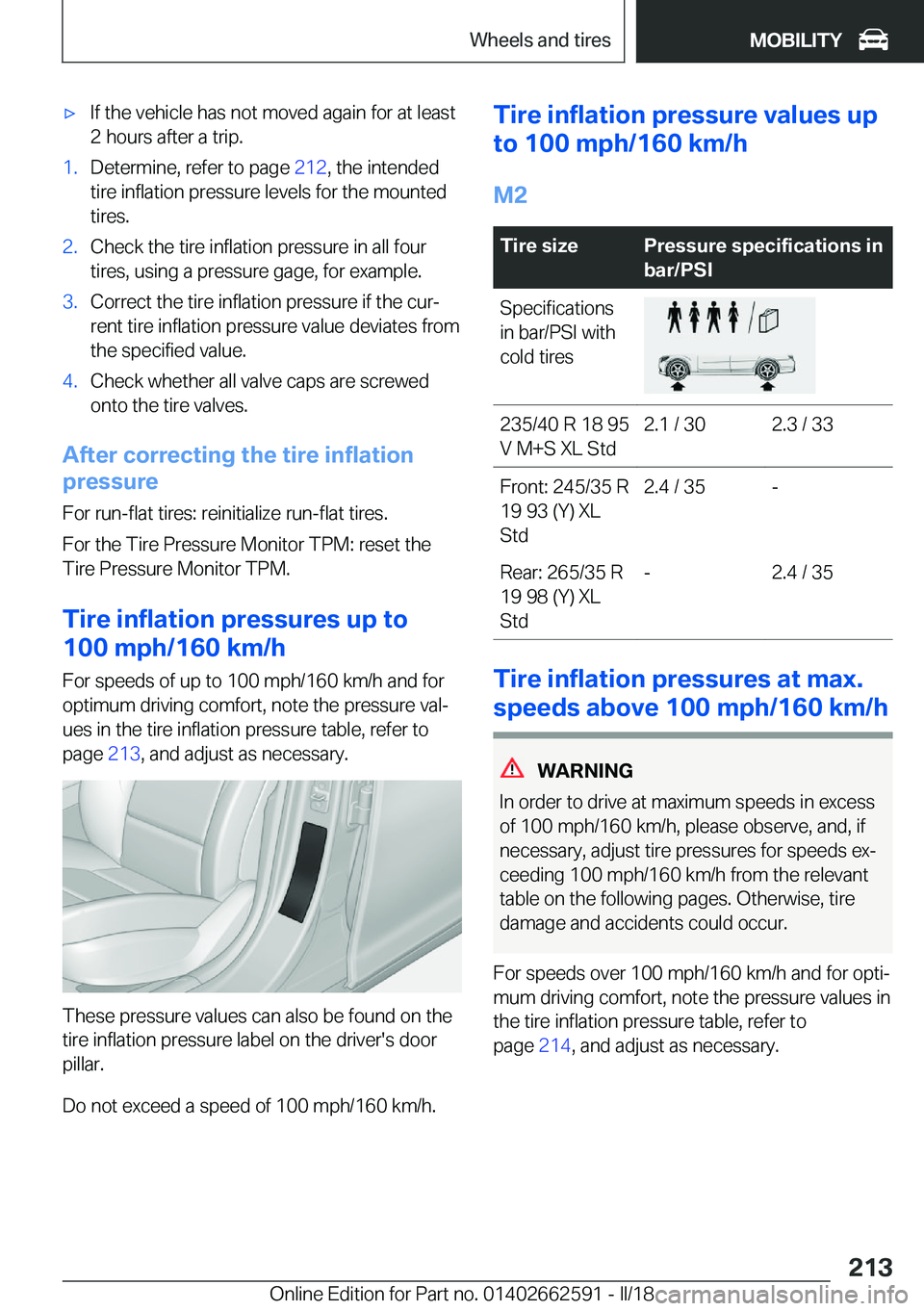 Wheels and tires
MOBILITY

▷ If the vehicle has not moved again for at least 2 hours after a trip.

1. Determine, refer to page 212, the intended tire inflation pressure levels for the mounted tires.
2. Check the tire inflation pressure in all four tires, using a pressure gage, for example.
3. Correct the tire inflation pressure if the current tire inflation pressure value deviates from the specified value.
4. Check whether all valve caps are screwed onto the tire valves.

After correcting the tire inflation pressure

For run-flat tires: reinitialize run-flat tires.

For the Tire Pressure Monitor TPM: reset the Tire Pressure Monitor TPM.

Tire inflation pressures up to 100 mph/160 km/h

For speeds of up to 100 mph/160 km/h and for optimum driving comfort, note the pressure values in the tire inflation pressure table, refer to page 213, and adjust as necessary.

These pressure values can also be found on the tire inflation pressure label on the driver's door pillar.

Do not exceed a speed of 100 mph/160 km/h.

Tire inflation pressure values up to 100 mph/160 km/h

M2

| Tire size | Pressure specifications in bar/PSI | |
|---|---|---|
| Specifications in bar/PSI with cold tires | | |
| 235/40 R 18 95 V M+S XL Std | 2.1 / 30 | 2.3 / 33 |
| Front: 245/35 R 19 93 (Y) XL Std | 2.4 / 35 | - |
| Rear: 265/35 R 19 98 (Y) XL Std | - | 2.4 / 35 |

Tire inflation pressures at max. speeds above 100 mph/160 km/h

WARNING

In order to drive at maximum speeds in excess of 100 mph/160 km/h, please observe, and, if necessary, adjust tire pressures for speeds exceeding 100 mph/160 km/h from the relevant table on the following pages. Otherwise, tire damage and accidents could occur.

For speeds over 100 mph/160 km/h and for optimum driving comfort, note the pressure values in the tire inflation pressure table, refer to page 214, and adjust as necessary.

213

Online Edition for Part no. 01402662591 - II/18
carmanualsonline.info