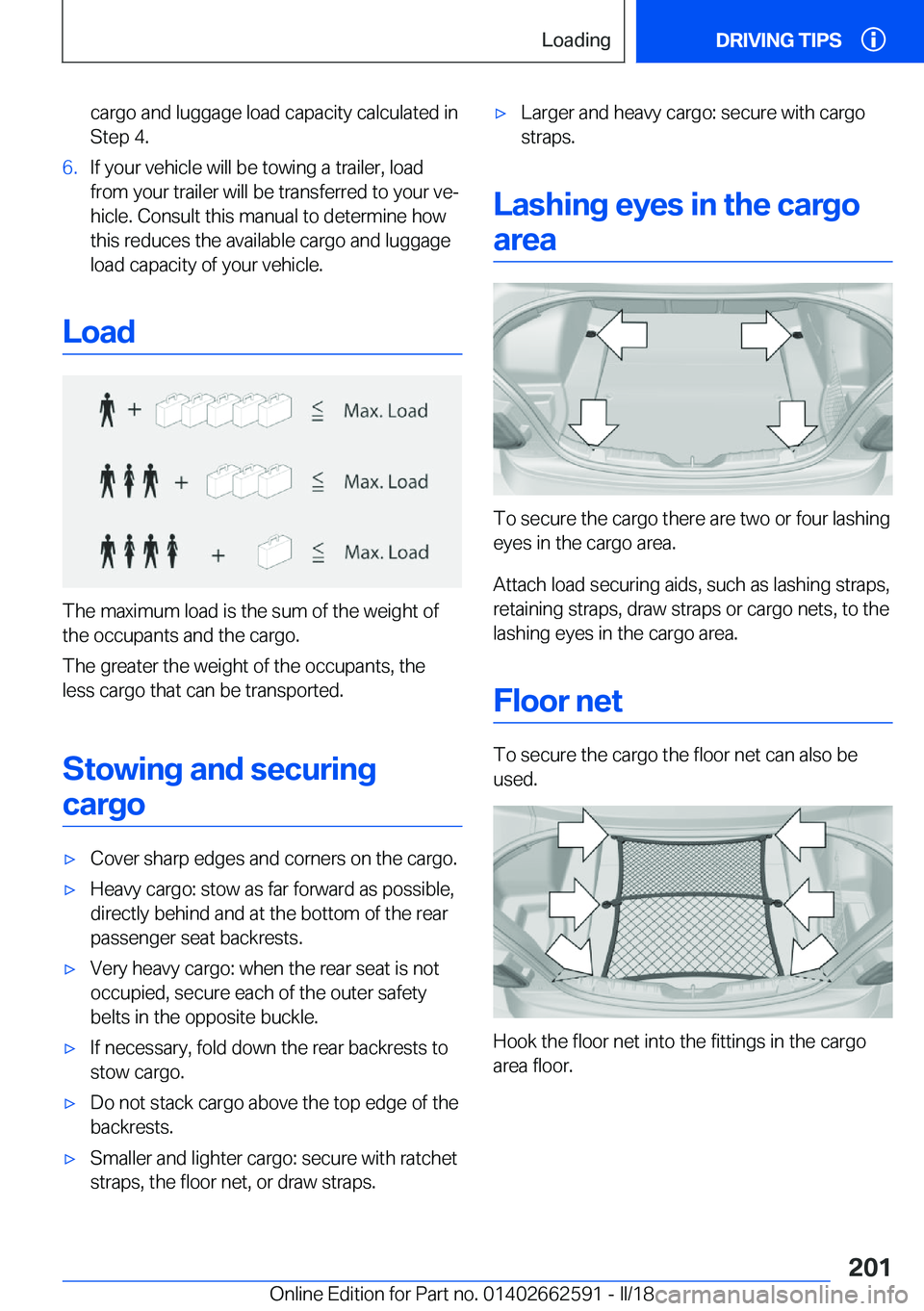 Loading DRIVING TIPS

cargo and luggage load capacity calculated in Step 4.

6. If your vehicle will be towing a trailer, load from your trailer will be transferred to your vehicle. Consult this manual to determine how this reduces the available cargo and luggage load capacity of your vehicle.

Load

+ ≤ Max. Load
+ ≤ Max. Load
+ ≤ Max. Load

The maximum load is the sum of the weight of the occupants and the cargo.

The greater the weight of the occupants, the less cargo that can be transported.

Stowing and securing cargo

▷ Cover sharp edges and corners on the cargo.
▷ Heavy cargo: stow as far forward as possible, directly behind and at the bottom of the rear passenger seat backrests.
▷ Very heavy cargo: when the rear seat is not occupied, secure each of the outer safety belts in the opposite buckle.
▷ If necessary, fold down the rear backrests to stow cargo.
▷ Do not stack cargo above the top edge of the backrests.
▷ Smaller and lighter cargo: secure with ratchet straps, the floor net, or draw straps.
▷ Larger and heavy cargo: secure with cargo straps.

Lashing eyes in the cargo area

To secure the cargo there are two or four lashing eyes in the cargo area.

Attach load securing aids, such as lashing straps, retaining straps, draw straps or cargo nets, to the lashing eyes in the cargo area.

Floor net

To secure the cargo the floor net can also be used.

Hook the floor net into the fittings in the cargo area floor.

201

Online Edition for Part no. 01402662591 - II/18 carmanualsonline.info