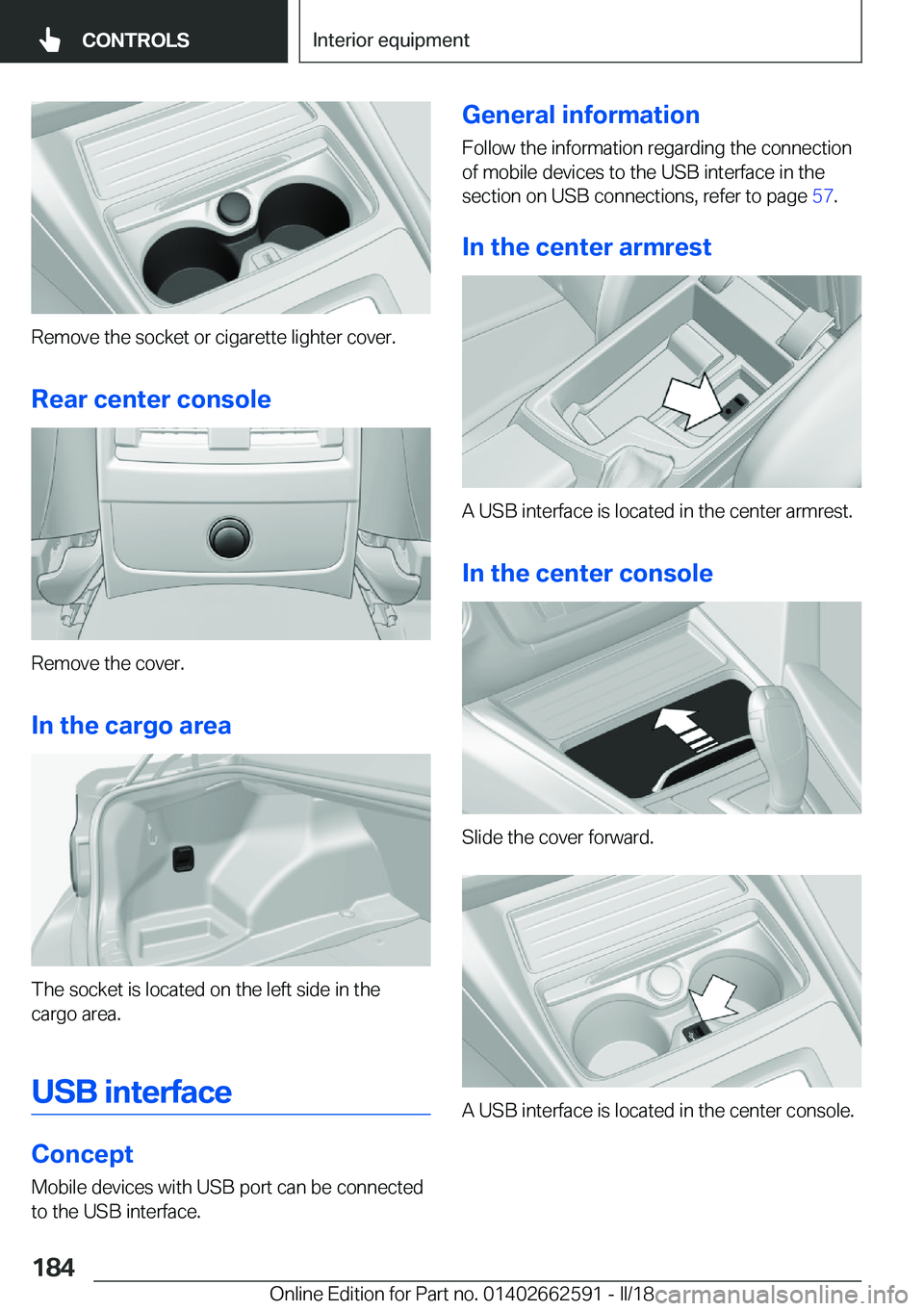 CONTROLS

Interior equipment

Remove the socket or cigarette lighter cover.

Rear center console

Remove the cover.

In the cargo area

The socket is located on the left side in the cargo area.

USB interface

Concept

Mobile devices with USB port can be connected to the USB interface.

General information

Follow the information regarding the connection of mobile devices to the USB interface in the section on USB connections, refer to page 57.

In the center armrest

A USB interface is located in the center armrest.

In the center console

Slide the cover forward.

A USB interface is located in the center console.

184

Online Edition for Part no. 01402662591 - II/18

carmanualsonline.info