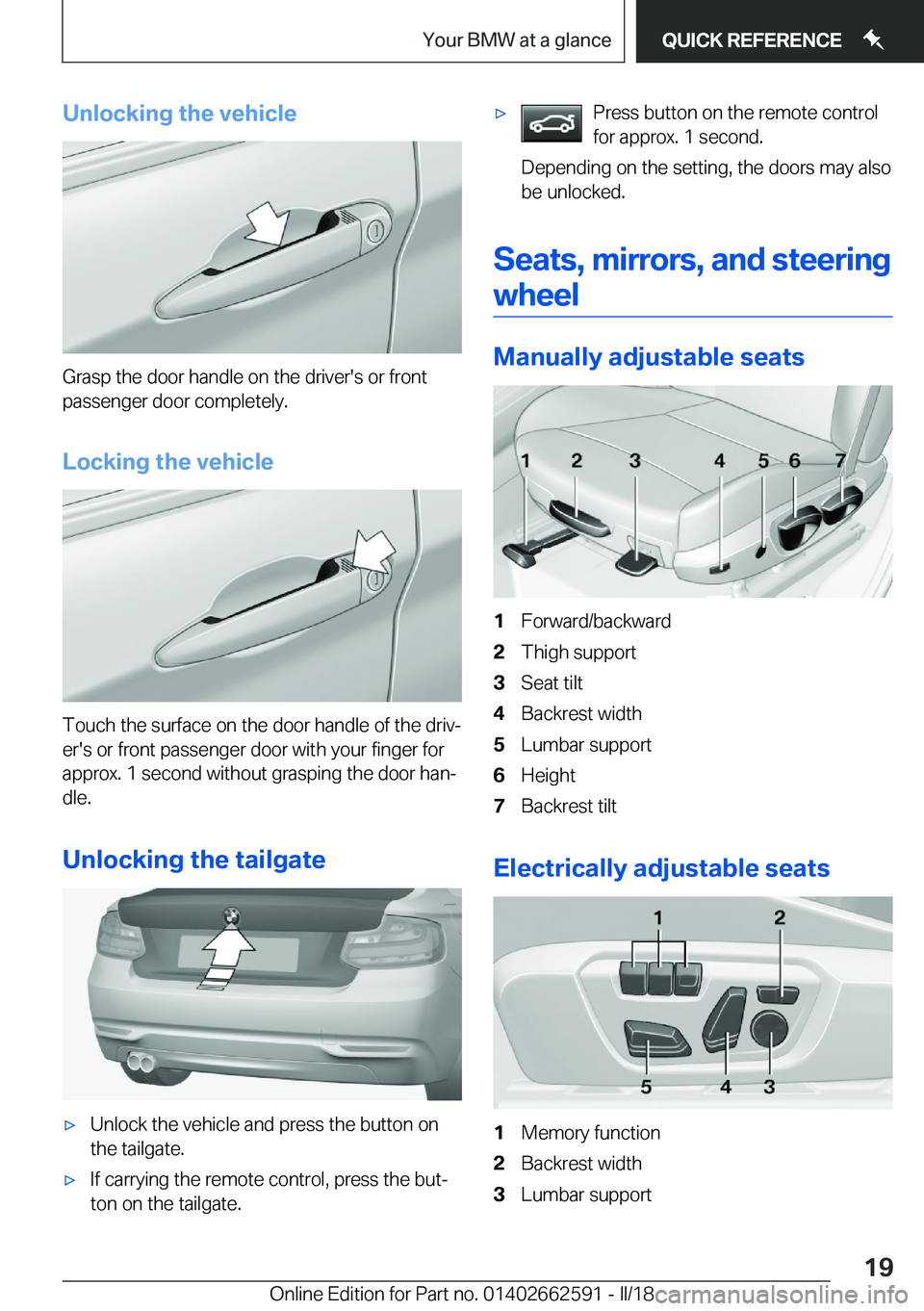 Your BMW at a glance QUICK REFERENCE

Unlocking the vehicle

Grasp the door handle on the driver's or front passenger door completely.

Locking the vehicle

Touch the surface on the door handle of the driver's or front passenger door with your finger for approx. 1 second without grasping the door handle.

Unlocking the tailgate

▷ Unlock the vehicle and press the button on the tailgate.

▷ If carrying the remote control, press the button on the tailgate.

▷ Press button on the remote control for approx. 1 second.

Depending on the setting, the doors may also be unlocked.

Seats, mirrors, and steering wheel

Manually adjustable seats

1 2 3 4 5 6 7

1 Forward/backward
2 Thigh support
3 Seat tilt
4 Backrest width
5 Lumbar support
6 Height
7 Backrest tilt

Electrically adjustable seats

1 2 5 4 3

1 Memory function
2 Backrest width
3 Lumbar support

19

Online Edition for Part no. 01402662591 - II/18 carmanualsonline.info