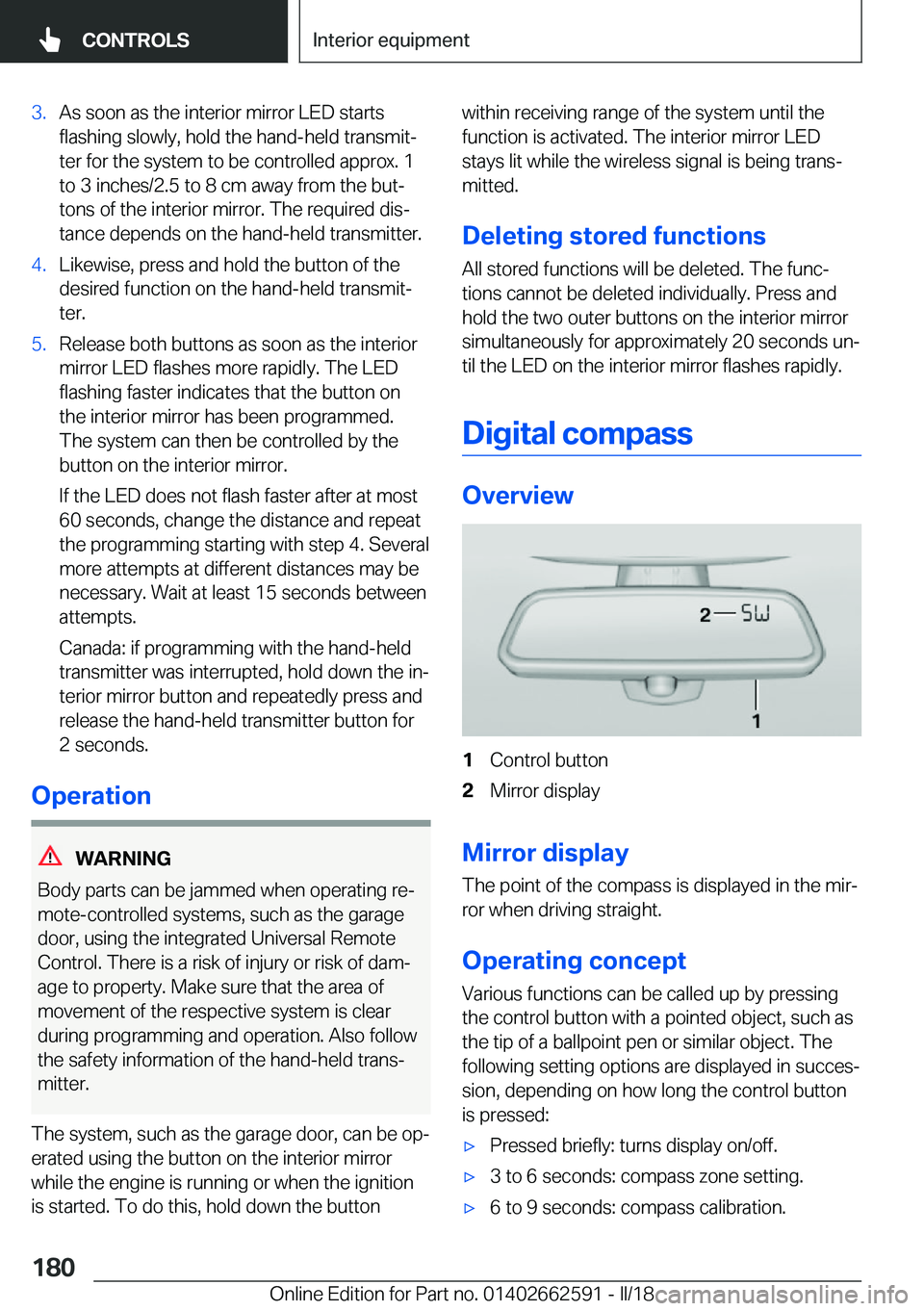 CONTROLS

Interior equipment

3. As soon as the interior mirror LED starts flashing slowly, hold the hand-held transmitter for the system to be controlled approx. 1 to 3 inches/2.5 to 8 cm away from the buttons of the interior mirror. The required distance depends on the hand-held transmitter.

4. Likewise, press and hold the button of the desired function on the hand-held transmitter.

5. Release both buttons as soon as the interior mirror LED flashes more rapidly. The LED flashing faster indicates that the button on the interior mirror has been programmed. The system can then be controlled by the button on the interior mirror.

If the LED does not flash faster after at most 60 seconds, change the distance and repeat the programming starting with step 4. Several more attempts at different distances may be necessary. Wait at least 15 seconds between attempts.

Canada: if programming with the hand-held transmitter was interrupted, hold down the interior mirror button and repeatedly press and release the hand-held transmitter button for 2 seconds.

Operation

WARNING

Body parts can be jammed when operating remote-controlled systems, such as the garage door, using the integrated Universal Remote Control. There is a risk of injury or risk of damage to property. Make sure that the area of movement of the respective system is clear during programming and operation. Also follow the safety information of the hand-held transmitter.

The system, such as the garage door, can be operated using the button on the interior mirror while the engine is running or when the ignition is started. To do this, hold down the button within receiving range of the system until the function is activated. The interior mirror LED stays lit while the wireless signal is being transmitted.

Deleting stored functions

All stored functions will be deleted. The functions cannot be deleted individually. Press and hold the two outer buttons on the interior mirror simultaneously for approximately 20 seconds until the LED on the interior mirror flashes rapidly.

Digital compass

Overview

2 SW
1

1 Control button
2 Mirror display

Mirror display

The point of the compass is displayed in the mirror when driving straight.

Operating concept

Various functions can be called up by pressing the control button with a pointed object, such as the tip of a ballpoint pen or similar object. The following setting options are displayed in succession, depending on how long the control button is pressed:

▷ Pressed briefly: turns display on/off.
▷ 3 to 6 seconds: compass zone setting.
▷ 6 to 9 seconds: compass calibration.

180

Online Edition for Part no. 01402662591 - II/18

carmanualsonline.info