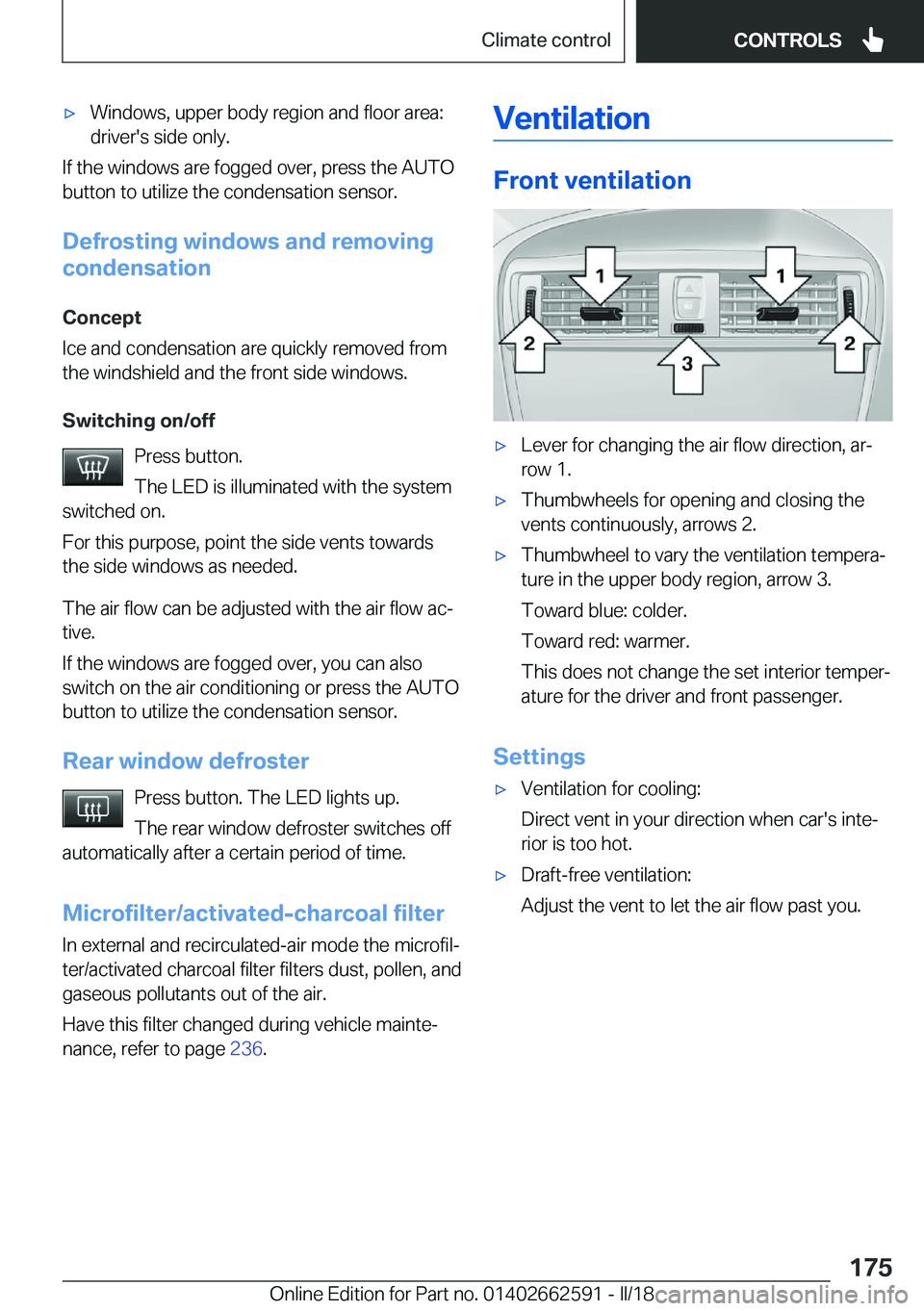 Climate control

CONTROLS

▷ Windows, upper body region and floor area: driver's side only.

If the windows are fogged over, press the AUTO button to utilize the condensation sensor.

Defrosting windows and removing condensation

Concept

Ice and condensation are quickly removed from the windshield and the front side windows.

Switching on/off

Press button.

The LED is illuminated with the system switched on.

For this purpose, point the side vents towards the side windows as needed.

The air flow can be adjusted with the air flow active.

If the windows are fogged over, you can also switch on the air conditioning or press the AUTO button to utilize the condensation sensor.

Rear window defroster

Press button. The LED lights up.

The rear window defroster switches off automatically after a certain period of time.

Microfilter/activated-charcoal filter

In external and recirculated-air mode the microfilter/activated charcoal filter filters dust, pollen, and gaseous pollutants out of the air.

Have this filter changed during vehicle maintenance, refer to page 236.

Ventilation

Front ventilation

1 1 2 2 3

▷ Lever for changing the air flow direction, arrow 1.

▷ Thumbwheels for opening and closing the vents continuously, arrows 2.

▷ Thumbwheel to vary the ventilation temperature in the upper body region, arrow 3.

Toward blue: colder.

Toward red: warmer.

This does not change the set interior temperature for the driver and front passenger.

Settings

▷ Ventilation for cooling:

Direct vent in your direction when car's interior is too hot.

▷ Draft-free ventilation:

Adjust the vent to let the air flow past you.

175

Online Edition for Part no. 01402662591 - II/18 carmanualsonline.info