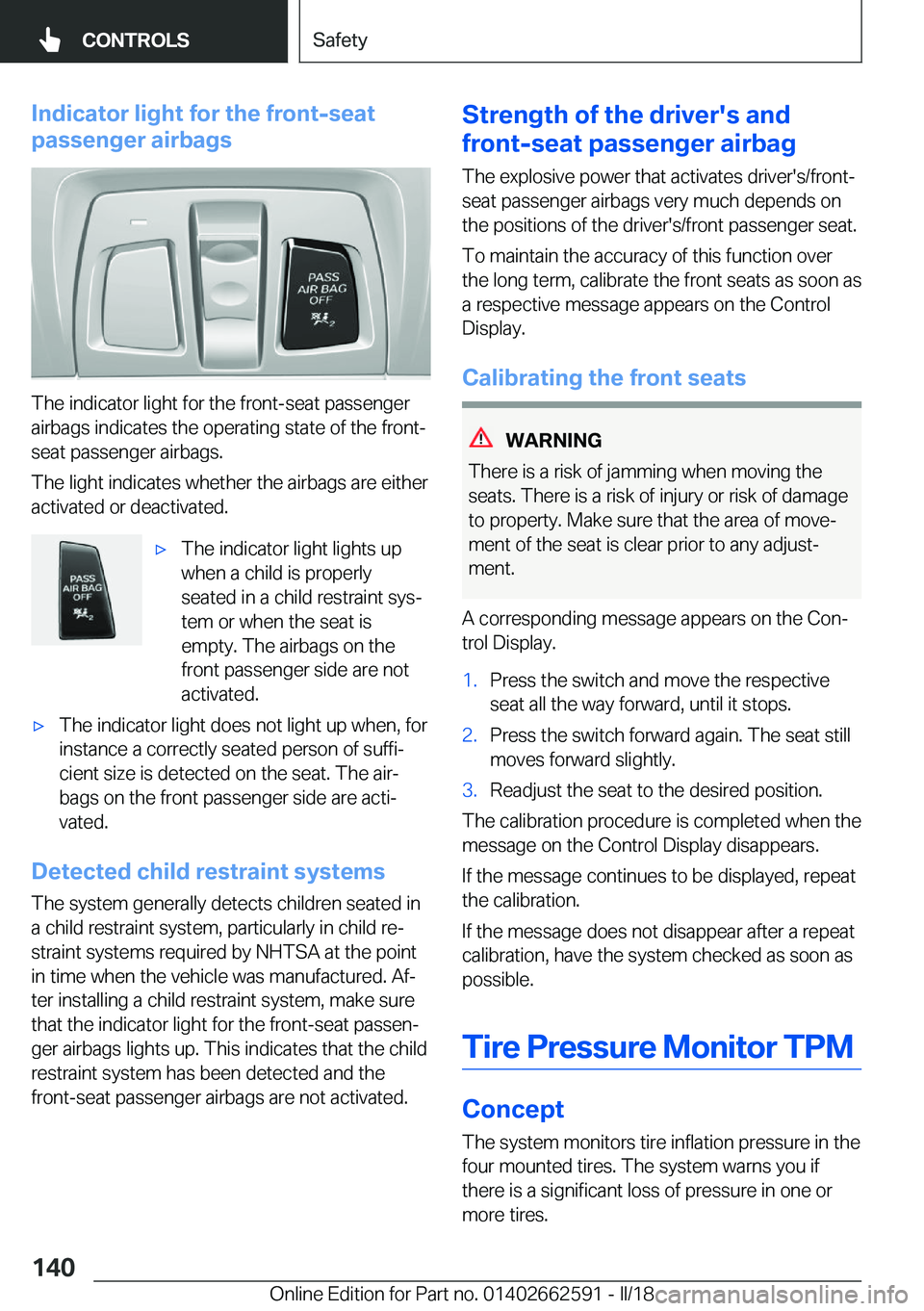 CONTROLS

Safety

Indicator light for the front-seat passenger airbags

PASS AIR BAG OFF

The indicator light for the front-seat passenger airbags indicates the operating state of the front-seat passenger airbags.

The light indicates whether the airbags are either activated or deactivated.

PASS AIR BAG OFF

▷ The indicator light lights up when a child is properly seated in a child restraint system or when the seat is empty. The airbags on the front passenger side are not activated.

▷ The indicator light does not light up when, for instance a correctly seated person of sufficient size is detected on the seat. The airbags on the front passenger side are activated.

Detected child restraint systems

The system generally detects children seated in a child restraint system, particularly in child restraint systems required by NHTSA at the point in time when the vehicle was manufactured. After installing a child restraint system, make sure that the indicator light for the front-seat passenger airbags lights up. This indicates that the child restraint system has been detected and the front-seat passenger airbags are not activated.

Strength of the driver's and front-seat passenger airbag

The explosive power that activates driver's/front-seat passenger airbags very much depends on the positions of the driver's/front passenger seat.

To maintain the accuracy of this function over the long term, calibrate the front seats as soon as a respective message appears on the Control Display.

Calibrating the front seats

WARNING

There is a risk of jamming when moving the seats. There is a risk of injury or risk of damage to property. Make sure that the area of movement of the seat is clear prior to any adjustment.

A corresponding message appears on the Control Display.

1. Press the switch and move the respective seat all the way forward, until it stops.

2. Press the switch forward again. The seat still moves forward slightly.

3. Readjust the seat to the desired position.

The calibration procedure is completed when the message on the Control Display disappears.

If the message continues to be displayed, repeat the calibration.

If the message does not disappear after a repeat calibration, have the system checked as soon as possible.

Tire Pressure Monitor TPM

Concept

The system monitors tire inflation pressure in the four mounted tires. The system warns you if there is a significant loss of pressure in one or more tires.

140

Online Edition for Part no. 01402662591 - II/18 carmanualsonline.info