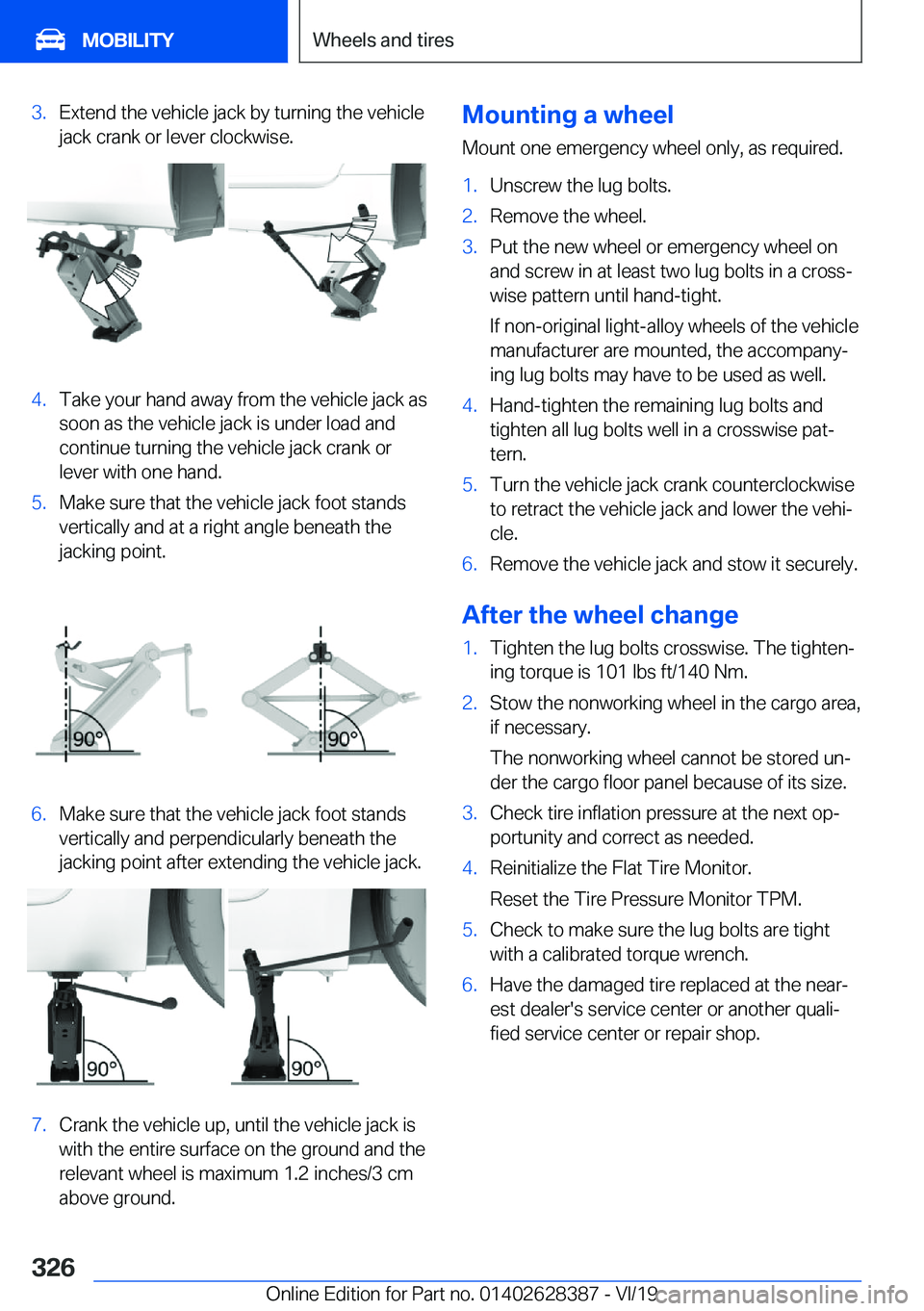 MOBILITY

Wheels and tires

3. Extend the vehicle jack by turning the vehicle jack crank or lever clockwise.

4. Take your hand away from the vehicle jack as soon as the vehicle jack is under load and continue turning the vehicle jack crank or lever with one hand.

5. Make sure that the vehicle jack foot stands vertically and at a right angle beneath the jacking point.

90°

90°

6. Make sure that the vehicle jack foot stands vertically and perpendicularly beneath the jacking point after extending the vehicle jack.

90°

90°

7. Crank the vehicle up, until the vehicle jack is with the entire surface on the ground and the relevant wheel is maximum 1.2 inches/3 cm above ground.

Mounting a wheel

Mount one emergency wheel only, as required.

1. Unscrew the lug bolts.

2. Remove the wheel.

3. Put the new wheel or emergency wheel on and screw in at least two lug bolts in a crosswise pattern until hand-tight.

If non-original light-alloy wheels of the vehicle manufacturer are mounted, the accompanying lug bolts may have to be used as well.

4. Hand-tighten the remaining lug bolts and tighten all lug bolts well in a crosswise pattern.

5. Turn the vehicle jack crank counterclockwise to retract the vehicle jack and lower the vehicle.

6. Remove the vehicle jack and stow it securely.

After the wheel change

1. Tighten the lug bolts crosswise. The tightening torque is 101 lbs ft/140 Nm.

2. Stow the nonworking wheel in the cargo area, if necessary.

The nonworking wheel cannot be stored under the cargo floor panel because of its size.

3. Check tire inflation pressure at the next opportunity and correct as needed.

4. Reinitialize the Flat Tire Monitor.

Reset the Tire Pressure Monitor TPM.

5. Check to make sure the lug bolts are tight with a calibrated torque wrench.

6. Have the damaged tire replaced at the nearest dealer's service center or another qualified service center or repair shop.

326

Online Edition for Part no. 01402628387 - VI/19

carmanualsonline.info