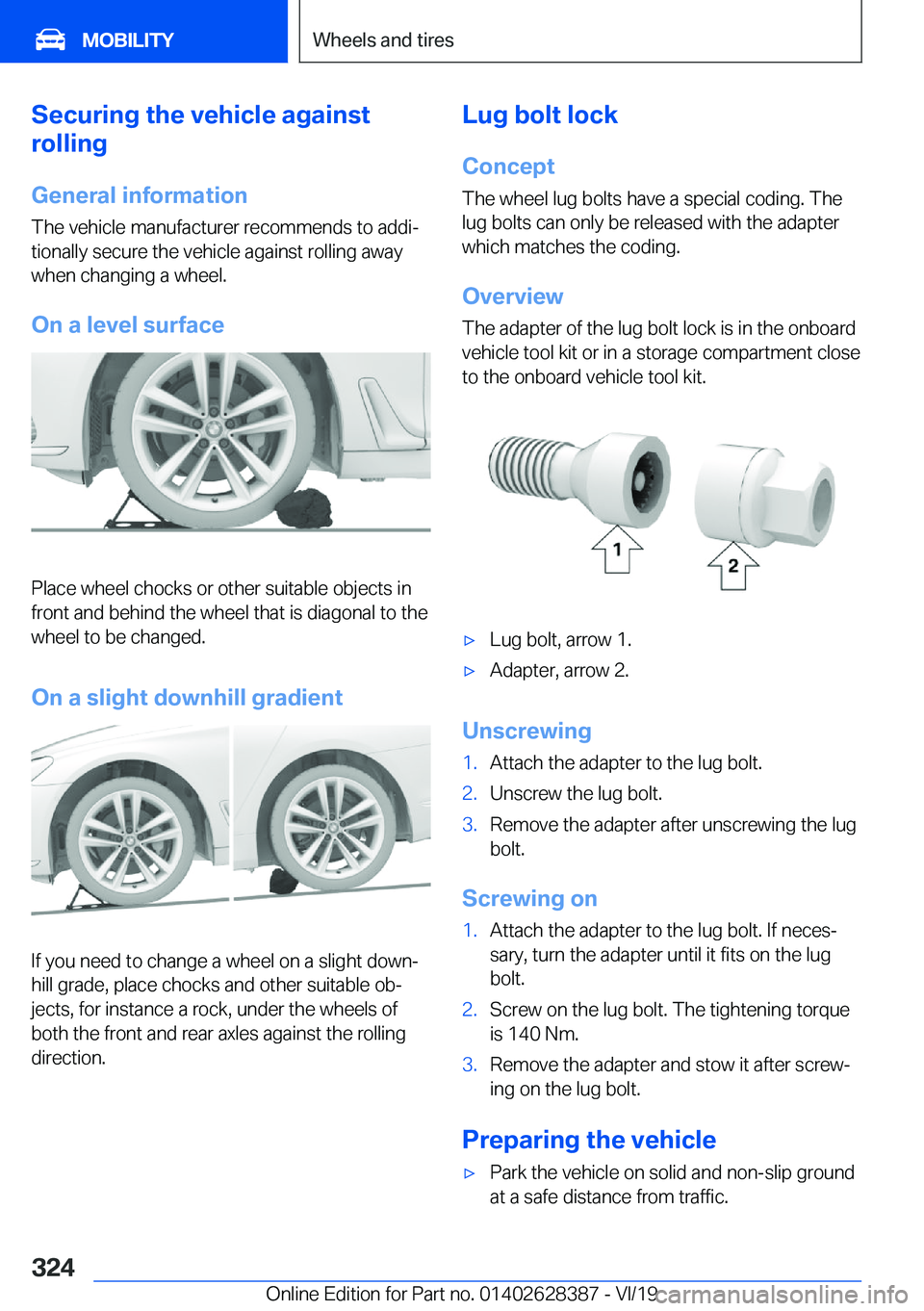 MOBILITY

Wheels and tires

Securing the vehicle against rolling

General information

The vehicle manufacturer recommends to additionally secure the vehicle against rolling away when changing a wheel.

On a level surface

Place wheel chocks or other suitable objects in front and behind the wheel that is diagonal to the wheel to be changed.

On a slight downhill gradient

If you need to change a wheel on a slight downhill grade, place chocks and other suitable objects, for instance a rock, under the wheels of both the front and rear axles against the rolling direction.

Lug bolt lock

Concept

The wheel lug bolts have a special coding. The lug bolts can only be released with the adapter which matches the coding.

Overview

The adapter of the lug bolt lock is in the onboard vehicle tool kit or in a storage compartment close to the onboard vehicle tool kit.

1

2

▷ Lug bolt, arrow 1.
▷ Adapter, arrow 2.

Unscrewing

1. Attach the adapter to the lug bolt.
2. Unscrew the lug bolt.
3. Remove the adapter after unscrewing the lug bolt.

Screwing on

1. Attach the adapter to the lug bolt. If necessary, turn the adapter until it fits on the lug bolt.
2. Screw on the lug bolt. The tightening torque is 140 Nm.
3. Remove the adapter and stow it after screwing on the lug bolt.

Preparing the vehicle

▷ Park the vehicle on solid and non-slip ground at a safe distance from traffic.

324

Online Edition for Part no. 01402628387 - VI/19

carmanualsonline.info