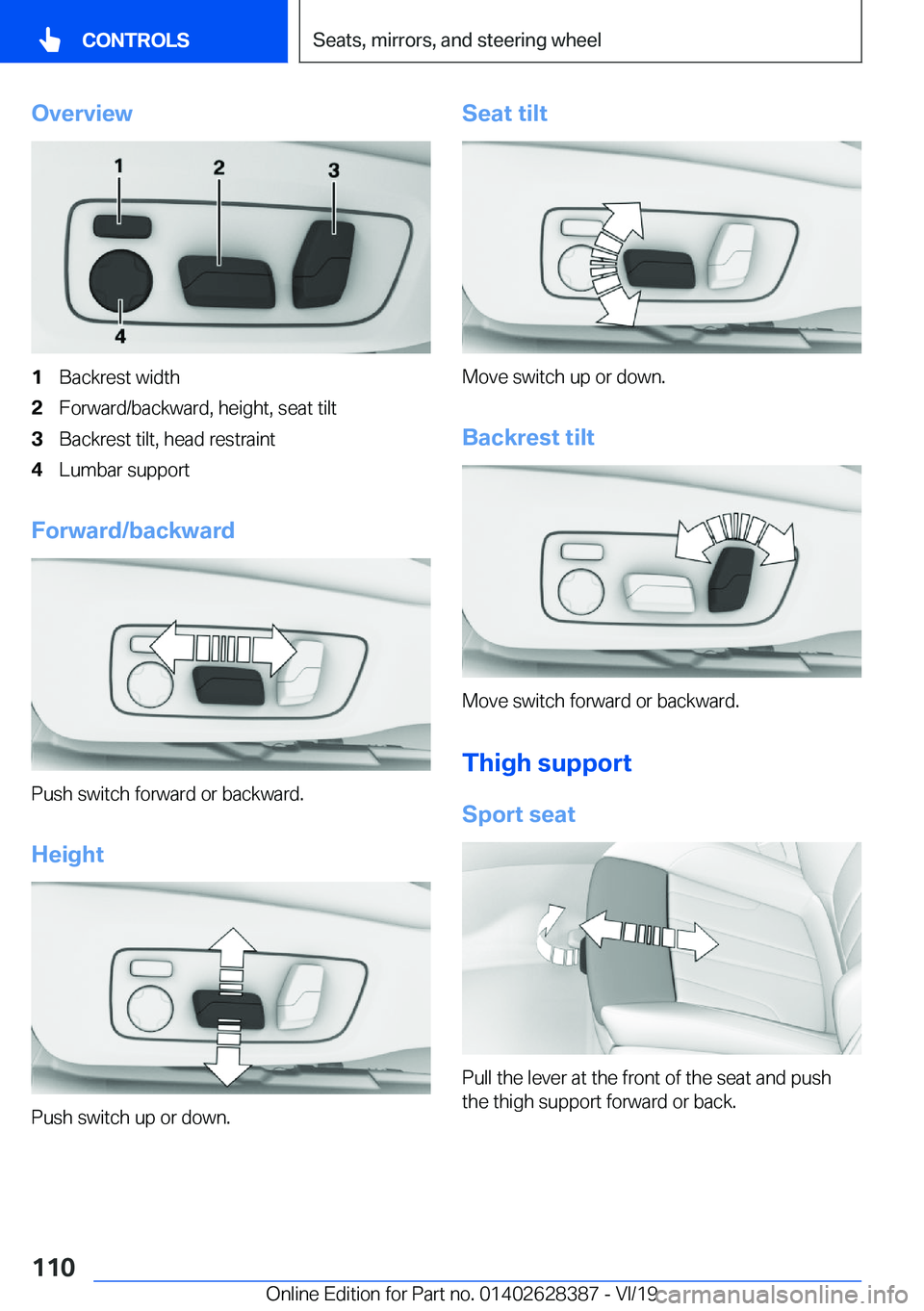 CONTROLS

Seats, mirrors, and steering wheel

Overview

1 2 3 4

1 Backrest width
2 Forward/backward, height, seat tilt
3 Backrest tilt, head restraint
4 Lumbar support

Forward/backward

Push switch forward or backward.

Height

Push switch up or down.

Seat tilt

Move switch up or down.

Backrest tilt

Move switch forward or backward.

Thigh support

Sport seat

Pull the lever at the front of the seat and push the thigh support forward or back.

110

Online Edition for Part no. 01402628387 - VI/19

carmanualsonline.info