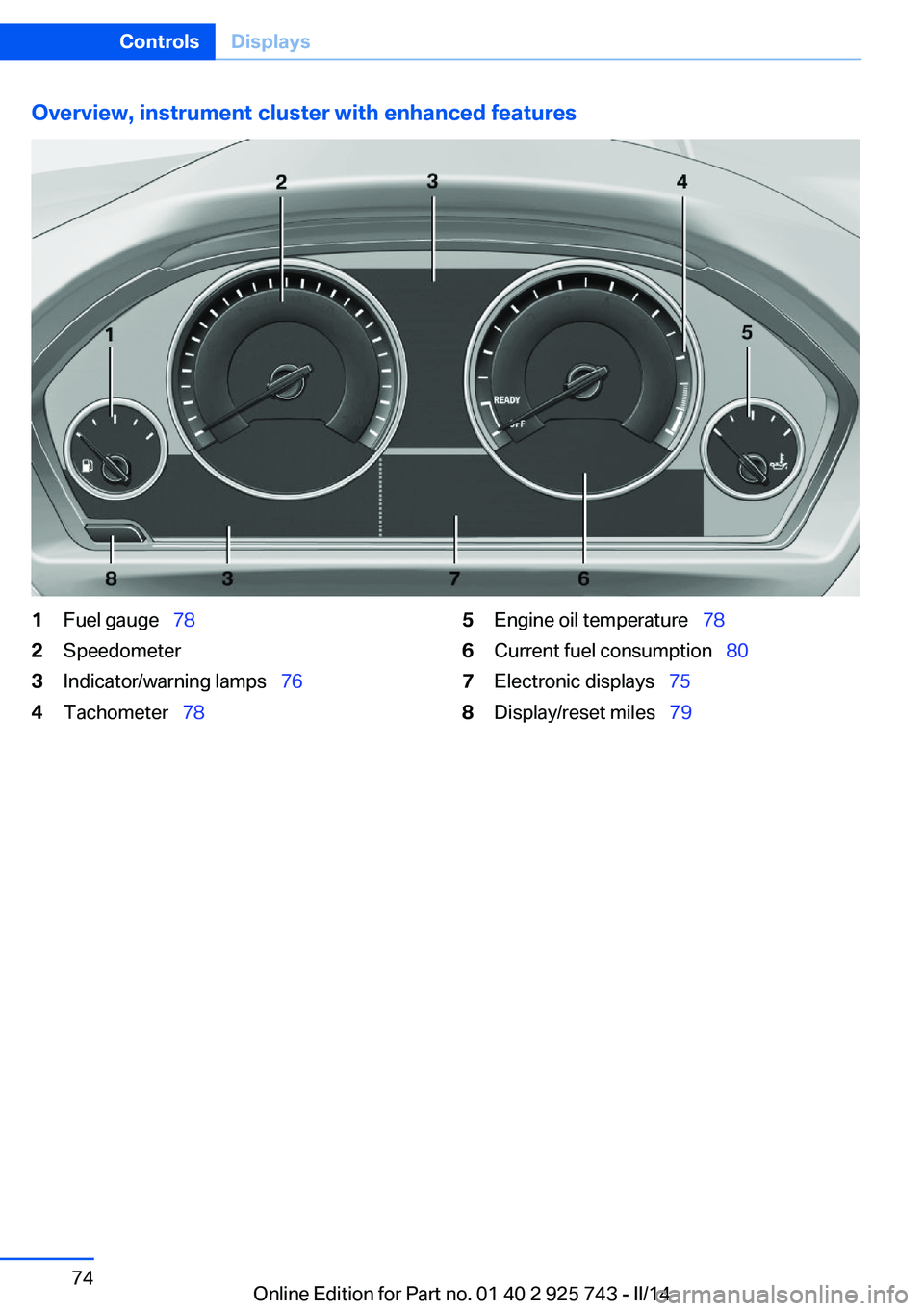 Controls Displays

Overview, instrument cluster with enhanced features

2 3 4
1 5
READY
OFF
8 3 7 6

1 Fuel gauge 78
2 Speedometer
3 Indicator/warning lamps 76
4 Tachometer 78

5 Engine oil temperature 78
6 Current fuel consumption 80
7 Electronic displays 75
8 Display/reset miles 79

74

Online Edition for Part no. 01 40 2 925 743 - II/14

carmanualsonline.info