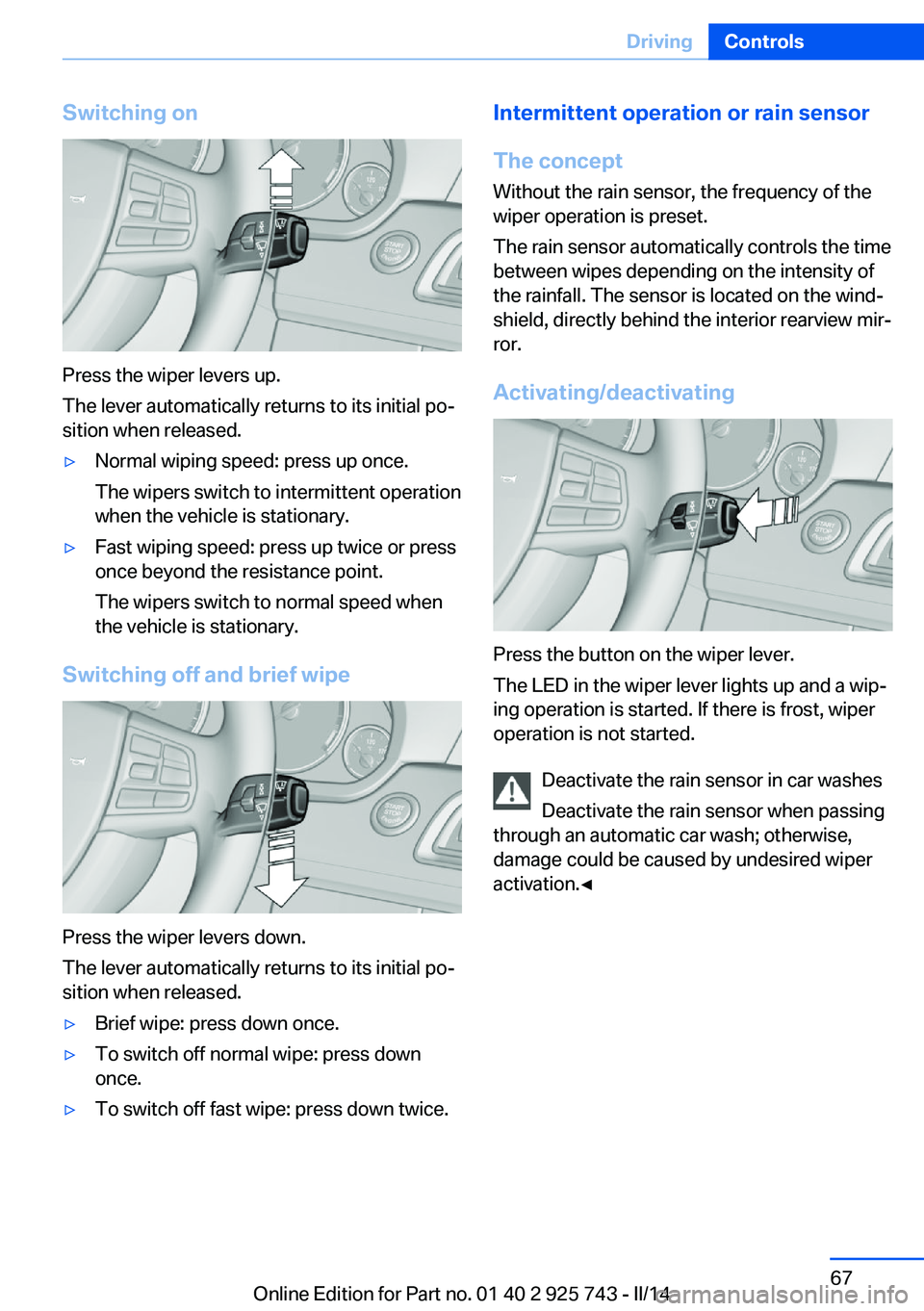 Driving Controls

Switching on

Press the wiper levers up.

The lever automatically returns to its initial position when released.

▷ Normal wiping speed: press up once.

The wipers switch to intermittent operation when the vehicle is stationary.

▷ Fast wiping speed: press up twice or press once beyond the resistance point.

The wipers switch to normal speed when the vehicle is stationary.

Switching off and brief wipe

Press the wiper levers down.

The lever automatically returns to its initial position when released.

▷ Brief wipe: press down once.

▷ To switch off normal wipe: press down once.

▷ To switch off fast wipe: press down twice.

Intermittent operation or rain sensor

The concept

Without the rain sensor, the frequency of the wiper operation is preset.

The rain sensor automatically controls the time between wipes depending on the intensity of the rainfall. The sensor is located on the windshield, directly behind the interior rearview mirror.

Activating/deactivating

Press the button on the wiper lever.

The LED in the wiper lever lights up and a wiping operation is started. If there is frost, wiper operation is not started.

Deactivate the rain sensor in car washes

Deactivate the rain sensor when passing through an automatic car wash; otherwise, damage could be caused by undesired wiper activation.◄

67

Online Edition for Part no. 01 40 2 925 743 - II/14

carmanualsonline.info