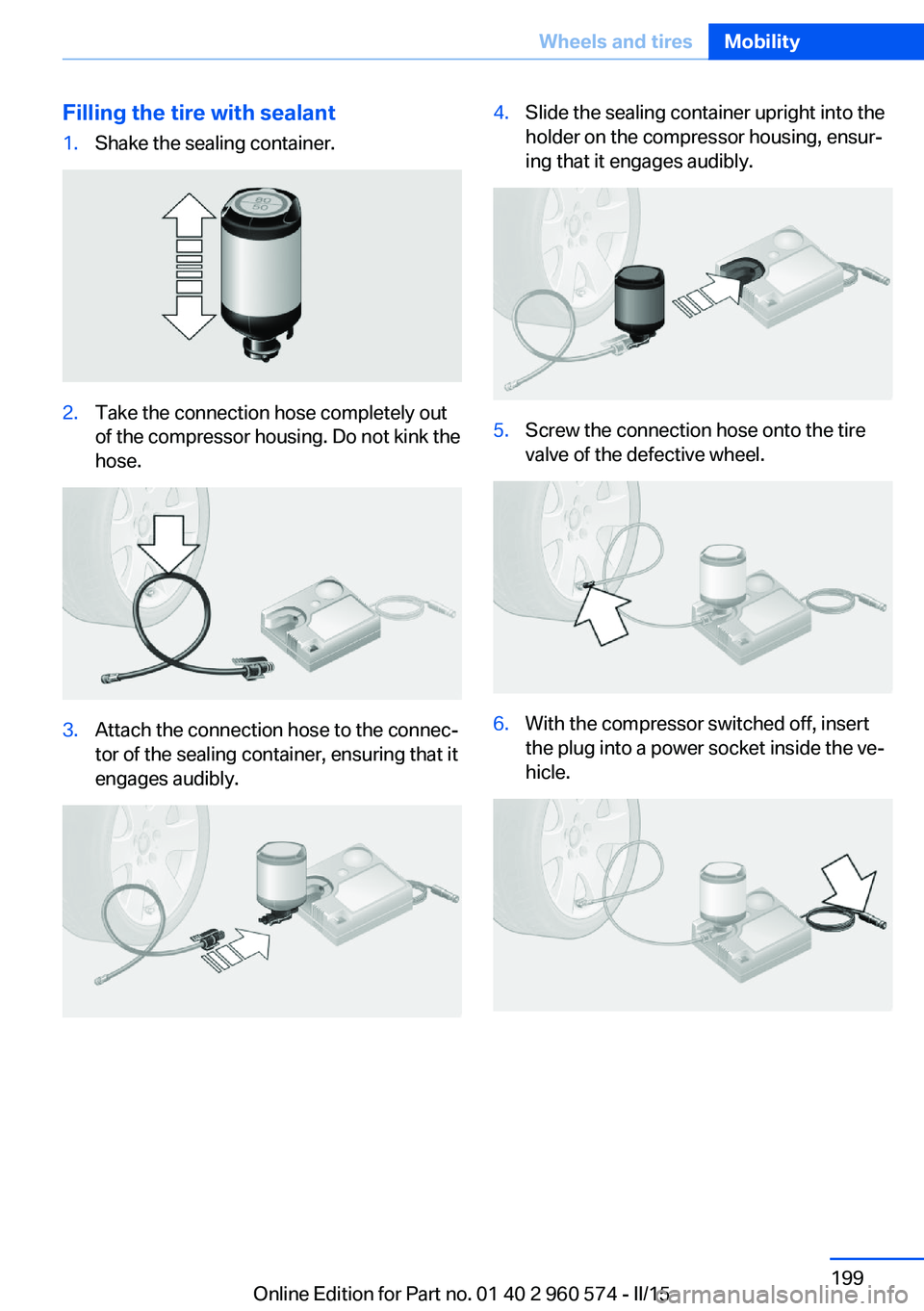 Wheels and tires Mobility

Filling the tire with sealant

1. Shake the sealing container.

80
50

2. Take the connection hose completely out of the compressor housing. Do not kink the hose.

3. Attach the connection hose to the connector of the sealing container, ensuring that it engages audibly.

4. Slide the sealing container upright into the holder on the compressor housing, ensuring that it engages audibly.

5. Screw the connection hose onto the tire valve of the defective wheel.

6. With the compressor switched off, insert the plug into a power socket inside the vehicle.

199

Online Edition for Part no. 01 40 2 960 574 - II/15

carmanualsonline.info