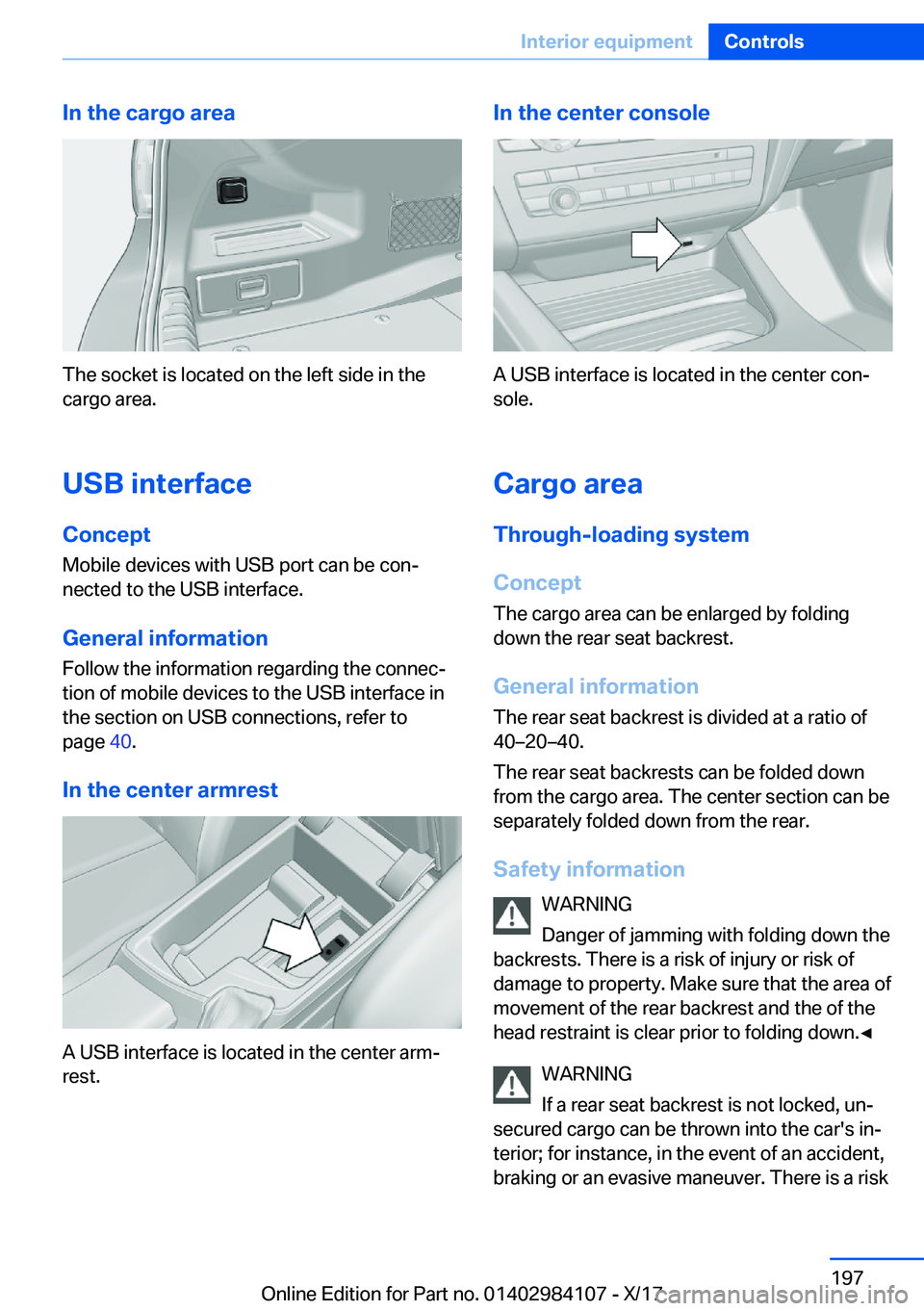 Interior equipment Controls

In the cargo area

The socket is located on the left side in the cargo area.

USB interface

Concept

Mobile devices with USB port can be connected to the USB interface.

General information

Follow the information regarding the connection of mobile devices to the USB interface in the section on USB connections, refer to page 40.

In the center armrest

A USB interface is located in the center armrest.

In the center console

A USB interface is located in the center console.

Cargo area

Through-loading system

Concept

The cargo area can be enlarged by folding down the rear seat backrest.

General information

The rear seat backrest is divided at a ratio of 40–20–40.

The rear seat backrests can be folded down from the cargo area. The center section can be separately folded down from the rear.

Safety information

WARNING

Danger of jamming with folding down the backrests. There is a risk of injury or risk of damage to property. Make sure that the area of movement of the rear backrest and the of the head restraint is clear prior to folding down.◄

WARNING

If a rear seat backrest is not locked, unsecured cargo can be thrown into the car's interior; for instance, in the event of an accident, braking or an evasive maneuver. There is a risk

197

Online Edition for Part no. 01402984107 - X/17

carmanualsonline.info