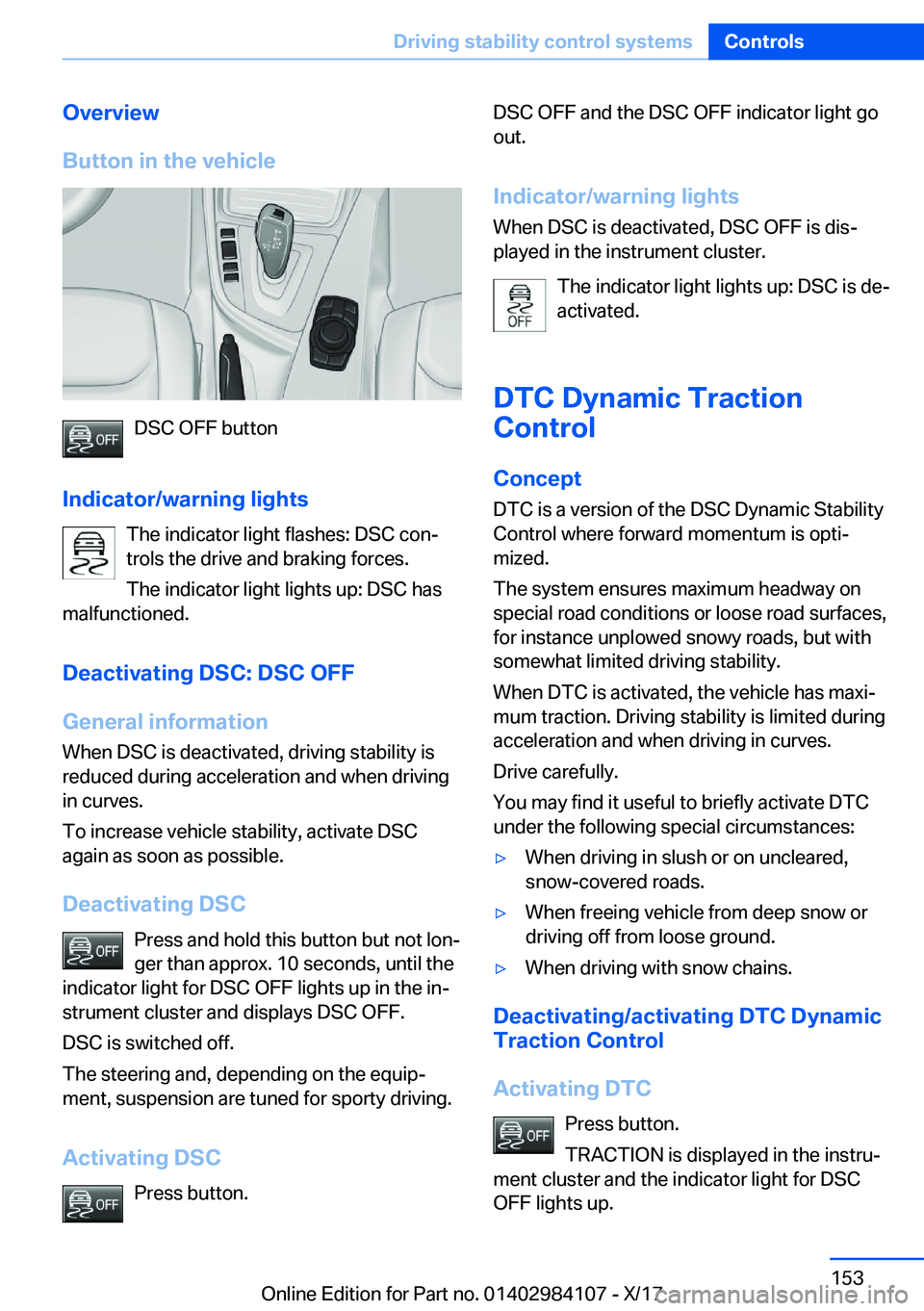 Driving stability control systems Controls

Overview

Button in the vehicle

OFF DSC OFF button

Indicator/warning lights

The indicator light flashes: DSC controls the drive and braking forces.

The indicator light lights up: DSC has malfunctioned.

Deactivating DSC: DSC OFF

General information

When DSC is deactivated, driving stability is reduced during acceleration and when driving in curves.

To increase vehicle stability, activate DSC again as soon as possible.

Deactivating DSC

OFF Press and hold this button but not longer than approx. 10 seconds, until the indicator light for DSC OFF lights up in the instrument cluster and displays DSC OFF.

DSC is switched off.

The steering and, depending on the equipment, suspension are tuned for sporty driving.

Activating DSC

OFF Press button.

DSC OFF and the DSC OFF indicator light go out.

Indicator/warning lights

When DSC is deactivated, DSC OFF is displayed in the instrument cluster.

OFF The indicator light lights up: DSC is deactivated.

DTC Dynamic Traction Control

Concept

DTC is a version of the DSC Dynamic Stability Control where forward momentum is optimized.

The system ensures maximum headway on special road conditions or loose road surfaces, for instance unplowed snowy roads, but with somewhat limited driving stability.

When DTC is activated, the vehicle has maximum traction. Driving stability is limited during acceleration and when driving in curves.

Drive carefully.

You may find it useful to briefly activate DTC under the following special circumstances:

▷ When driving in slush or on uncleared, snow-covered roads.

▷ When freeing vehicle from deep snow or driving off from loose ground.

▷ When driving with snow chains.

Deactivating/activating DTC Dynamic Traction Control

Activating DTC

OFF Press button.

TRACTION is displayed in the instrument cluster and the indicator light for DSC OFF lights up.

153

Online Edition for Part no. 01402984107 - X/17 carmanualsonline.info