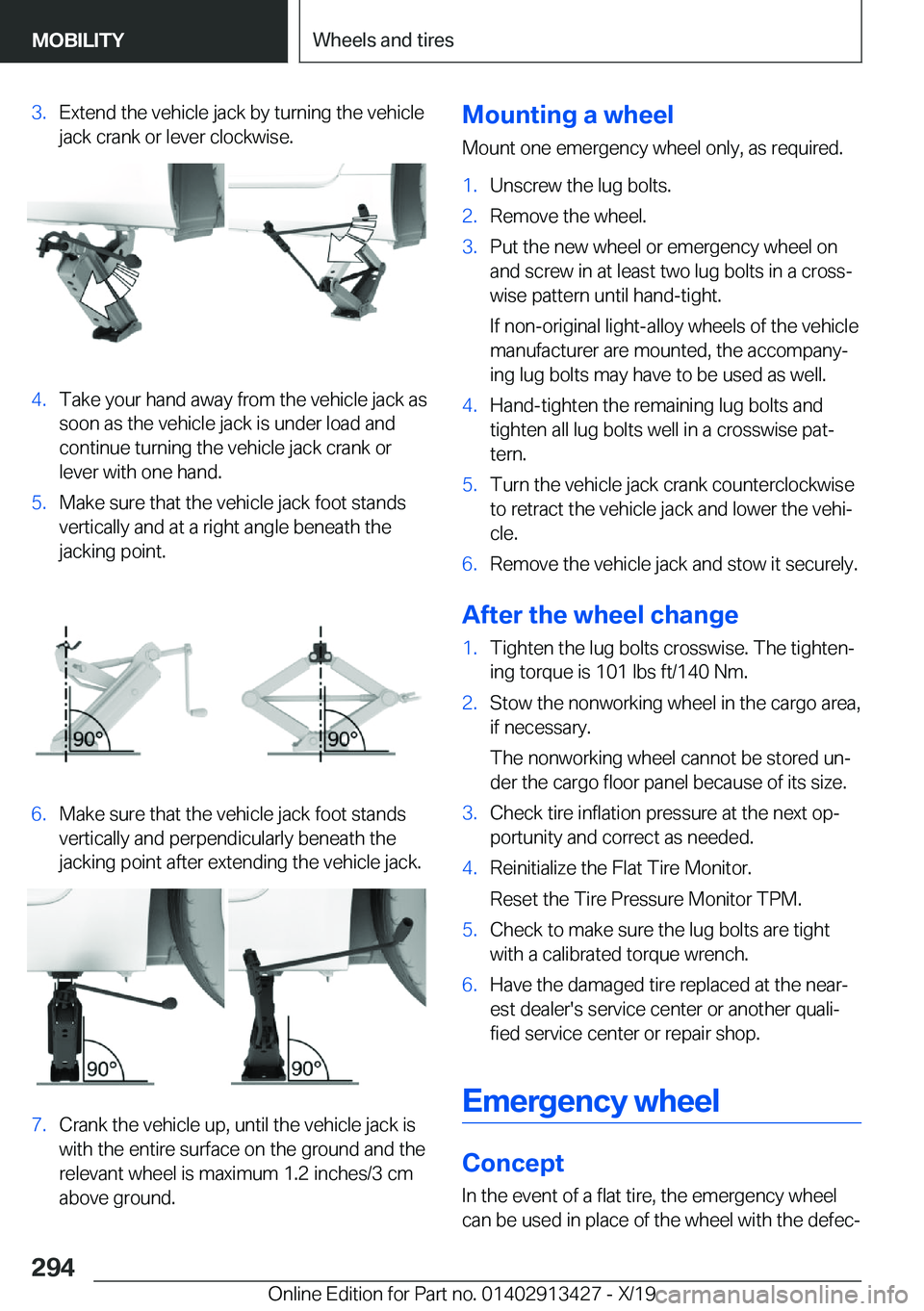 MOBILITY

Wheels and tires

3. Extend the vehicle jack by turning the vehicle jack crank or lever clockwise.

4. Take your hand away from the vehicle jack as soon as the vehicle jack is under load and continue turning the vehicle jack crank or lever with one hand.

5. Make sure that the vehicle jack foot stands vertically and at a right angle beneath the jacking point.

90°

90°

6. Make sure that the vehicle jack foot stands vertically and perpendicularly beneath the jacking point after extending the vehicle jack.

90°

90°

7. Crank the vehicle up, until the vehicle jack is with the entire surface on the ground and the relevant wheel is maximum 1.2 inches/3 cm above ground.

Mounting a wheel

Mount one emergency wheel only, as required.

1. Unscrew the lug bolts.

2. Remove the wheel.

3. Put the new wheel or emergency wheel on and screw in at least two lug bolts in a crosswise pattern until hand-tight.

If non-original light-alloy wheels of the vehicle manufacturer are mounted, the accompanying lug bolts may have to be used as well.

4. Hand-tighten the remaining lug bolts and tighten all lug bolts well in a crosswise pattern.

5. Turn the vehicle jack crank counterclockwise to retract the vehicle jack and lower the vehicle.

6. Remove the vehicle jack and stow it securely.

After the wheel change

1. Tighten the lug bolts crosswise. The tightening torque is 101 lbs ft/140 Nm.

2. Stow the nonworking wheel in the cargo area, if necessary.

The nonworking wheel cannot be stored under the cargo floor panel because of its size.

3. Check tire inflation pressure at the next opportunity and correct as needed.

4. Reinitialize the Flat Tire Monitor.

Reset the Tire Pressure Monitor TPM.

5. Check to make sure the lug bolts are tight with a calibrated torque wrench.

6. Have the damaged tire replaced at the nearest dealer's service center or another qualified service center or repair shop.

Emergency wheel

Concept

In the event of a flat tire, the emergency wheel can be used in place of the wheel with the defec-

294

Online Edition for Part no. 01402913427 - X/19

carmanualsonline.info