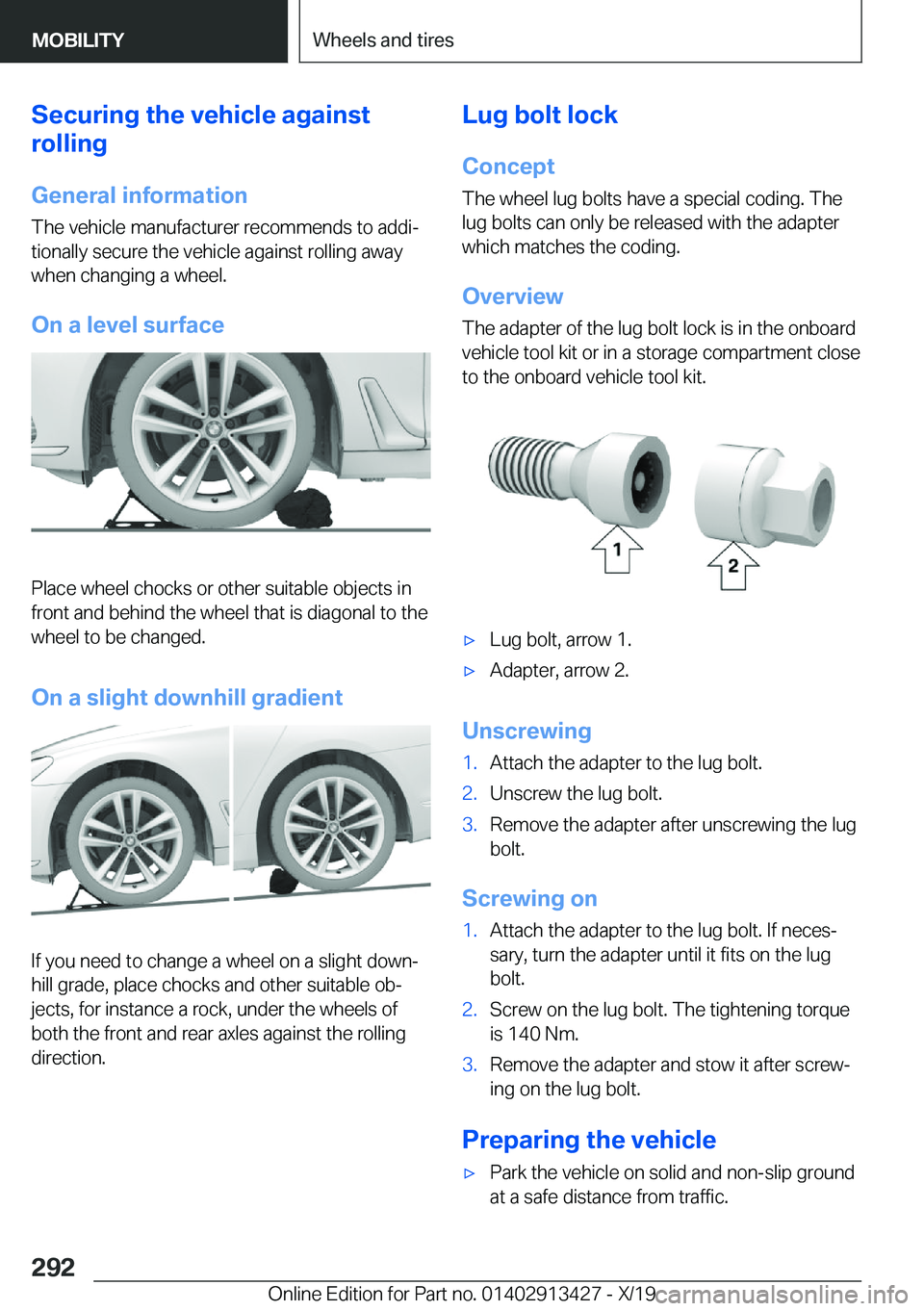 MOBILITY

Wheels and tires

Securing the vehicle against rolling

General information

The vehicle manufacturer recommends to additionally secure the vehicle against rolling away when changing a wheel.

On a level surface

Place wheel chocks or other suitable objects in front and behind the wheel that is diagonal to the wheel to be changed.

On a slight downhill gradient

If you need to change a wheel on a slight downhill grade, place chocks and other suitable objects, for instance a rock, under the wheels of both the front and rear axles against the rolling direction.

Lug bolt lock

Concept

The wheel lug bolts have a special coding. The lug bolts can only be released with the adapter which matches the coding.

Overview

The adapter of the lug bolt lock is in the onboard vehicle tool kit or in a storage compartment close to the onboard vehicle tool kit.

1

2

▷ Lug bolt, arrow 1.

▷ Adapter, arrow 2.

Unscrewing

1. Attach the adapter to the lug bolt.

2. Unscrew the lug bolt.

3. Remove the adapter after unscrewing the lug bolt.

Screwing on

1. Attach the adapter to the lug bolt. If necessary, turn the adapter until it fits on the lug bolt.

2. Screw on the lug bolt. The tightening torque is 140 Nm.

3. Remove the adapter and stow it after screwing on the lug bolt.

Preparing the vehicle

▷ Park the vehicle on solid and non-slip ground at a safe distance from traffic.

292

Online Edition for Part no. 01402913427 - X/19

carmanualsonline.info