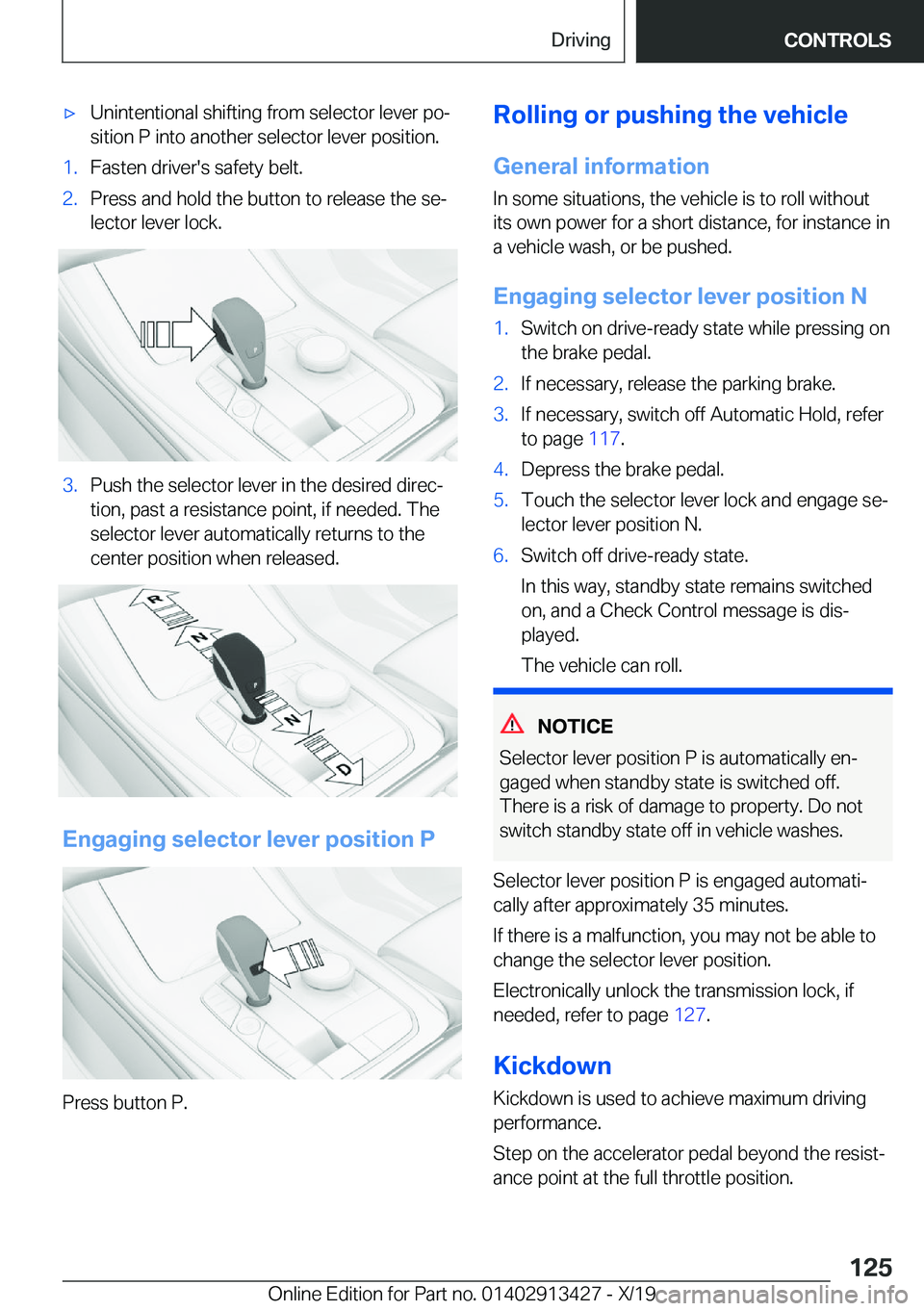 Driving CONTROLS

▷ Unintentional shifting from selector lever position P into another selector lever position.

1. Fasten driver's safety belt.

2. Press and hold the button to release the selector lever lock.

3. Push the selector lever in the desired direction, past a resistance point, if needed. The selector lever automatically returns to the center position when released.

R
N
N
D

Engaging selector lever position P

Press button P.

Rolling or pushing the vehicle

General information

In some situations, the vehicle is to roll without its own power for a short distance, for instance in a vehicle wash, or be pushed.

Engaging selector lever position N

1. Switch on drive-ready state while pressing on the brake pedal.

2. If necessary, release the parking brake.

3. If necessary, switch off Automatic Hold, refer to page 117.

4. Depress the brake pedal.

5. Touch the selector lever lock and engage selector lever position N.

6. Switch off drive-ready state.

In this way, standby state remains switched on, and a Check Control message is displayed.

The vehicle can roll.

NOTICE

Selector lever position P is automatically engaged when standby state is switched off. There is a risk of damage to property. Do not switch standby state off in vehicle washes.

Selector lever position P is engaged automatically after approximately 35 minutes.

If there is a malfunction, you may not be able to change the selector lever position.

Electronically unlock the transmission lock, if needed, refer to page 127.

Kickdown

Kickdown is used to achieve maximum driving performance.

Step on the accelerator pedal beyond the resistance point at the full throttle position.

125

Online Edition for Part no. 01402913427 - X/19 carmanualsonline.info