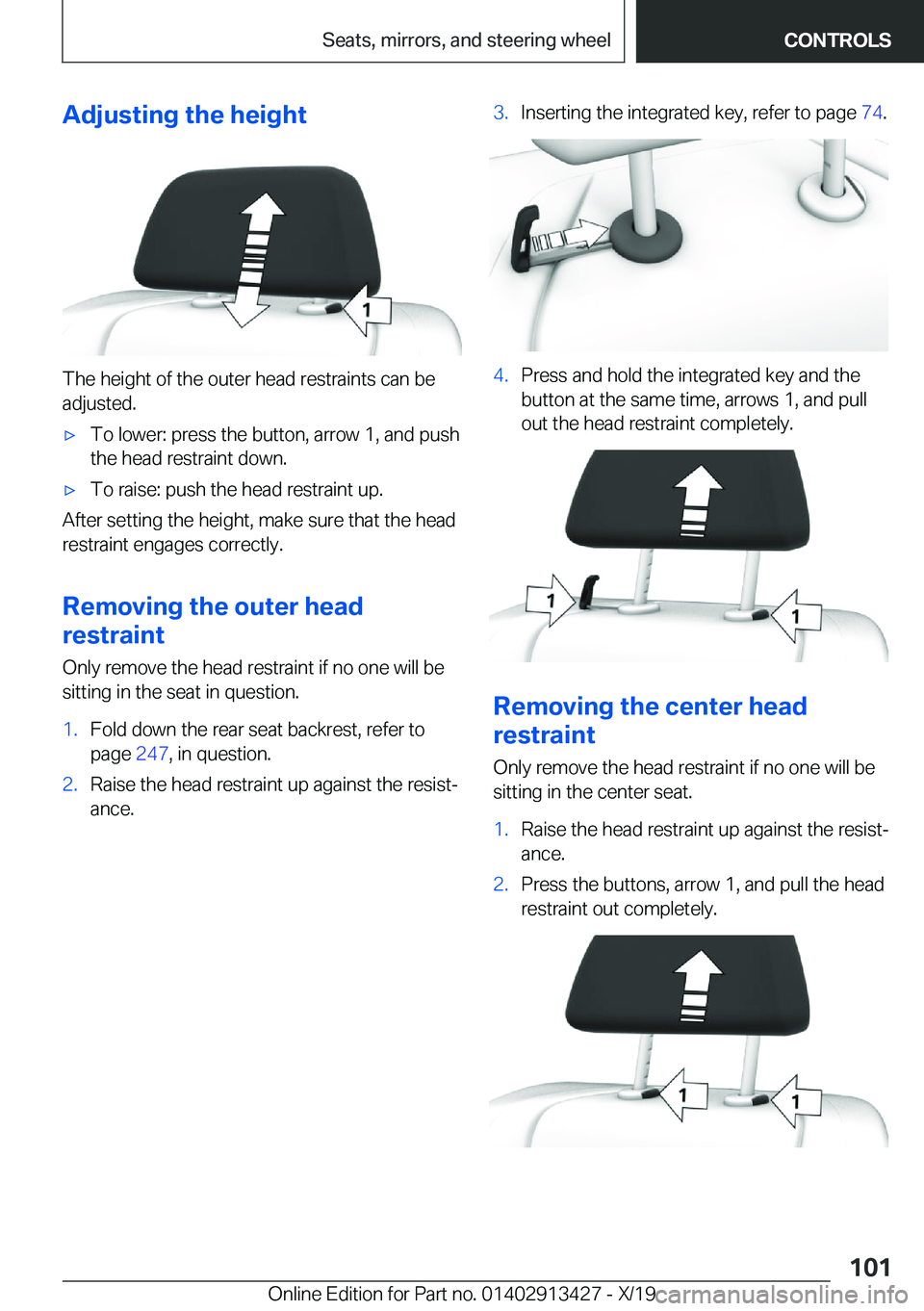 Seats, mirrors, and steering wheel

CONTROLS

Adjusting the height

1

The height of the outer head restraints can be adjusted.

▷ To lower: press the button, arrow 1, and push the head restraint down.

▷ To raise: push the head restraint up.

After setting the height, make sure that the head restraint engages correctly.

Removing the outer head restraint

Only remove the head restraint if no one will be sitting in the seat in question.

1. Fold down the rear seat backrest, refer to page 247, in question.

2. Raise the head restraint up against the resistance.

3. Inserting the integrated key, refer to page 74.

4. Press and hold the integrated key and the button at the same time, arrows 1, and pull out the head restraint completely.

1

1

Removing the center head restraint

Only remove the head restraint if no one will be sitting in the center seat.

1. Raise the head restraint up against the resistance.

2. Press the buttons, arrow 1, and pull the head restraint out completely.

1

1

101

Online Edition for Part no. 01402913427 - X/19

carmanualsonline.info