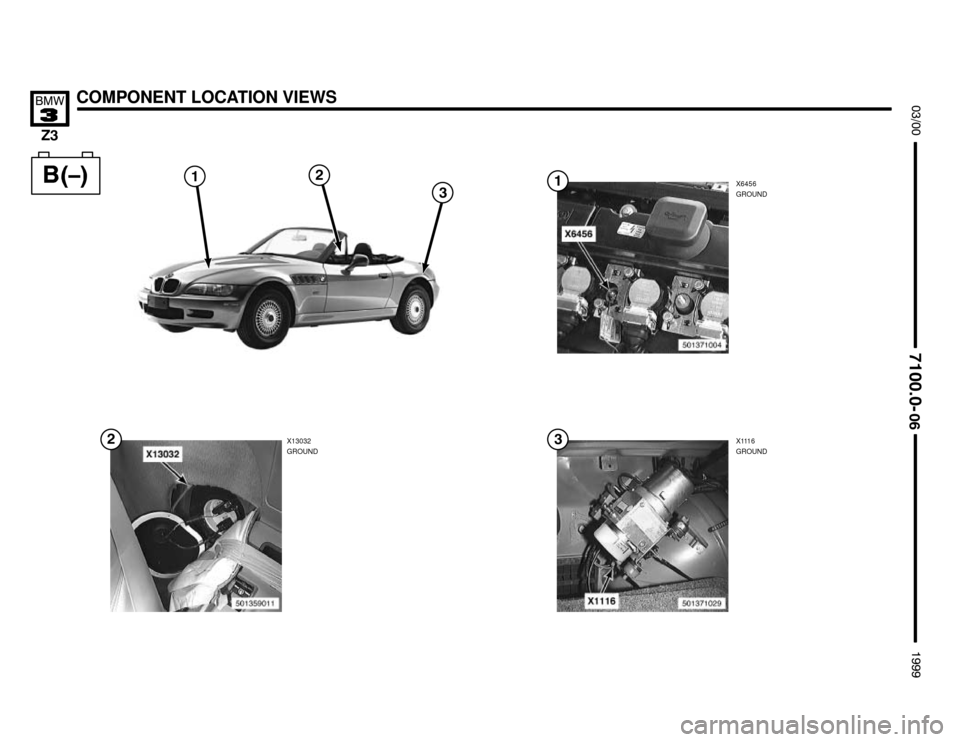 BMW 3 Z3

COMPONENT LOCATION VIEWS

B(–)

1 2 3

1

X6456

X6456
GROUND

501371004

2

X13032

X13032
GROUND

501359011

3

X1116

X1116
GROUND

501371029

03/00

7100.0-06

1999

carmanualsonline.info