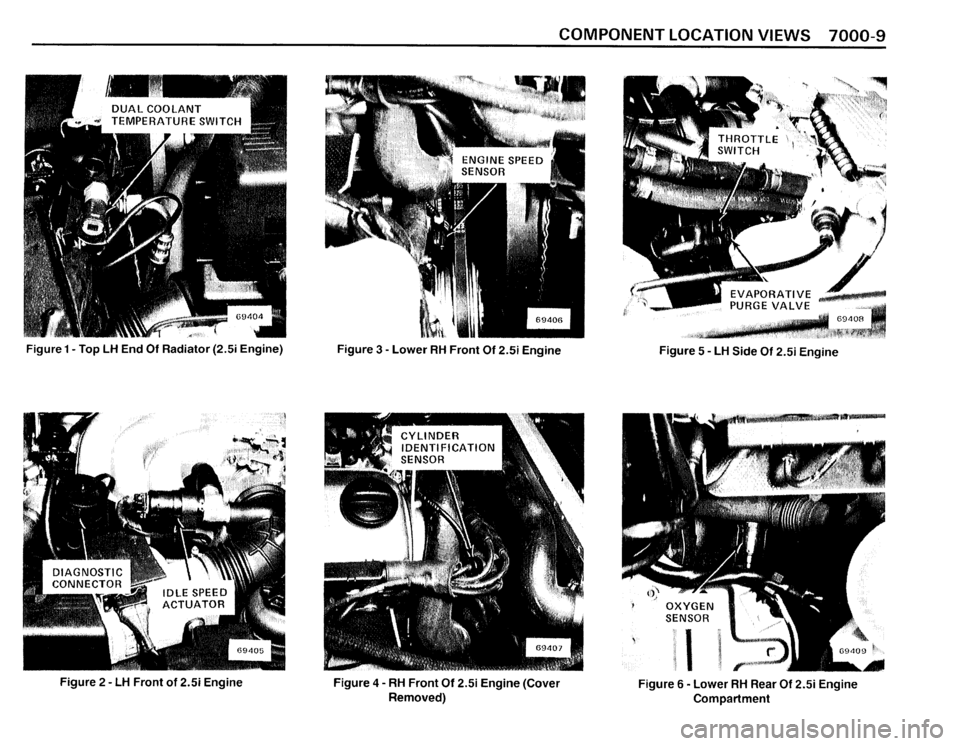 COMPONENT LOCATION VIEWS 7000-9

DUAL COOLANT TEMPERATURE SWITCH

69404

Figure 1 - Top LH End Of Radiator (2.5i Engine)

ENGINE SPEED SENSOR

69406

Figure 3 - Lower RH Front Of 2.5i Engine

THROTTLE SWITCH

EVAPORATIVE PURGE VALVE

69408

Figure 5 - LH Side Of 2.5i Engine

DIAGNOSTIC CONNECTOR

IDLE SPEED ACTUATOR

69405

Figure 2 - LH Front of 2.5i Engine

CYLINDER IDENTIFICATION SENSOR

69407

Figure 4 - RH Front Of 2.5i Engine (Cover Removed)

OXYGEN SENSOR

69409

Figure 6 - Lower RH Rear Of 2.5i Engine Compartment

carmanualsonline.info