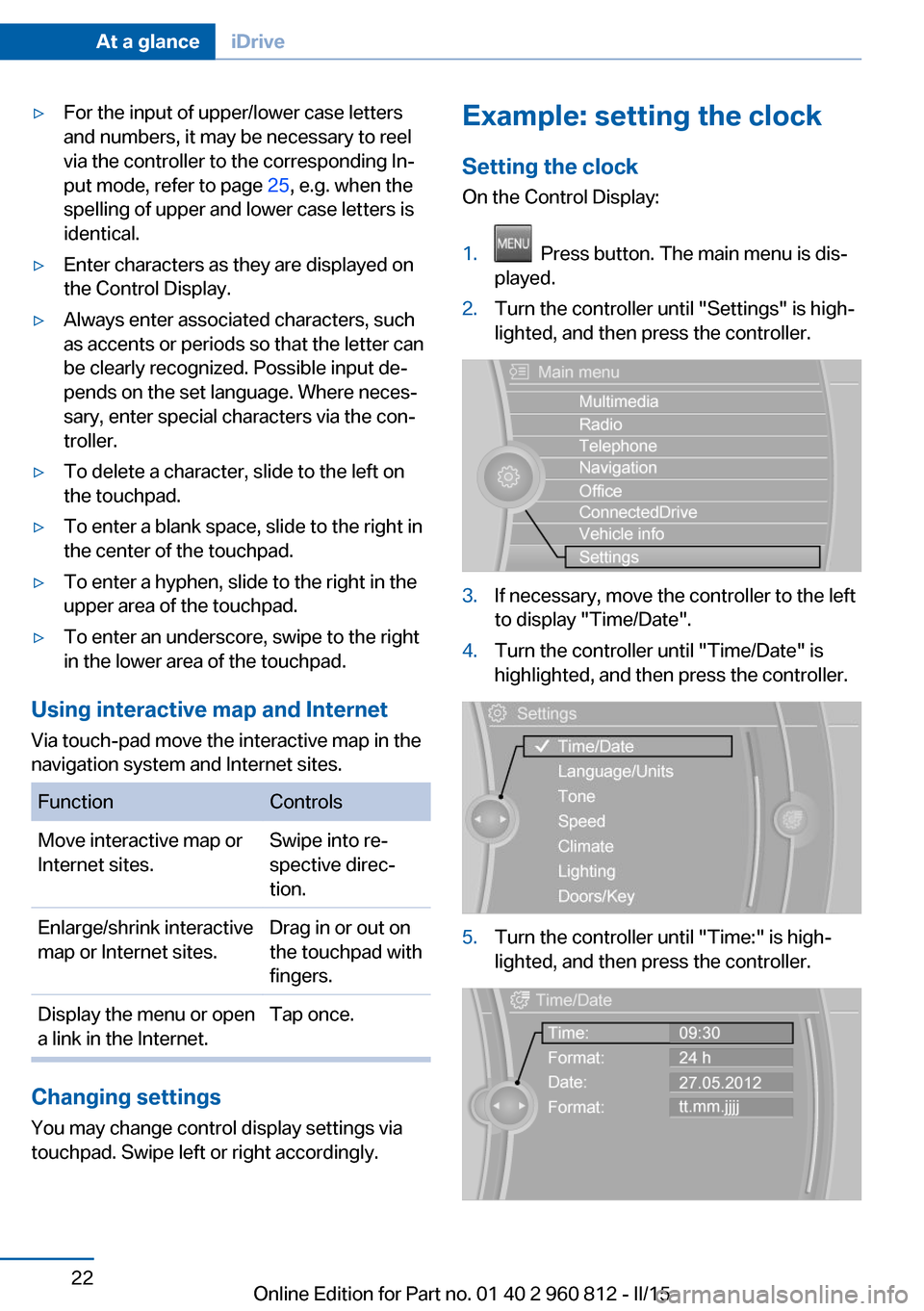 At a glance iDrive

▷ For the input of upper/lower case letters and numbers, it may be necessary to reel via the controller to the corresponding Input mode, refer to page 25, e.g. when the spelling of upper and lower case letters is identical.

▷ Enter characters as they are displayed on the Control Display.

▷ Always enter associated characters, such as accents or periods so that the letter can be clearly recognized. Possible input depends on the set language. Where necessary, enter special characters via the controller.

▷ To delete a character, slide to the left on the touchpad.

▷ To enter a blank space, slide to the right in the center of the touchpad.

▷ To enter a hyphen, slide to the right in the upper area of the touchpad.

▷ To enter an underscore, swipe to the right in the lower area of the touchpad.

Using interactive map and Internet

Via touch-pad move the interactive map in the navigation system and Internet sites.

| Function | Controls |
|---|---|
| Move interactive map or Internet sites. | Swipe into respective direction. |
| Enlarge/shrink interactive map or Internet sites. | Drag in or out on the touchpad with fingers. |
| Display the menu or open a link in the Internet. | Tap once. |

Changing settings

You may change control display settings via touchpad. Swipe left or right accordingly.

Example: setting the clock

Setting the clock

On the Control Display:

1. MENU Press button. The main menu is displayed.

2. Turn the controller until "Settings" is highlighted, and then press the controller.

Main menu
Multimedia
Radio
Telephone
Navigation
Office
ConnectedDrive
Vehicle info
Settings

3. If necessary, move the controller to the left to display "Time/Date".

4. Turn the controller until "Time/Date" is highlighted, and then press the controller.

Settings
Time/Date
Language/Units
Tone
Speed
Climate
Lighting
Doors/Key

5. Turn the controller until "Time:" is highlighted, and then press the controller.

Time/Date
Time: 09:30
Format: 24 h
Date: 27.05.2012
Format: tt.mm.jjjj

22

Online Edition for Part no. 01 40 2 960 812 - II/15 carmanualsonline.info