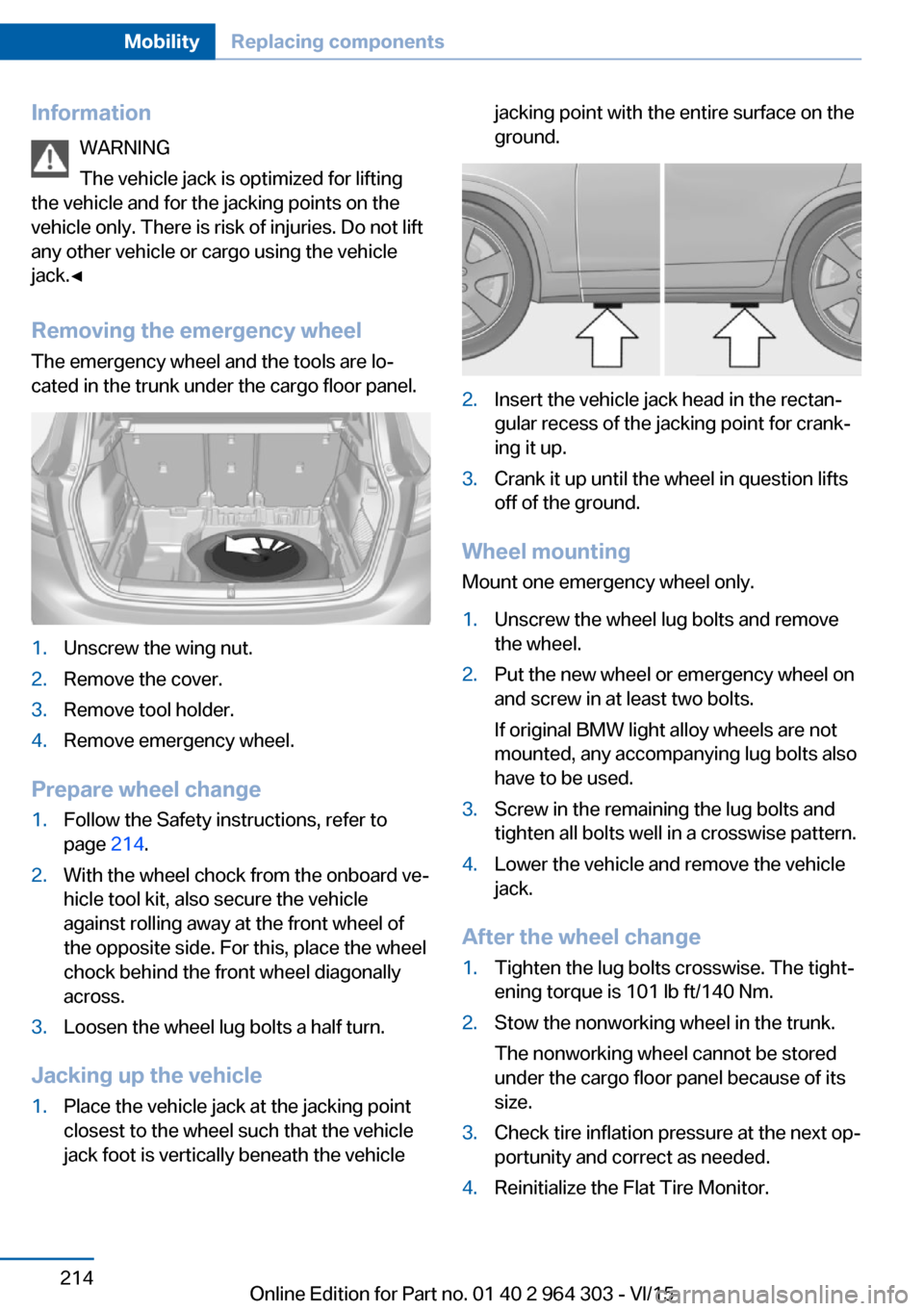 Mobility Replacing components

Information

WARNING

The vehicle jack is optimized for lifting the vehicle and for the jacking points on the vehicle only. There is risk of injuries. Do not lift any other vehicle or cargo using the vehicle jack.◄

Removing the emergency wheel

The emergency wheel and the tools are located in the trunk under the cargo floor panel.

1. Unscrew the wing nut.
2. Remove the cover.
3. Remove tool holder.
4. Remove emergency wheel.

Prepare wheel change

1. Follow the Safety instructions, refer to page 214.
2. With the wheel chock from the onboard vehicle tool kit, also secure the vehicle against rolling away at the front wheel of the opposite side. For this, place the wheel chock behind the front wheel diagonally across.
3. Loosen the wheel lug bolts a half turn.

Jacking up the vehicle

1. Place the vehicle jack at the jacking point closest to the wheel such that the vehicle jack foot is vertically beneath the vehicle jacking point with the entire surface on the ground.
2. Insert the vehicle jack head in the rectangular recess of the jacking point for cranking it up.
3. Crank it up until the wheel in question lifts off of the ground.

Wheel mounting

Mount one emergency wheel only.

1. Unscrew the wheel lug bolts and remove the wheel.
2. Put the new wheel or emergency wheel on and screw in at least two bolts.
If original BMW light alloy wheels are not mounted, any accompanying lug bolts also have to be used.
3. Screw in the remaining the lug bolts and tighten all bolts well in a crosswise pattern.
4. Lower the vehicle and remove the vehicle jack.

After the wheel change

1. Tighten the lug bolts crosswise. The tightening torque is 101 lb ft/140 Nm.
2. Stow the nonworking wheel in the trunk.
The nonworking wheel cannot be stored under the cargo floor panel because of its size.
3. Check tire inflation pressure at the next opportunity and correct as needed.
4. Reinitialize the Flat Tire Monitor.

214

Online Edition for Part no. 01 40 2 964 303 - VI/15

carmanualsonline.info