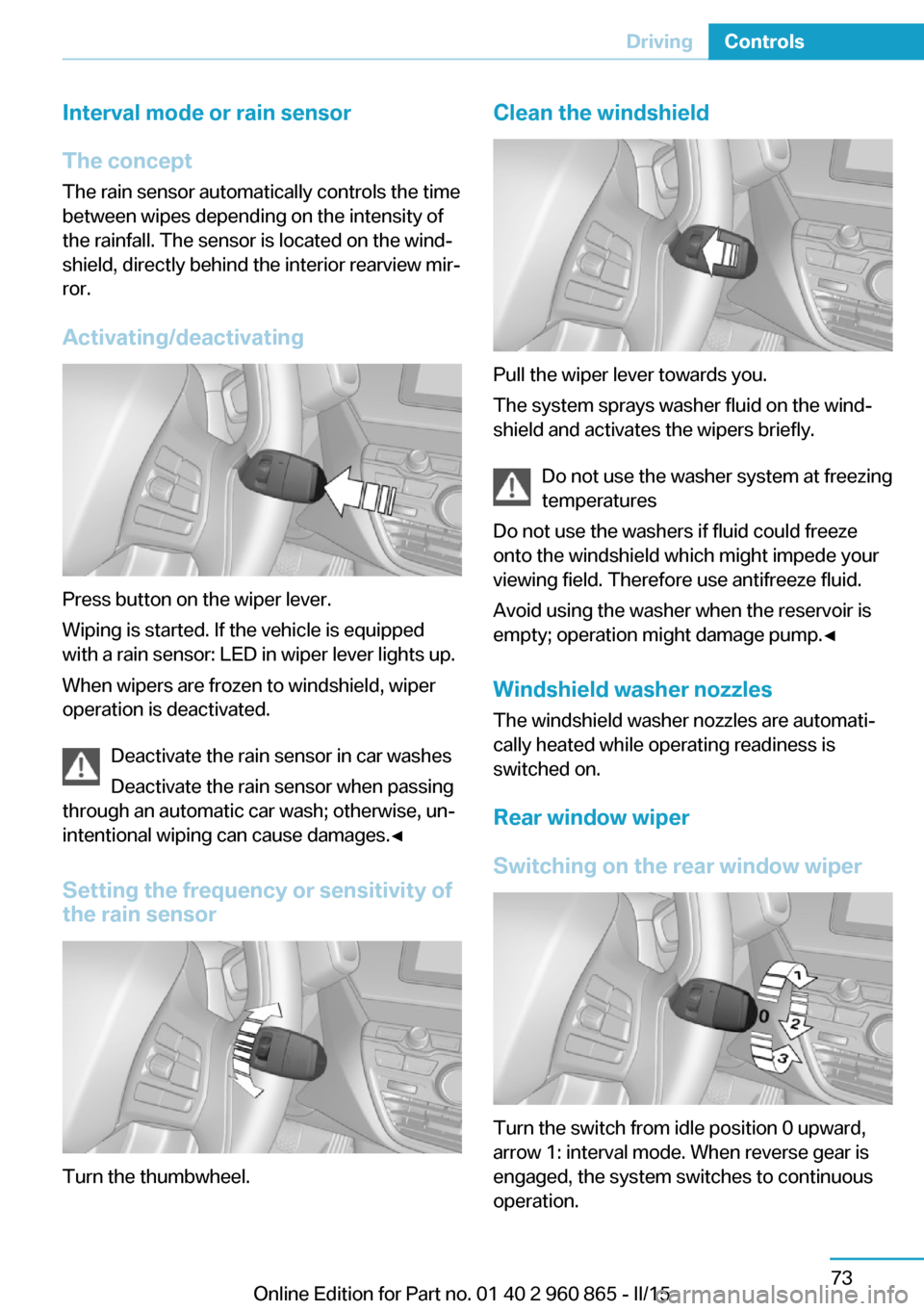 Driving Controls

Interval mode or rain sensor

The concept

The rain sensor automatically controls the time between wipes depending on the intensity of the rainfall. The sensor is located on the windshield, directly behind the interior rearview mirror.

Activating/deactivating

Press button on the wiper lever.

Wiping is started. If the vehicle is equipped with a rain sensor: LED in wiper lever lights up.

When wipers are frozen to windshield, wiper operation is deactivated.

Deactivate the rain sensor in car washes

Deactivate the rain sensor when passing through an automatic car wash; otherwise, unintentional wiping can cause damages.◄

Setting the frequency or sensitivity of the rain sensor

Turn the thumbwheel.

Clean the windshield

Pull the wiper lever towards you.

The system sprays washer fluid on the windshield and activates the wipers briefly.

Do not use the washer system at freezing temperatures

Do not use the washers if fluid could freeze onto the windshield which might impede your viewing field. Therefore use antifreeze fluid.

Avoid using the washer when the reservoir is empty; operation might damage pump.◄

Windshield washer nozzles

The windshield washer nozzles are automatically heated while operating readiness is switched on.

Rear window wiper

Switching on the rear window wiper

1
0
2
3

Turn the switch from idle position 0 upward, arrow 1: interval mode. When reverse gear is engaged, the system switches to continuous operation.

73

Online Edition for Part no. 01 40 2 960 865 - II/15

carmanualsonline.info